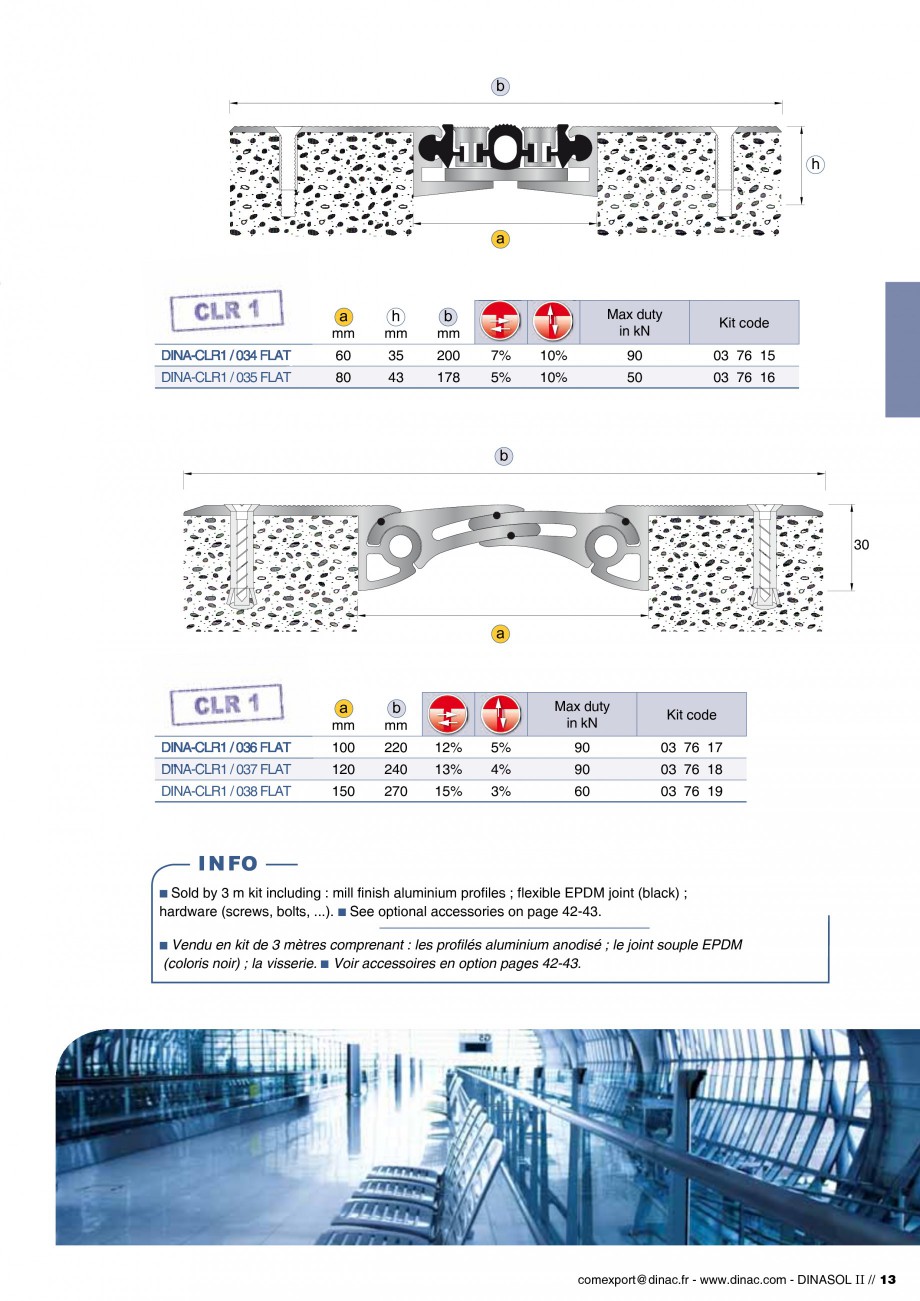 b

h

a

| CLR 1 | a mm | h mm | b mm | | | Max duty in kN | Kit code |
|---|---|---|---|---|---|---|---|
| DINA-CLR1 / 034 FLAT | 60 | 35 | 200 | 7% | 10% | 90 | 03 76 15 |
| DINA-CLR1 / 035 FLAT | 80 | 43 | 178 | 5% | 10% | 50 | 03 76 16 |

b

30

a

| CLR 1 | a mm | b mm | | | Max duty in kN | Kit code |
|---|---|---|---|---|---|---|
| DINA-CLR1 / 036 FLAT | 100 | 220 | 12% | 5% | 90 | 03 76 17 |
| DINA-CLR1 / 037 FLAT | 120 | 240 | 13% | 4% | 90 | 03 76 18 |
| DINA-CLR1 / 038 FLAT | 150 | 270 | 15% | 3% | 60 | 03 76 19 |

INFO

■ Sold by 3 m kit including : mill finish aluminium profiles ; flexible EPDM joint (black) ; hardware (screws, bolts, ...). ■ See optional accessories on page 42-43.

■ Vendu en kit de 3 mètres comprenant : les profilés aluminium anodisé ; le joint souple EPDM (coloris noir) ; la visserie. ■ Voir accessoires en option pages 42-43.

comexport@dinac.fr - www.dinac.com - DINASOL II // 13