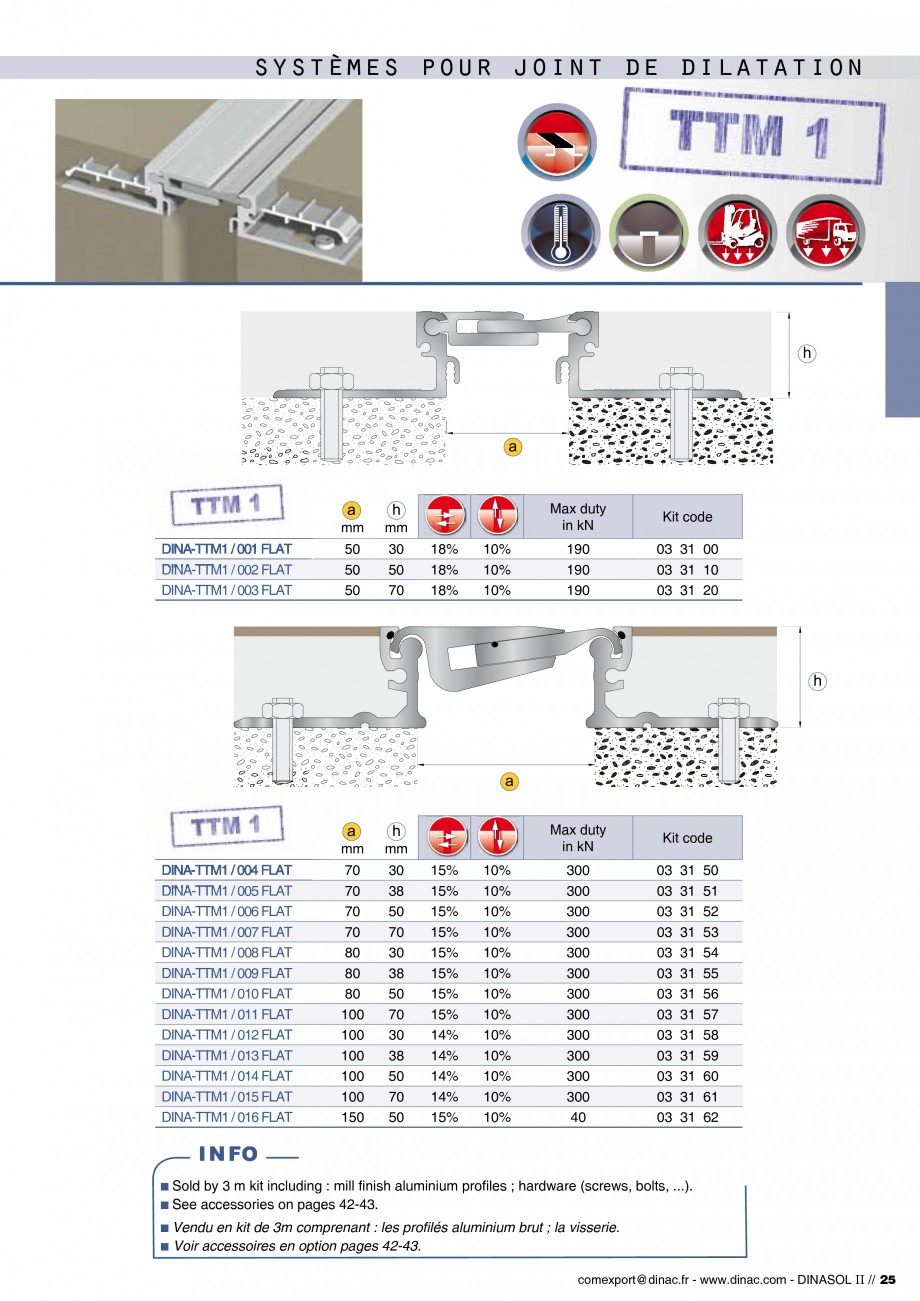 SYSTÈMES POUR JOINT DE DILATATION

TTM 1

h

a

| TTM 1 | a mm | h mm | | | Max duty in kN | Kit code |
|---|---|---|---|---|---|---|
| DINA-TTM1 / 001 FLAT | 50 | 30 | 18% | 10% | 190 | 03 31 00 |
| DINA-TTM1 / 002 FLAT | 50 | 50 | 18% | 10% | 190 | 03 31 10 |
| DINA-TTM1 / 003 FLAT | 50 | 70 | 18% | 10% | 190 | 03 31 20 |

h

a

| TTM 1 | a mm | h mm | | | Max duty in kN | Kit code |
|---|---|---|---|---|---|---|
| DINA-TTM1 / 004 FLAT | 70 | 30 | 15% | 10% | 300 | 03 31 50 |
| DINA-TTM1 / 005 FLAT | 70 | 38 | 15% | 10% | 300 | 03 31 51 |
| DINA-TTM1 / 006 FLAT | 70 | 50 | 15% | 10% | 300 | 03 31 52 |
| DINA-TTM1 / 007 FLAT | 70 | 70 | 15% | 10% | 300 | 03 31 53 |
| DINA-TTM1 / 008 FLAT | 80 | 30 | 15% | 10% | 300 | 03 31 54 |
| DINA-TTM1 / 009 FLAT | 80 | 38 | 15% | 10% | 300 | 03 31 55 |
| DINA-TTM1 / 010 FLAT | 80 | 50 | 15% | 10% | 300 | 03 31 56 |
| DINA-TTM1 / 011 FLAT | 100 | 70 | 15% | 10% | 300 | 03 31 57 |
| DINA-TTM1 / 012 FLAT | 100 | 30 | 14% | 10% | 300 | 03 31 58 |
| DINA-TTM1 / 013 FLAT | 100 | 38 | 14% | 10% | 300 | 03 31 59 |
| DINA-TTM1 / 014 FLAT | 100 | 50 | 14% | 10% | 300 | 03 31 60 |
| DINA-TTM1 / 015 FLAT | 100 | 70 | 14% | 10% | 300 | 03 31 61 |
| DINA-TTM1 / 016 FLAT | 150 | 50 | 15% | 10% | 40 | 03 31 62 |

INFO

■ Sold by 3 m kit including : mill finish aluminium profiles ; hardware (screws, bolts, ...).
■ See accessories on pages 42-43.
■ Vendu en kit de 3m comprenant : les profilés aluminium brut ; la visserie.
■ Voir accessoires en option pages 42-43.

comexport@dinac.fr - www.dinac.com - DINASOL II // 25