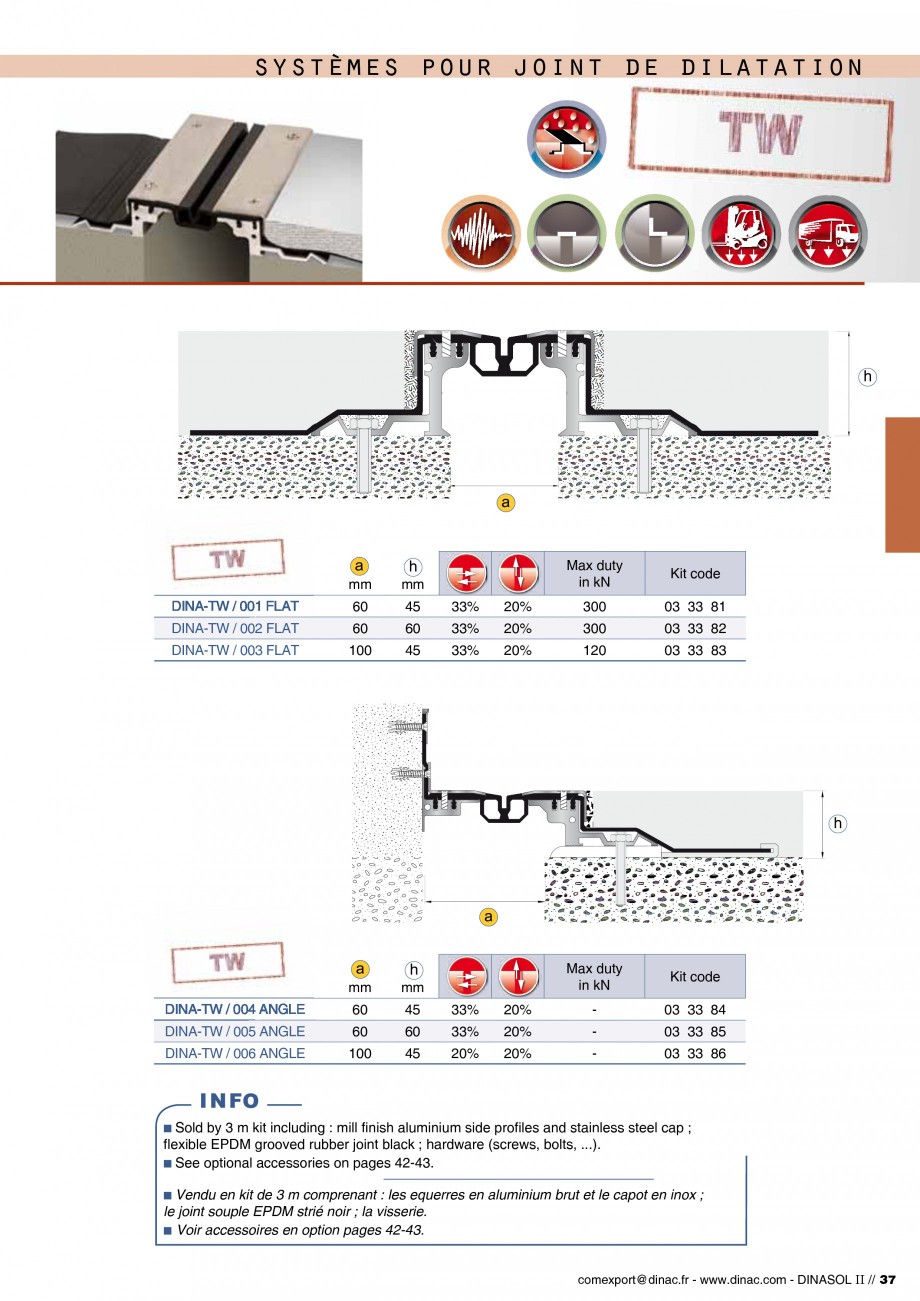 SYSTÈMES POUR JOINT DE DILATATION

TW

h

a

| TW | a mm | h mm | | | Max duty in kN | Kit code |
|---|---|---|---|---|---|---|
| DINA-TW / 001 FLAT | 60 | 45 | 33% | 20% | 300 | 03 33 81 |
| DINA-TW / 002 FLAT | 60 | 60 | 33% | 20% | 300 | 03 33 82 |
| DINA-TW / 003 FLAT | 100 | 45 | 33% | 20% | 120 | 03 33 83 |

h

a

| TW | a mm | h mm | | | Max duty in kN | Kit code |
|---|---|---|---|---|---|---|
| DINA-TW / 004 ANGLE | 60 | 45 | 33% | 20% | - | 03 33 84 |
| DINA-TW / 005 ANGLE | 60 | 60 | 33% | 20% | - | 03 33 85 |
| DINA-TW / 006 ANGLE | 100 | 45 | 20% | 20% | - | 03 33 86 |

INFO

■ Sold by 3 m kit including : mill finish aluminium side profiles and stainless steel cap ; flexible EPDM grooved rubber joint black ; hardware (screws, bolts, ...).
■ See optional accessories on pages 42-43.

■ Vendu en kit de 3 m comprenant : les equerres en aluminium brut et le capot en inox ; le joint souple EPDM strié noir ; la visserie.
■ Voir accessoires en option pages 42-43.

comexport@dinac.fr - www.dinac.com - DINASOL II // 37