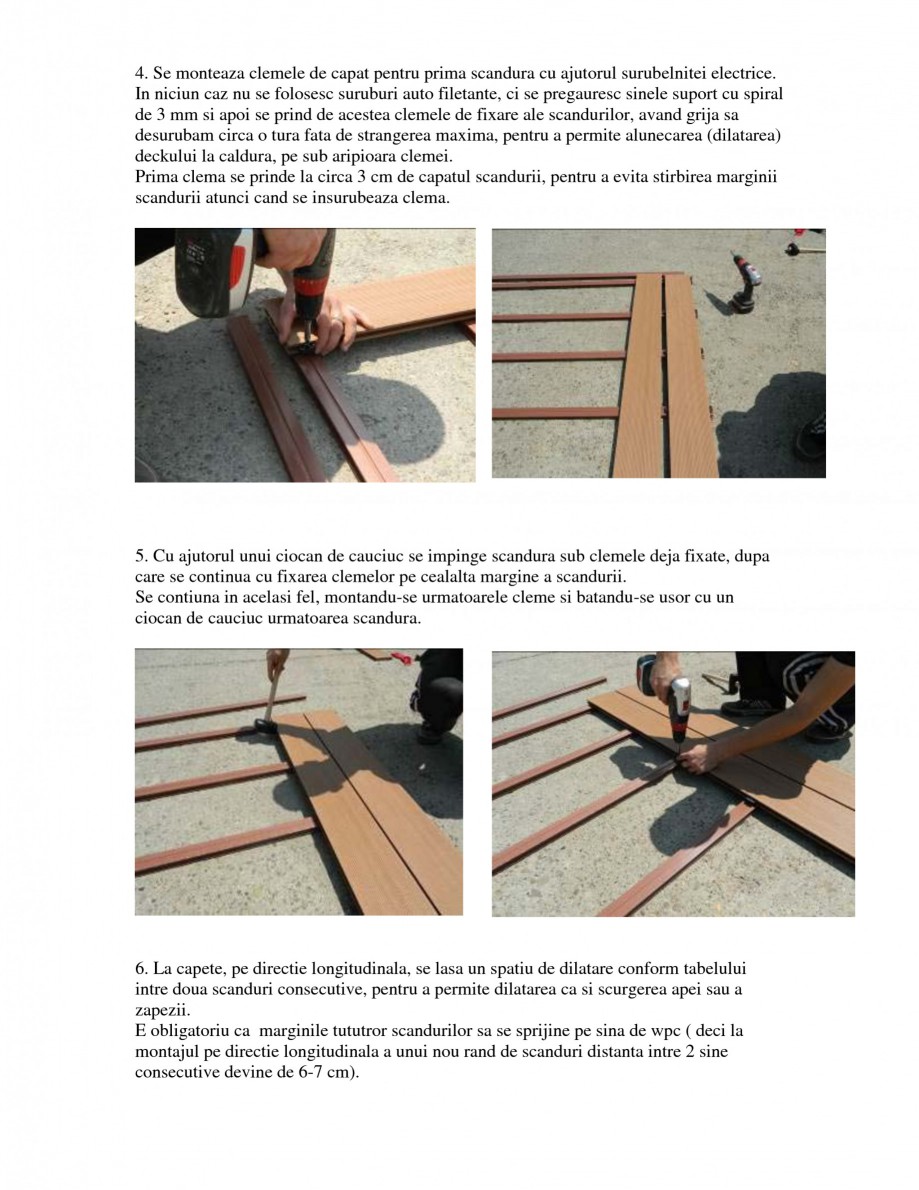 4. Se monteaza clemele de capat pentru prima scandura cu ajutorul surubelnitei electrice. In niciun caz nu se folosesc suruburi auto filetante, ci se pregauresc sinele suport cu spiral de 3 mm si apoi se prind de acestea clemele de fixare ale scandurilor, avand grija sa desurubam circa o tura fata de strangerea maxima, pentru a permite alunecarea (dilatarea) deckului la caldura, pe sub aripioara clemei.
Prima clema se prinde la circa 3 cm de capatul scandurii, pentru a evita stirbirea marginii scandurii atunci cand se insurubeaza clema.

5. Cu ajutorul unui ciocan de cauciuc se impinge scandura sub clemele deja fixate, dupa care se continua cu fixarea clemelor pe cealalta margine a scandurii.
Se contiuna in acelasi fel, montandu-se urmatoarele cleme si batandu-se usor cu un ciocan de cauciuc urmatoarea scandura.

6. La capete, pe directie longitudinala, se lasa un spatiu de dilatare conform tabelului intre doua scanduri consecutive, pentru a permite dilatarea ca si scurgerea apei sau a zapezii.
E obligatoriu ca marginile tututror scandurilor sa se sprijine pe sina de wpc ( deci la montajul pe directie longitudinala a unui nou rand de scanduri distanta intre 2 sine consecutive devine de 6-7 cm).