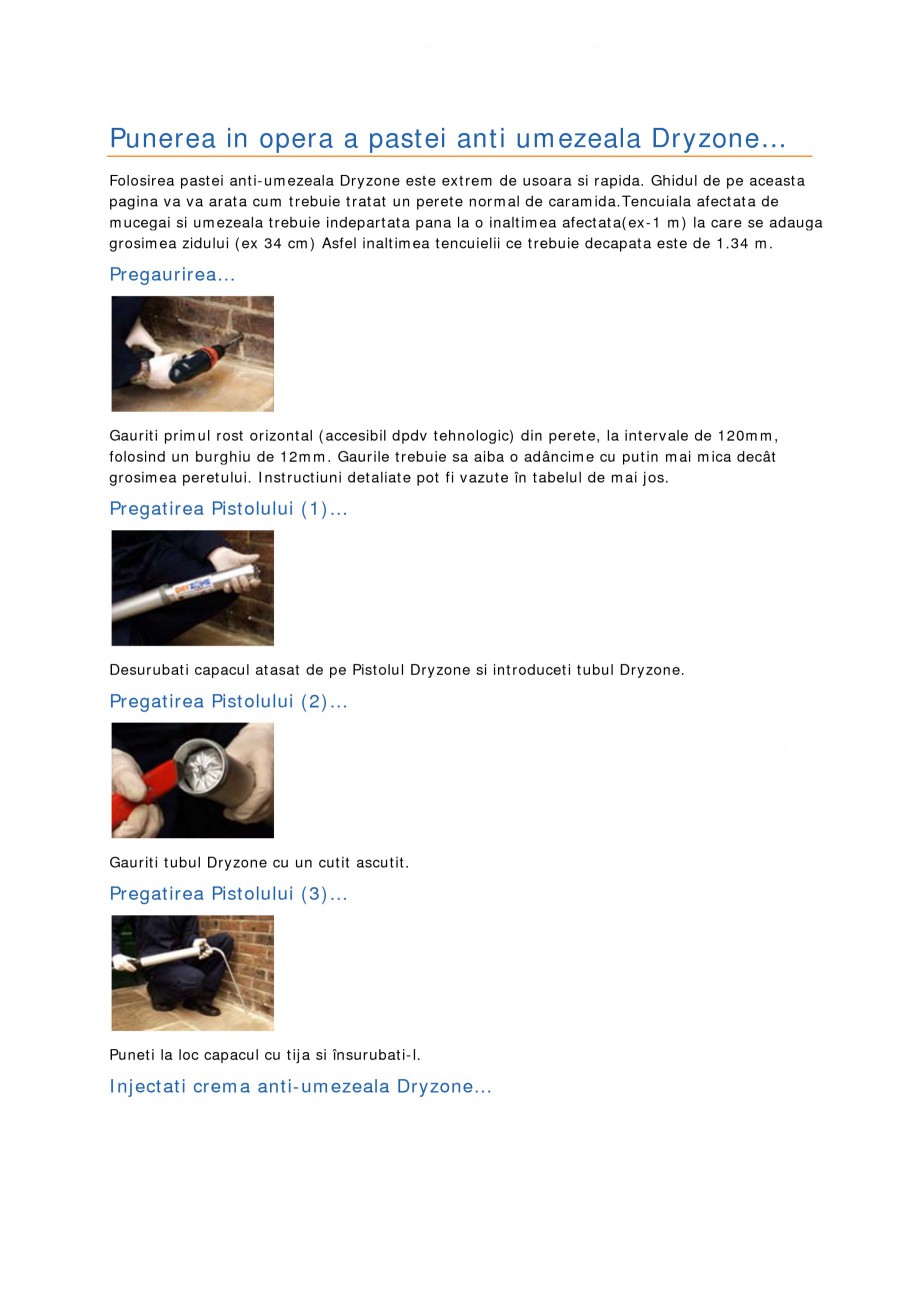 Punerea in opera a pastei anti umezeala Dryzone...

Folosirea pastei anti-umezeala Dryzone este extrem de usoara si rapida. Ghidul de pe aceasta pagina va va arata cum trebuie tratat un perete normal de caramida.Tencuiala afectata de mucegai si umezeala trebuie indepartata pana la o inaltimea afectata(ex-1 m) la care se adauga grosimea zidului (ex 34 cm) Asfel inaltimea tencuielii ce trebuie decapata este de 1.34 m.

Pregaurirea...

Gauriti primul rost orizontal (accesibil dpdv tehnologic) din perete, la intervale de 120mm, folosind un burghiu de 12mm. Gaurile trebuie sa aiba o adâncime cu putin mai mica decât grosimea peretului. Instructiuni detaliate pot fi vazute în tabelul de mai jos.

Pregatirea Pistolului (1)...

Desurubati capacul atasat de pe Pistolul Dryzone si introduceti tubul Dryzone.

Pregatirea Pistolului (2)...

Gauriti tubul Dryzone cu un cutit ascutit.

Pregatirea Pistolului (3)...

Puneti la loc capacul cu tija si însurubati-l.

Injectati crema anti-umezeala Dryzone...