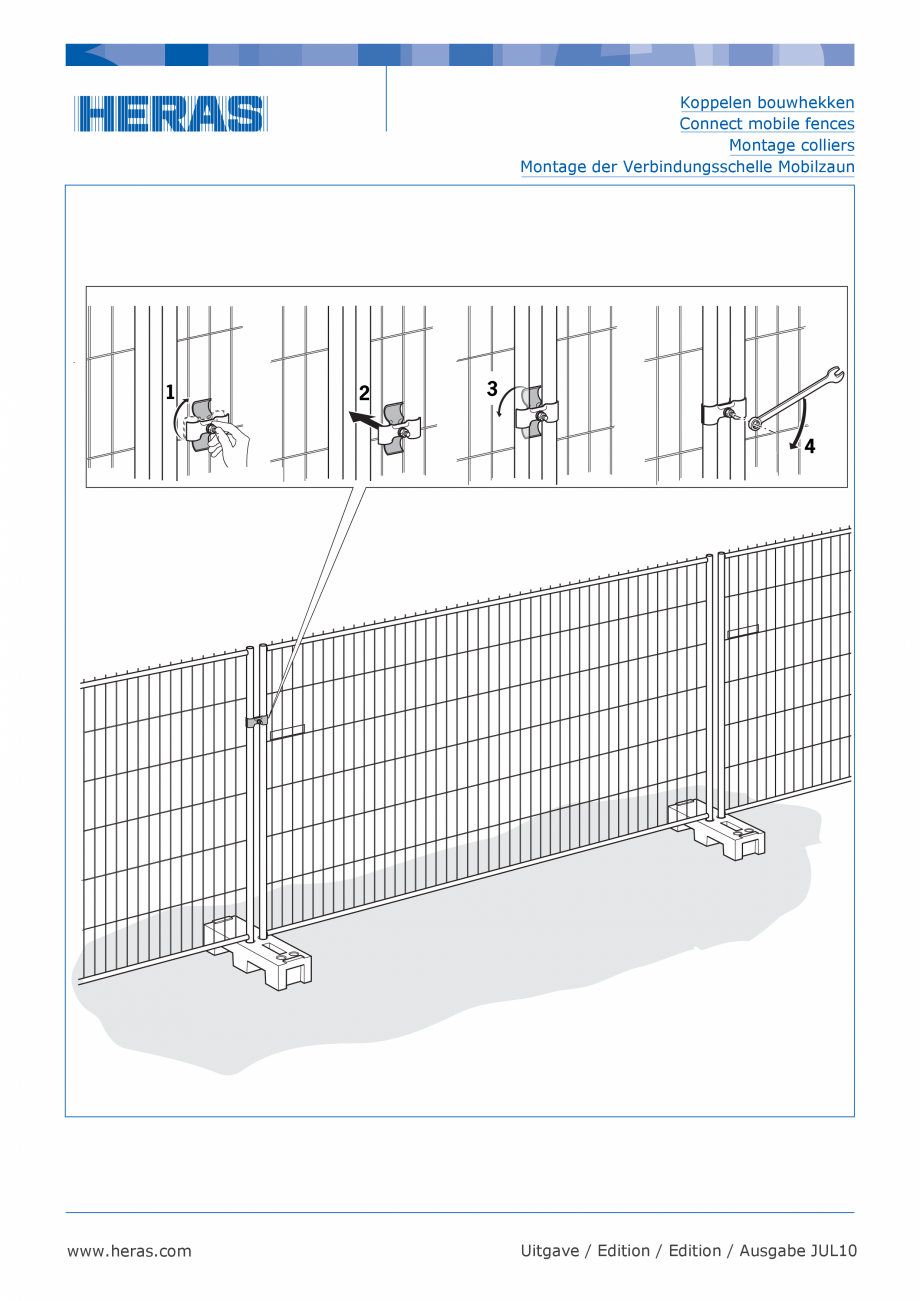 HERAS

Koppelen bouwhekken
Connect mobile fences
Montage colliers
Montage der Verbindungsschelle Mobilzaun

1
2
3
4

www.heras.com

Uitgave / Edition / Edition / Ausgabe JUL10