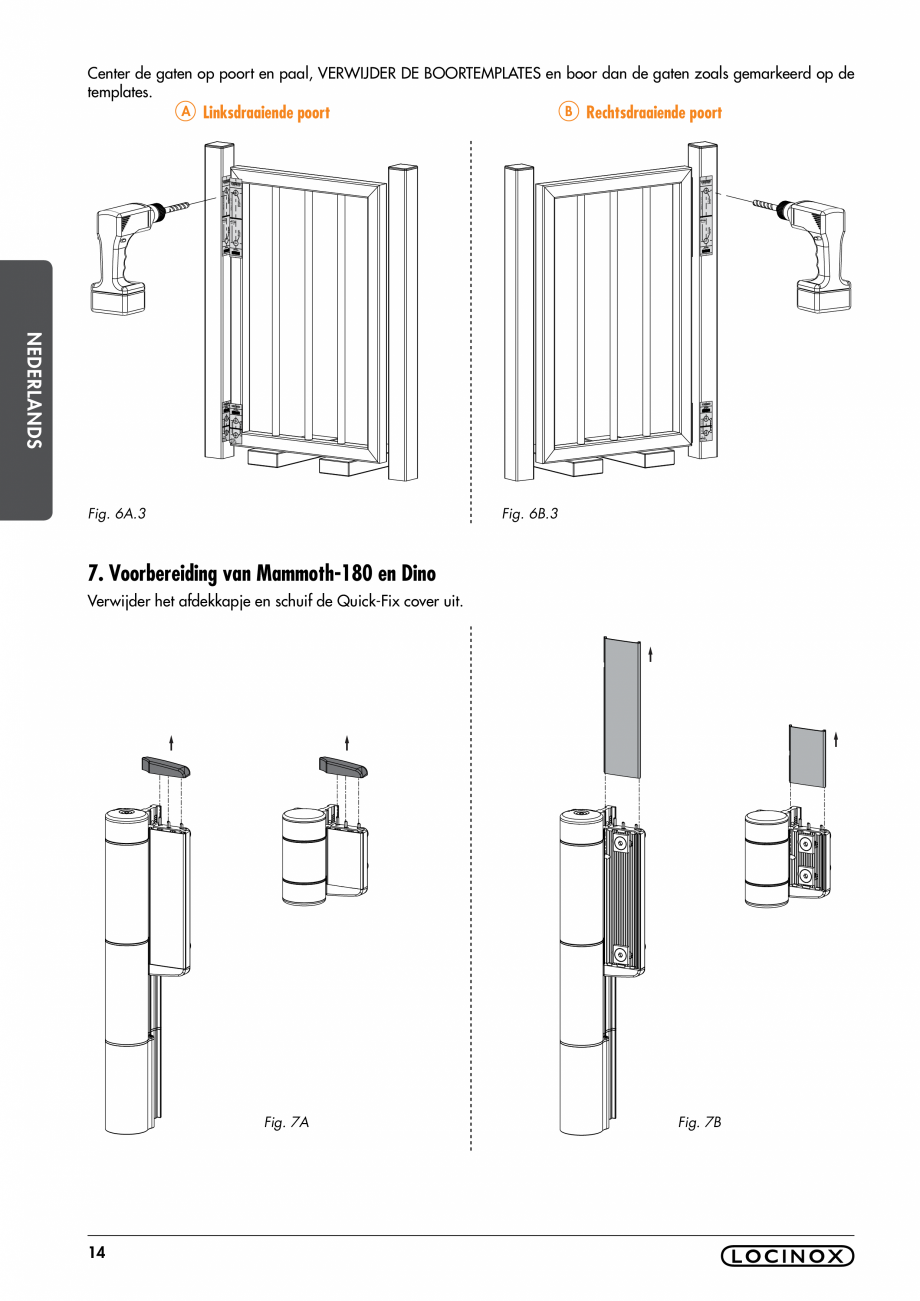 Center de gaten op poort en paal, VERWIJDER DE BOORTEMPLATES en boor dan de gaten zoals gemarkeerd op de templates.

A Linksdraaiende poort

B Rechtsdraaiende poort

NEDERLANDS

Fig. 6A.3

Fig. 6B.3

7. Voorbereiding van Mammoth-180 en Dino

Verwijder het afdekkapje en schuif de Quick-Fix cover uit.

Fig. 7A

Fig. 7B

14

LOCINOX