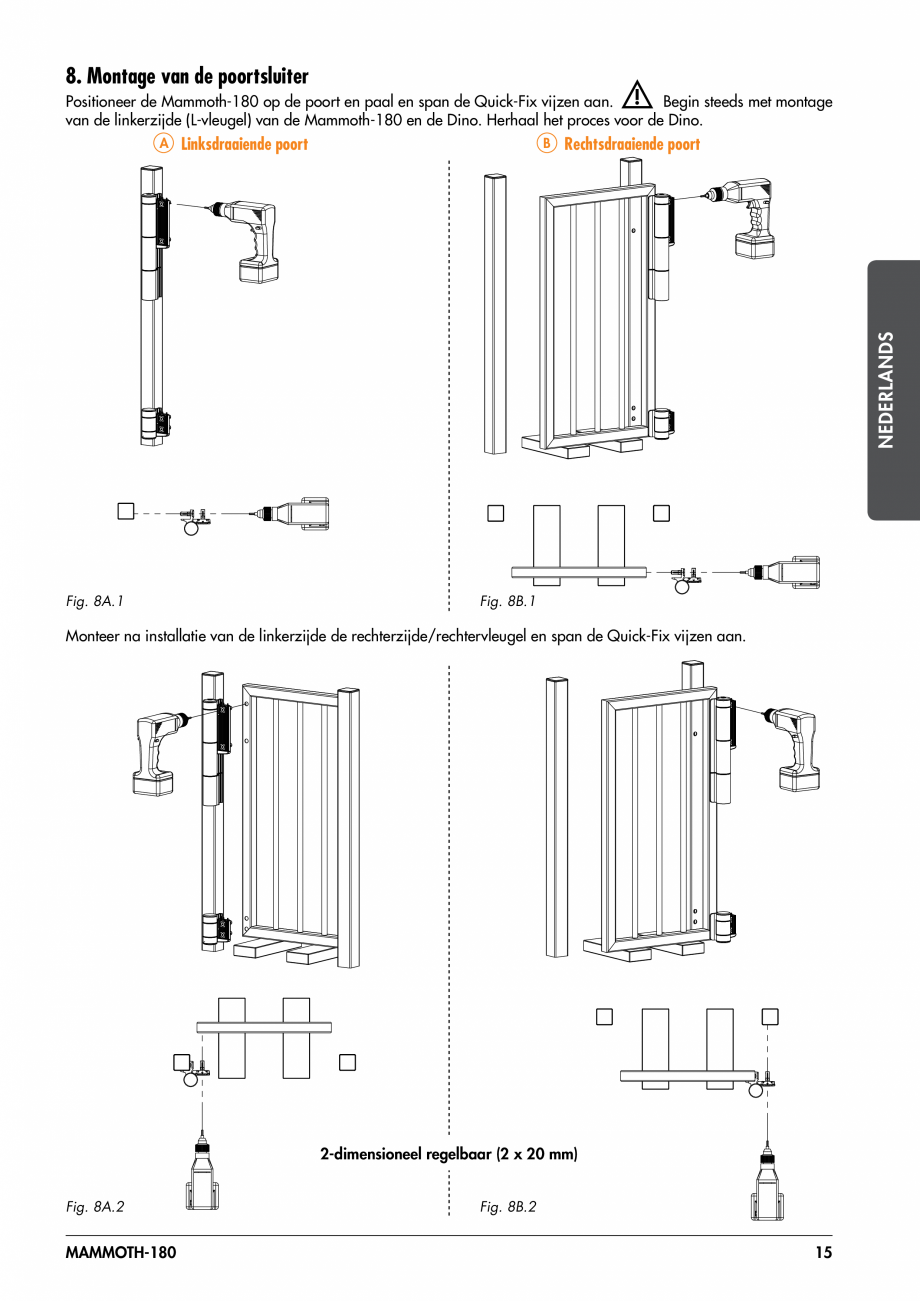 8. Montage van de poortsluiter

Positioneer de Mammoth-180 op de poort en paal en span de Quick-Fix vijzen aan. Begin steeds met montage van de linkerzijde (L-vleugel) van de Mammoth-180 en de Dino. Herhaal het proces voor de Dino.

A Linksdraaiende poort

B Rechtsdraaiende poort

NEDERLANDS

Fig. 8A.1

Fig. 8B.1

Monteer na installatie van de linkerzijde de rechterzijde/rechtervleugel en span de Quick-Fix vijzen aan.

2-dimensioneel regelbaar (2 x 20 mm)

Fig. 8A.2

Fig. 8B.2

MAMMOTH-180

15