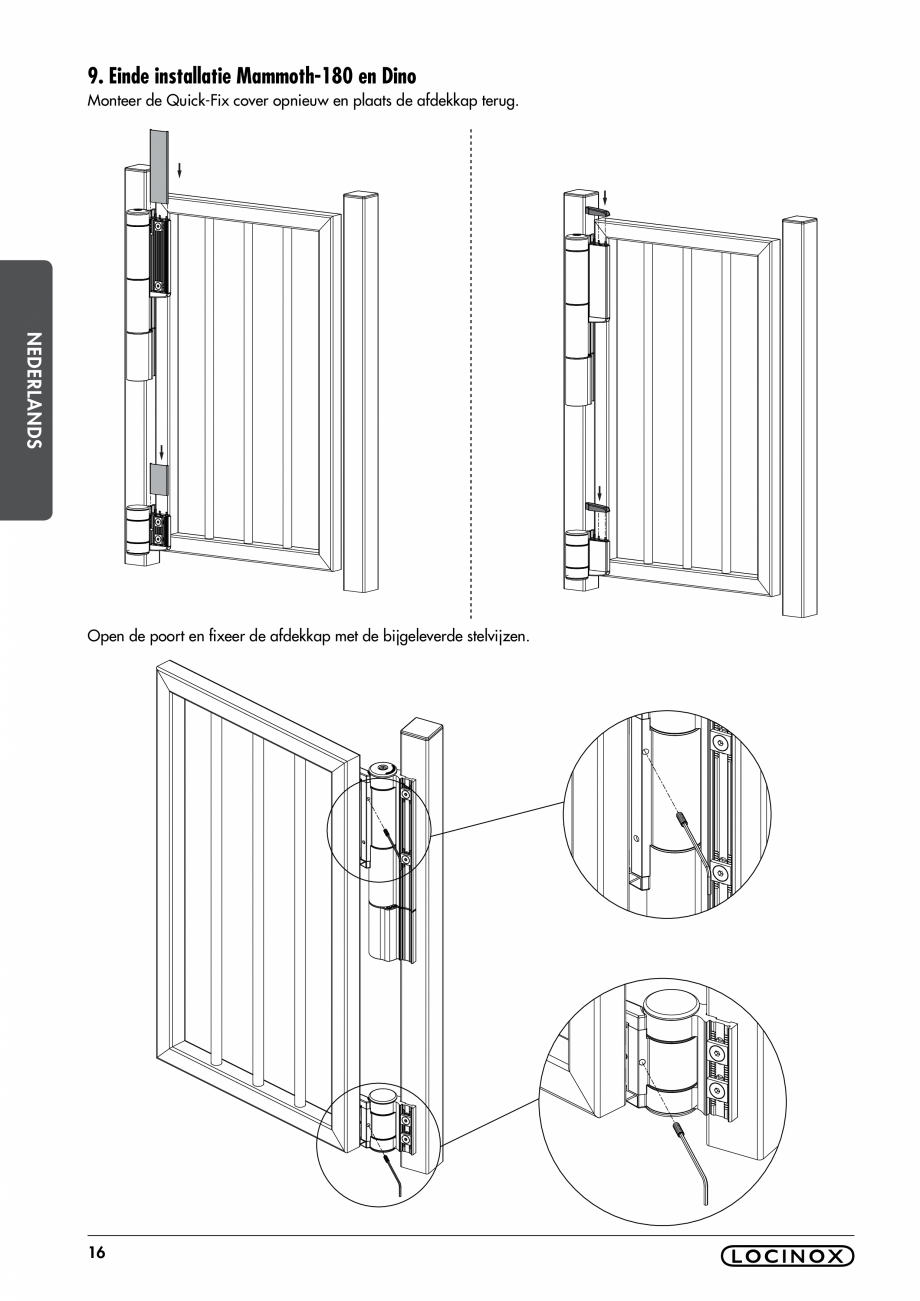 9. Einde installatie Mammoth-180 en Dino

Monteer de Quick-Fix cover opnieuw en plaats de afdekkap terug.

NEDERLANDS

Open de poort en fixeer de afdekkap met de bijgeleverde stelvijzen.

16

LOCINOX