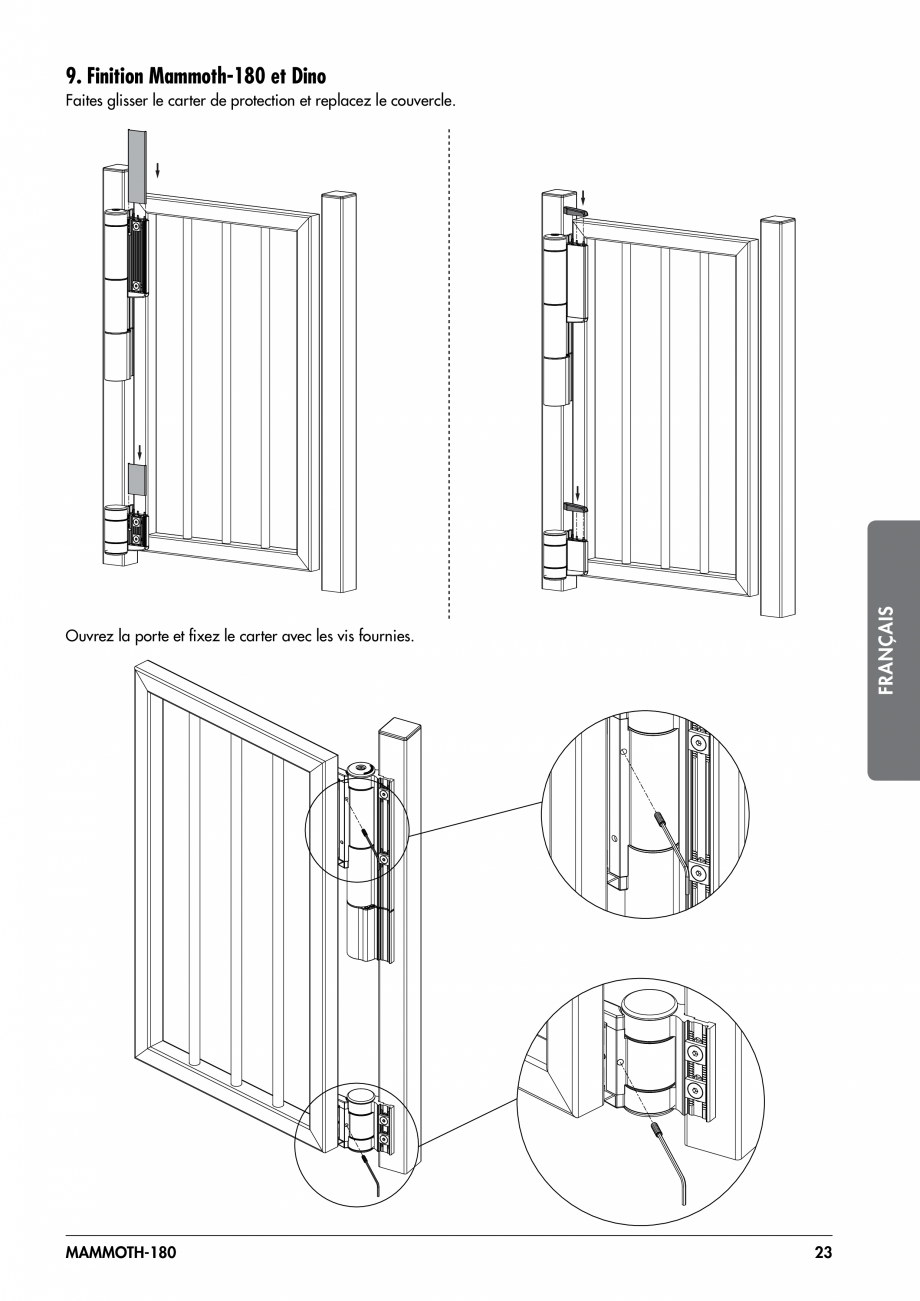 9. Finition Mammoth-180 et Dino

Faites glisser le carter de protection et replacez le couvercle.

Ouvrez la porte et fixez le carter avec les vis fournies.

FRANÇAIS

MAMMOTH-180

23