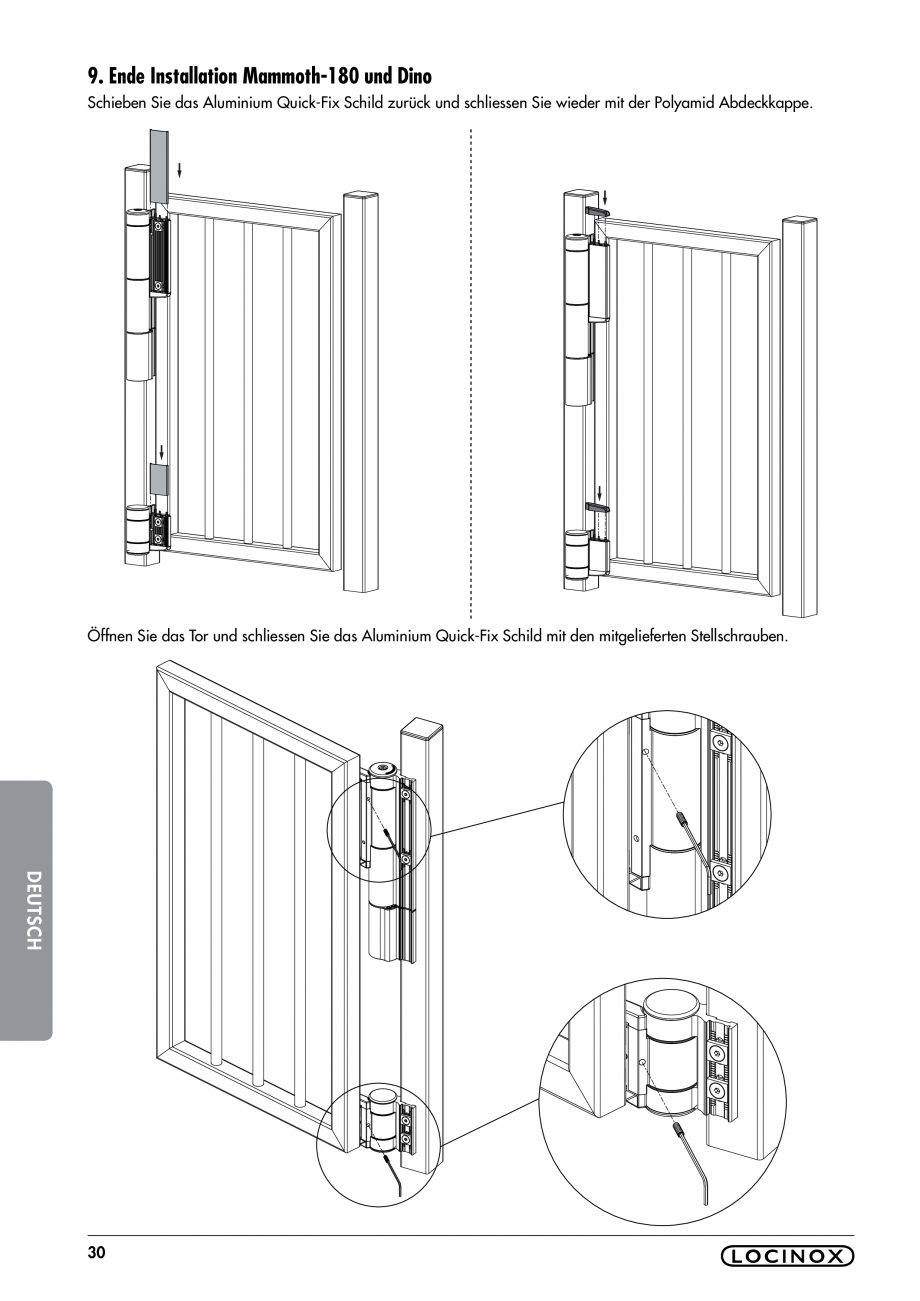 9. Ende Installation Mammoth-180 und Dino

Schieben Sie das Aluminium Quick-Fix Schild zurück und schliessen Sie wieder mit der Polyamid Abdeckkappe.

Öffnen Sie das Tor und schliessen Sie das Aluminium Quick-Fix Schild mit den mitgelieferten Stellschrauben.

DEUTSCH

30

LOCINOX