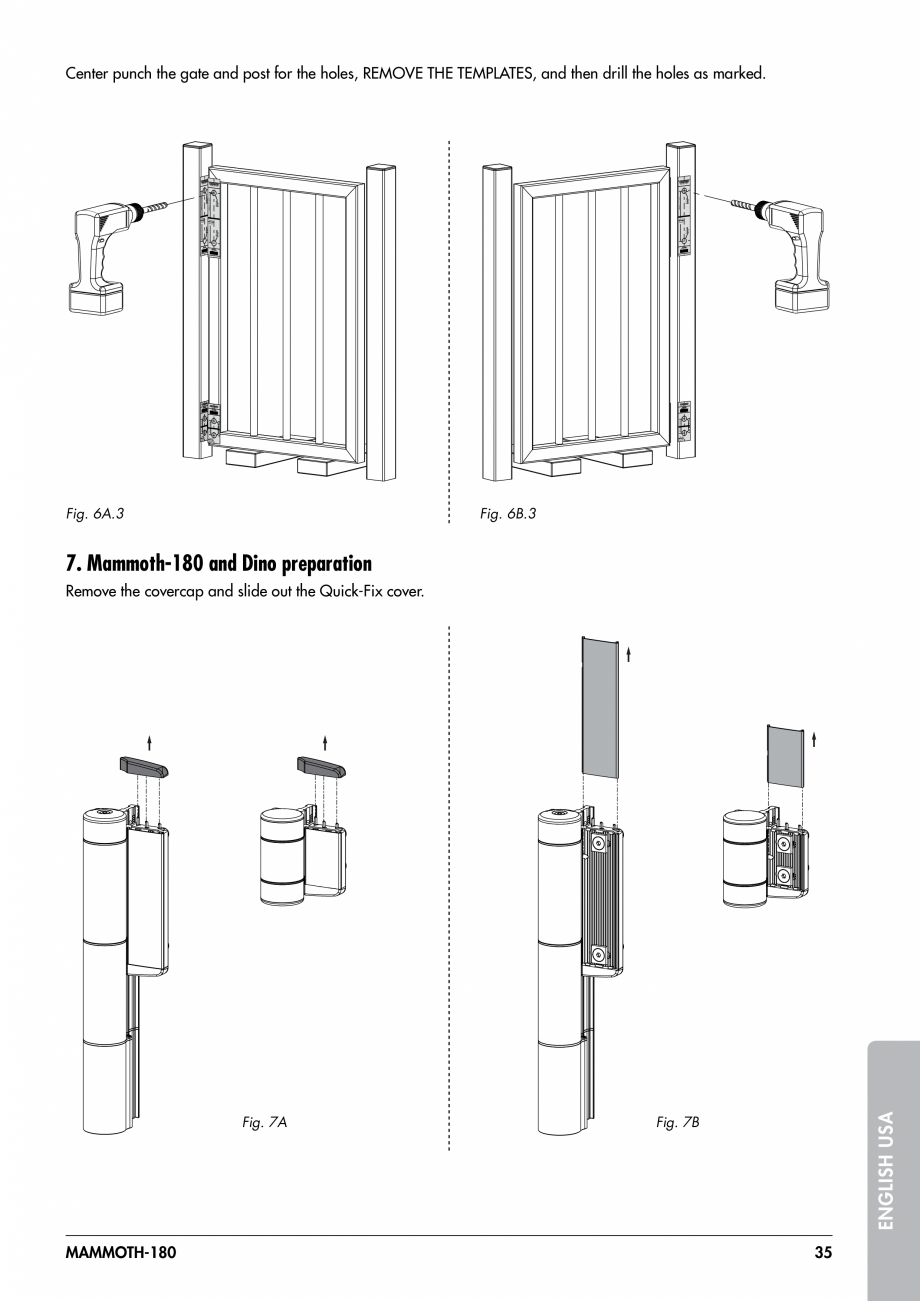 Center punch the gate and post for the holes, REMOVE THE TEMPLATES, and then drill the holes as marked.

Fig. 6A.3

Fig. 6B.3

7. Mammoth-180 and Dino preparation

Remove the covercap and slide out the Quick-Fix cover.

Fig. 7A

Fig. 7B

ENGLISH USA

MAMMOTH-180

35