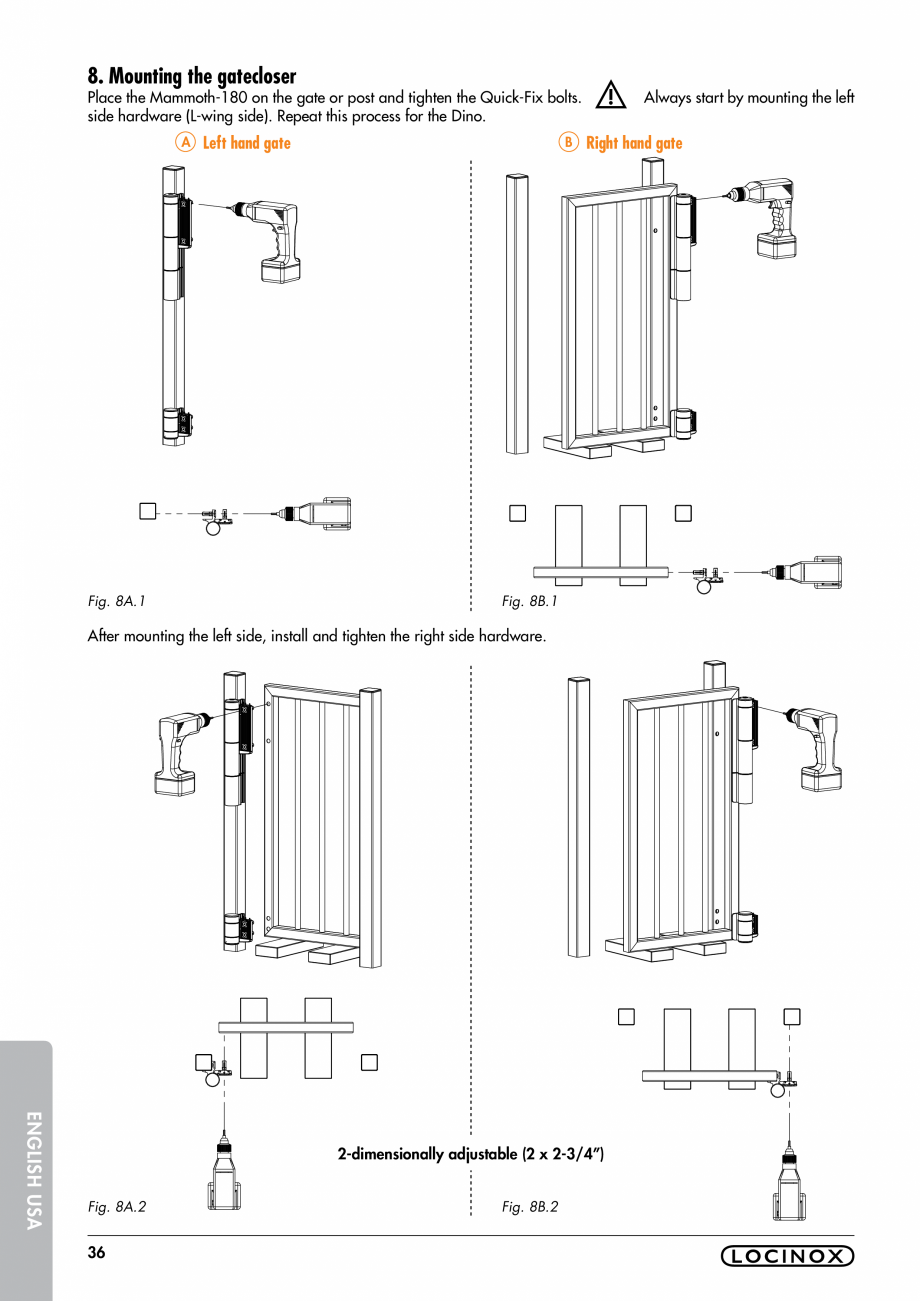 8. Mounting the gatecloser
Place the Mammoth-180 on the gate or post and tighten the Quick-Fix bolts. Always start by mounting the left side hardware (L-wing side). Repeat this process for the Dino.

A Left hand gate

B Right hand gate

Fig. 8A.1

Fig. 8B.1

After mounting the left side, install and tighten the right side hardware.

2-dimensionally adjustable (2 x 2-3/4")

Fig. 8A.2

Fig. 8B.2

ENGLISH USA

36

LOCINOX