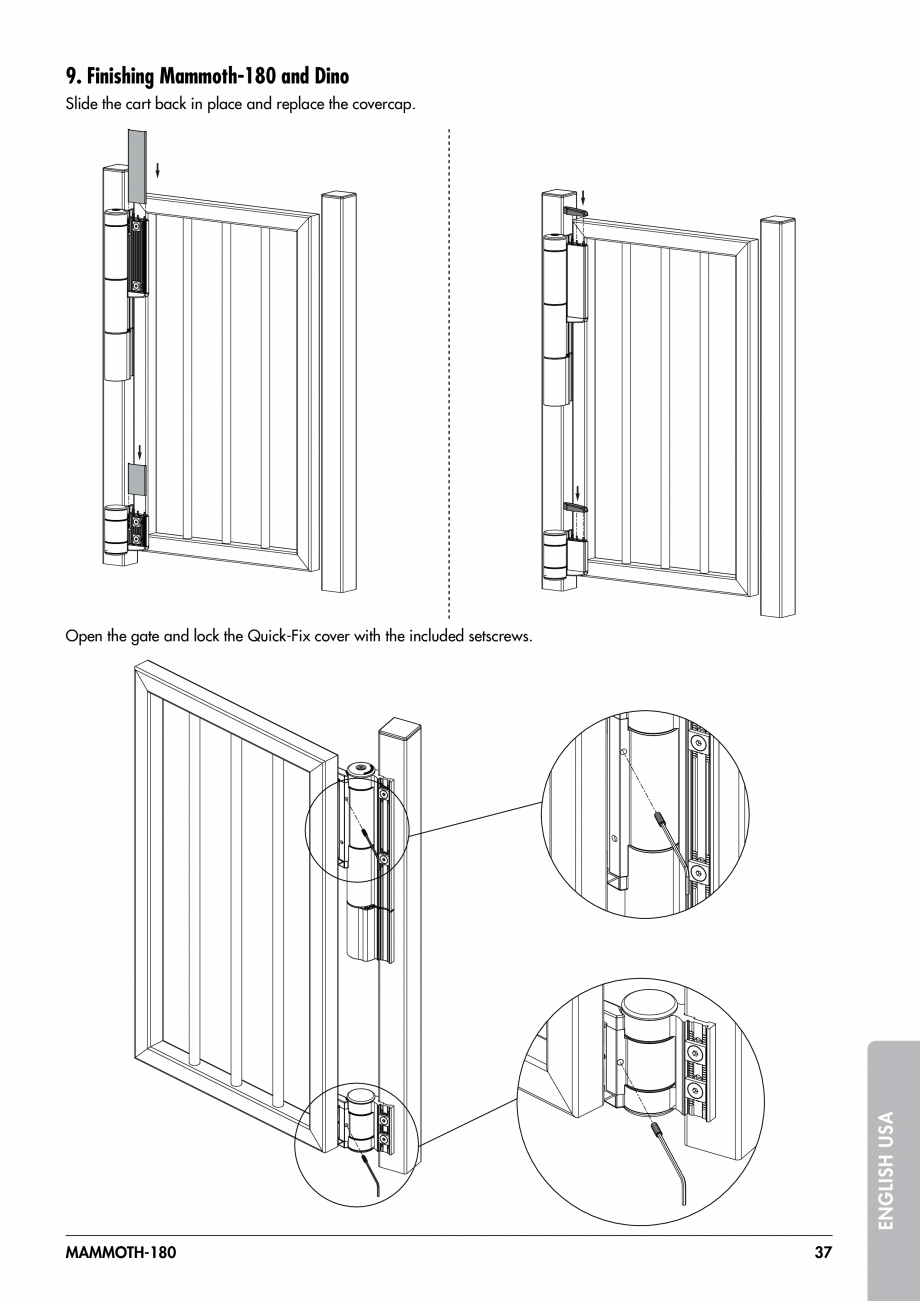 9. Finishing Mammoth-180 and Dino
Slide the cart back in place and replace the covercap.

Open the gate and lock the Quick-Fix cover with the included setscrews.

ENGLISH USA

MAMMOTH-180

37