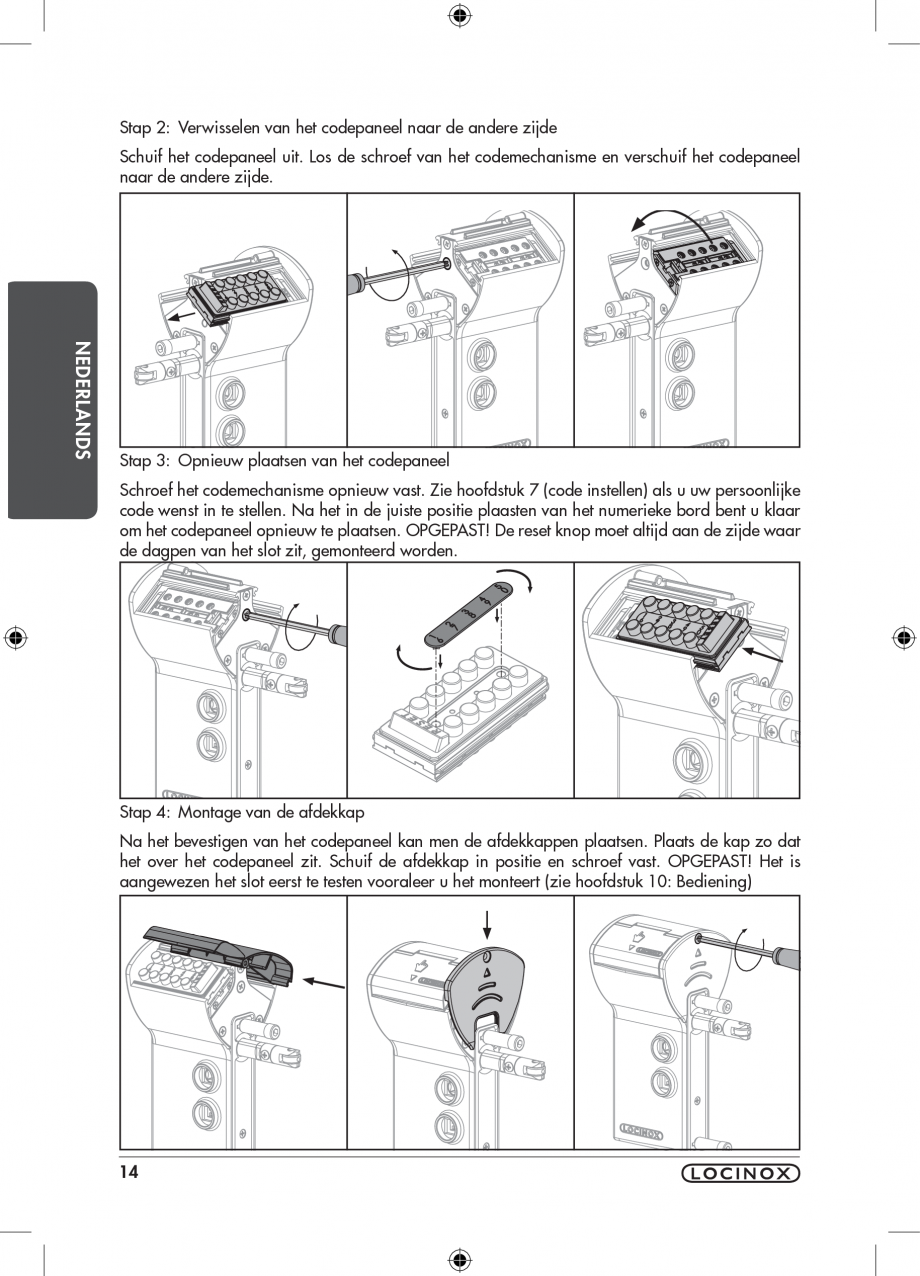 NEDERLANDS

Stap 2: Verwisselen van het codepaneel naar de andere zijde

Schuif het codepaneel uit. Los de schroef van het codemechanisme en verschuif het codepaneel naar de andere zijde.

Stap 3: Opnieuw plaatsen van het codepaneel

Schroef het codemechanisme opnieuw vast. Zie hoofdstuk 7 (code instellen) als u uw persoonlijke code wenst in te stellen. Na het in de juiste positie plaasten van het numerieke bord bent u klaar om het codepaneel opnieuw te plaatsen. OPGEPAST! De reset knop moet altijd aan de zijde waar de dagpen van het slot zit, gemonteerd worden.

Stap 4: Montage van de afdekkap

Na het bevestigen van het codepaneel kan men de afdekkappen plaatsen. Plaats de kap zo dat het over het codepaneel zit. Schuif de afdekkap in positie en schroef vast. OPGEPAST! Het is aangewezen het slot eerst te testen vooraleer u het monteert (zie hoofdstuk 10: Bediening)

LOCINOX

14

LOCINOX