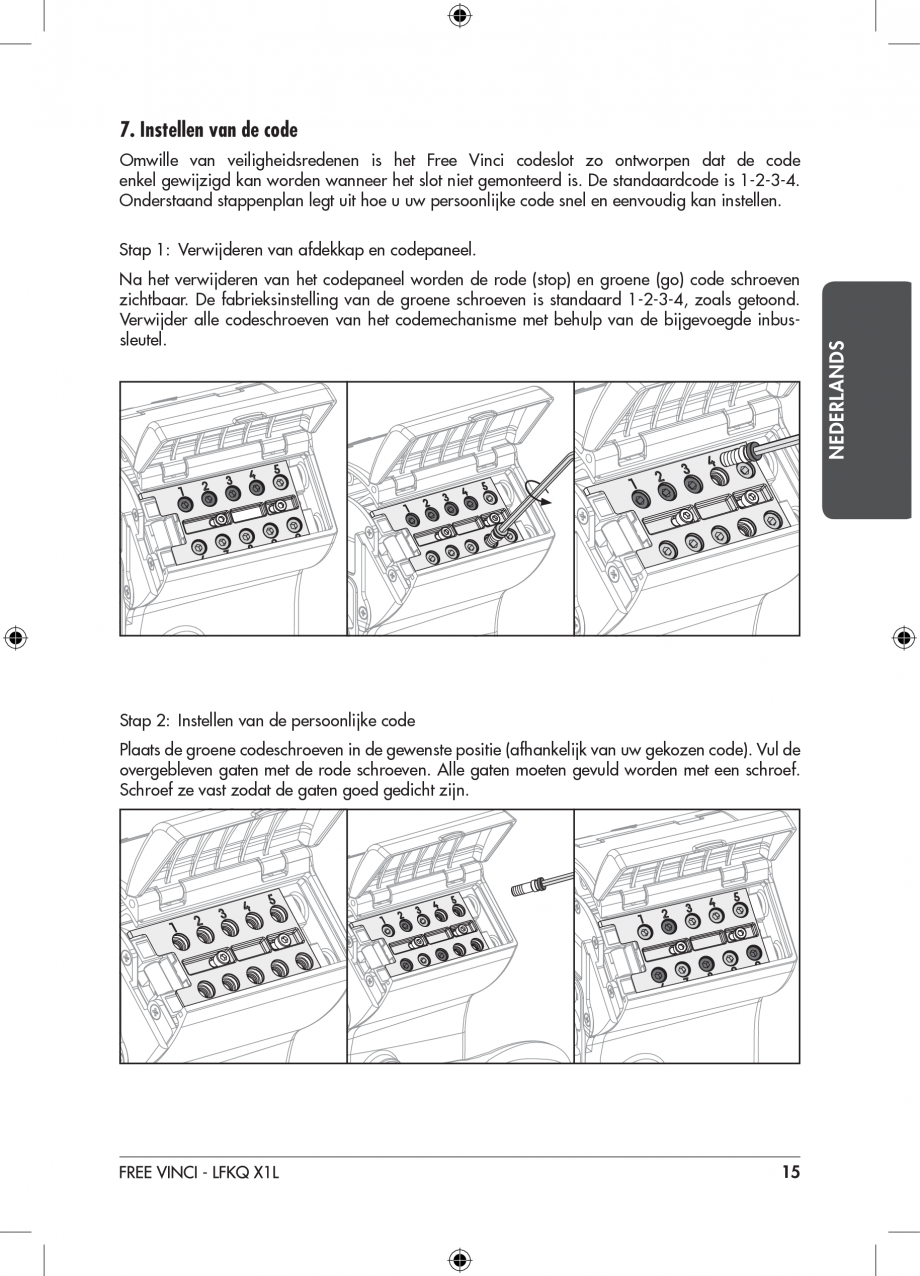 7. Instellen van de code

Omwille van veiligheidsredenen is het Free Vinci codeslot zo ontworpen dat de code enkel gewijzigd kan worden wanneer het slot niet gemonteerd is. De standaardcode is 1-2-3-4. Onderstaand stappenplan legt uit hoe u uw persoonlijke code snel en eenvoudig kan instellen.

Stap 1: Verwijderen van afdekkap en codepaneel.

Na het verwijderen van het codepaneel worden de rode (stop) en groene (go) code schroeven zichtbaar. De fabrieksinstelling van de groene schroeven is standaard 1-2-3-4, zoals getoond. Verwijder alle codeschroeven van het codemechanisme met behulp van de bijgevoegde inbussleutel.

NEDERLANDS

1 2 3 4 5

1 2 3 4 5

1 2 3 4

Stap 2: Instellen van de persoonlijke code

Plaats de groene codeschroeven in de gewenste positie (afhankelijk van uw gekozen code). Vul de overgebleven gaten met de rode schroeven. Alle gaten moeten gevuld worden met een schroef. Schroef ze vast zodat de gaten goed gedicht zijn.

1 2 3 4 5

1 2 3 4 5

1 2 3 4 5

FREE VINCI - LFKQ X1L 15