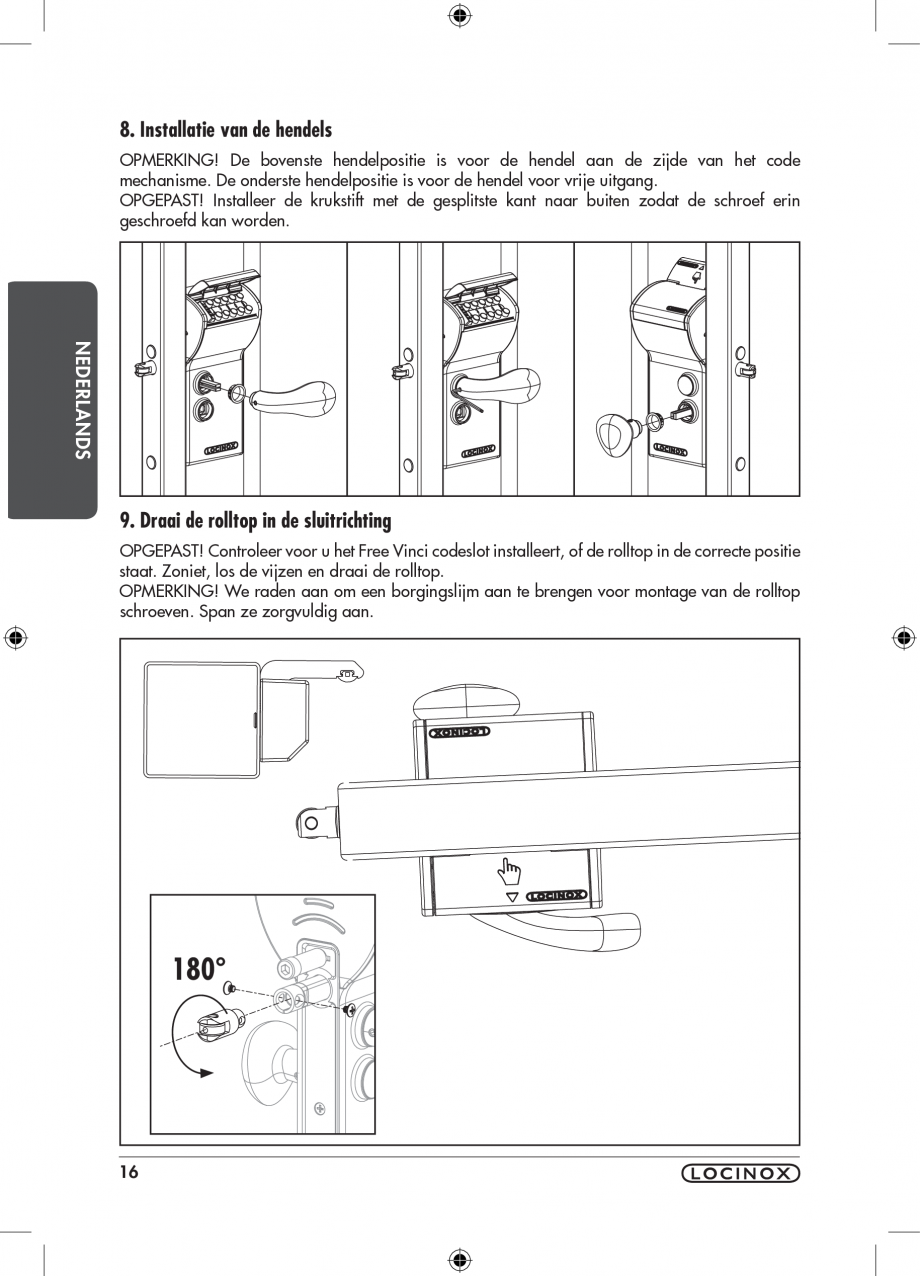 NEDERLANDS

8. Installatie van de hendels

OPMERKING! De bovenste hendelpositie is voor de hendel aan de zijde van het code mechanisme. De onderste hendelpositie is voor de hendel voor vrije uitgang.
OPGEPAST! Installeer de krukstift met de gesplitste kant naar buiten zodat de schroef erin geschroefd kan worden.

LOCINOX LOCINOX LOCINOX

9. Draai de rolltop in de sluitrichting

OPGEPAST! Controleer voor u het Free Vinci codeslot installeert, of de rolltop in de correcte positie staat. Zoniet, los de vijzen en draai de rolltop.
OPMERKING! We raden aan om een borgingslijm aan te brengen voor montage van de rolltop schroeven. Span ze zorgvuldig aan.

LOCINOX
LOCINOX
180°

16 LOCINOX