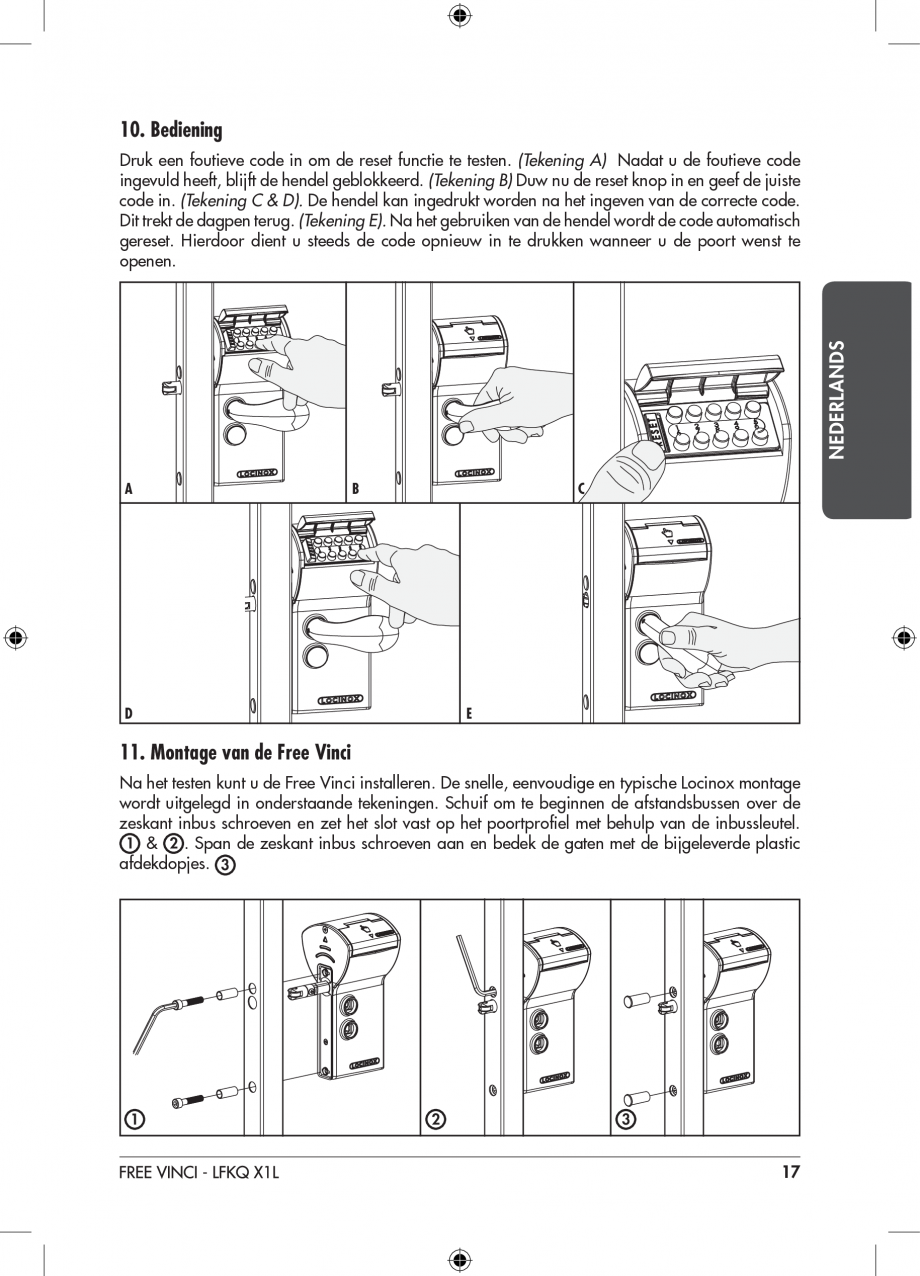 10. Bediening

Druk een foutieve code in om de reset functie te testen. (Tekening A) Nadat u de foutieve code ingevuld heeft, blijft de hendel geblokkeerd. (Tekening B) Duw nu de reset knop in en geef de juiste code in. (Tekening C & D). De hendel kan ingedrukt worden na het ingeven van de correcte code. Dit trekt de dagpen terug. (Tekening E). Na het gebruiken van de hendel wordt de code automatisch gereset. Hierdoor dient u steeds de code opnieuw in te drukken wanneer u de poort wenst te openen.

NEDERLANDS

LOCINOX A LOCINOX B RESET C LOCINOX D LOCINOX E

11. Montage van de Free Vinci

Na het testen kunt u de Free Vinci installeren. De snelle, eenvoudige en typische Locinox montage wordt uitgelegd in onderstaande tekeningen. Schuif om te beginnen de afstandsbussen over de zeskant inbus schroeven en zet het slot vast op het poortprofiel met behulp van de inbussleutel. ① & ②. Span de zeskant inbus schroeven aan en bedek de gaten met de bijgeleverde plastic afdekdopjes. ③

LOCINOX ① LOCINOX ② LOCINOX ③

FREE VINCI - LFKQ X1L 17