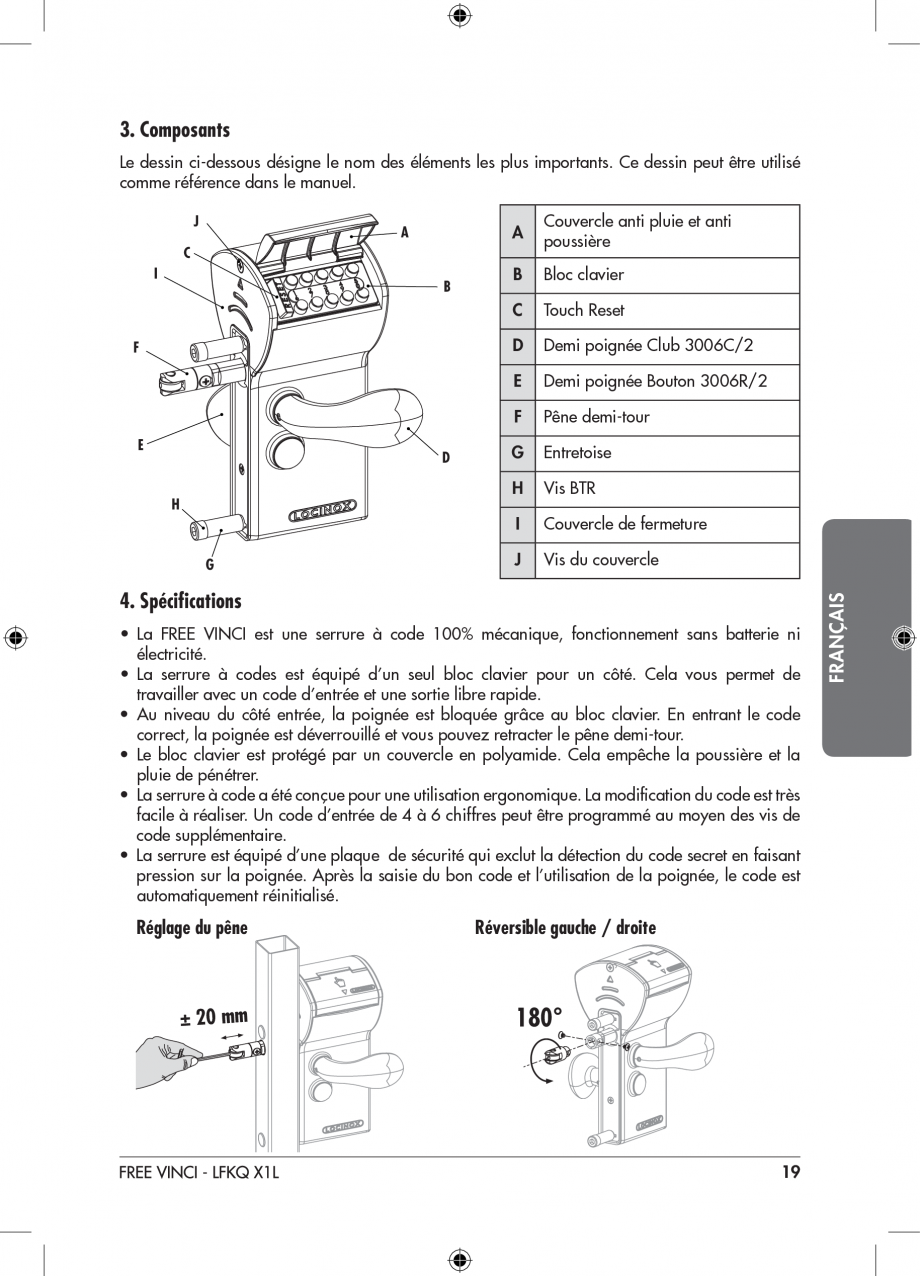 3. Composants

Le dessin ci-dessous désigne le nom des éléments les plus importants. Ce dessin peut être utilisé comme référence dans le manuel.

J
A
C
I
B
F
E
D
H
G
LOCINOX

| A | Couvercle anti pluie et anti poussière |
|---|---|
| B | Bloc clavier |
| C | Touch Reset |
| D | Demi poignée Club 3006C/2 |
| E | Demi poignée Bouton 3006R/2 |
| F | Pêne demi-tour |
| G | Entretoise |
| H | Vis BTR |
| I | Couvercle de fermeture |
| J | Vis du couvercle |

4. Spécifications

• La FREE VINCI est une serrure à code 100% mécanique, fonctionnement sans batterie ni électricité.
• La serrure à codes est équipé d'un seul bloc clavier pour un côté. Cela vous permet de travailler avec un code d'entrée et une sortie libre rapide.
• Au niveau du côté entrée, la poignée est bloquée grâce au bloc clavier. En entrant le code correct, la poignée est déverrouillé et vous pouvez retracter le pêne demi-tour.
• Le bloc clavier est protégé par un couvercle en polyamide. Cela empêche la poussière et la pluie de pénétrer.
• La serrure à code a été conçue pour une utilisation ergonomique. La modification du code est très facile à réaliser. Un code d'entrée de 4 à 6 chiffres peut être programmé au moyen des vis de code supplémentaire.
• La serrure est équipé d'une plaque de sécurité qui exclut la détection du code secret en faisant pression sur la poignée. Après la saisie du bon code et l'utilisation de la poignée, le code est automatiquement réinitialisé.

Réglage du pêne

± 20 mm

LOCINOX

Réversible gauche / droite

180°

LOCINOX

FRANÇAIS

FREE VINCI - LFKQ X1L
19