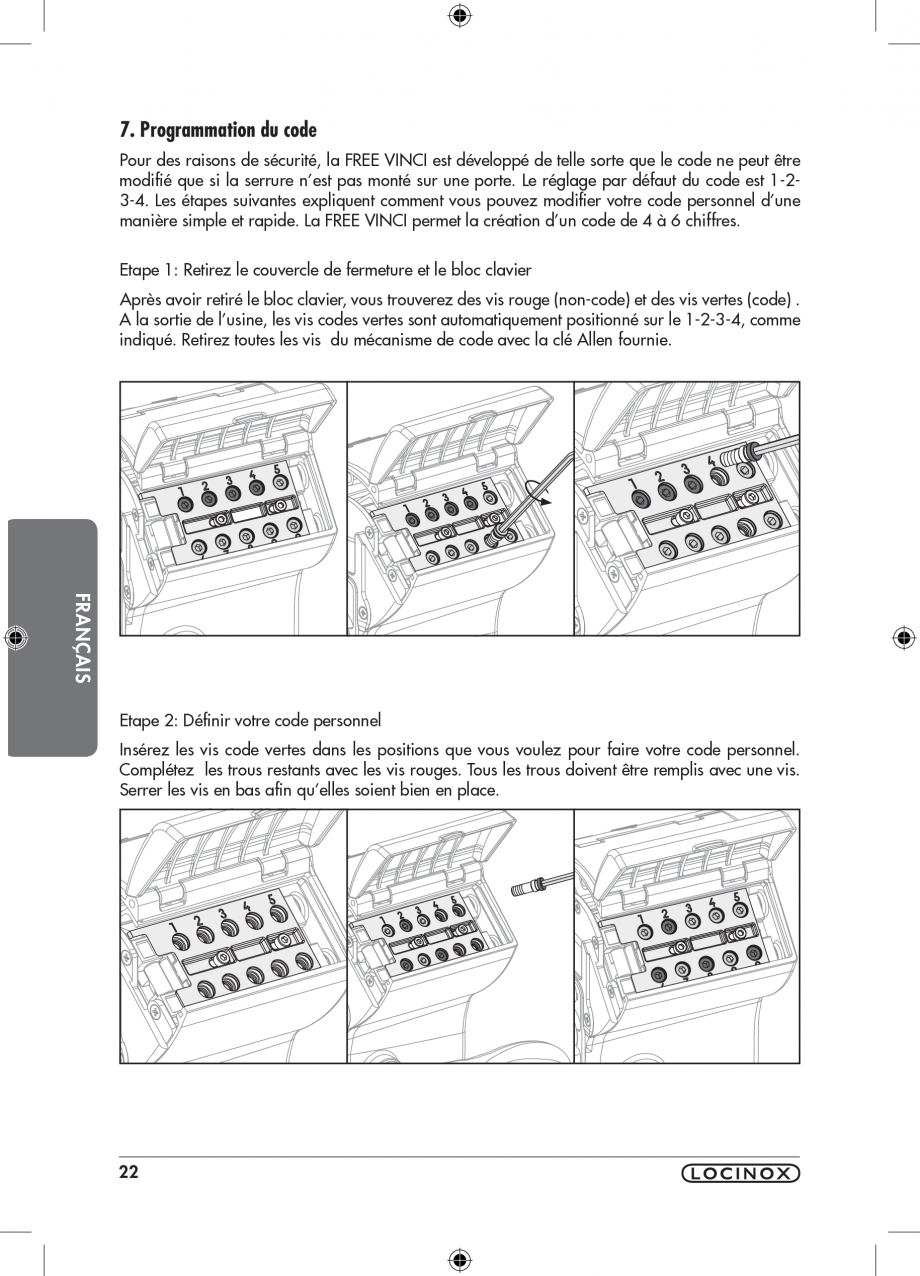 7. Programmation du code

Pour des raisons de sécurité, la FREE VINCI est développé de telle sorte que le code ne peut être modifié que si la serrure n'est pas monté sur une porte. Le réglage par défaut du code est 1-2-3-4. Les étapes suivantes expliquent comment vous pouvez modifier votre code personnel d'une manière simple et rapide. La FREE VINCI permet la création d'un code de 4 à 6 chiffres.

Etape 1: Retirez le couvercle de fermeture et le bloc clavier

Après avoir retiré le bloc clavier, vous trouverez des vis rouge (non-code) et des vis vertes (code) . A la sortie de l'usine, les vis codes vertes sont automatiquement positionné sur le 1-2-3-4, comme indiqué. Retirez toutes les vis du mécanisme de code avec la clé Allen fournie.

1 2 3 4 5

1 2 3 4 5

1 2 3 4

FRANÇAIS

Etape 2: Définir votre code personnel

Insérez les vis code vertes dans les positions que vous voulez pour faire votre code personnel. Complétez les trous restants avec les vis rouges. Tous les trous doivent être remplis avec une vis. Serrer les vis en bas afin qu'elles soient bien en place.

1 2 3 4 5

1 2 3 4 5

1 2 3 4 5

22

LOCINOX