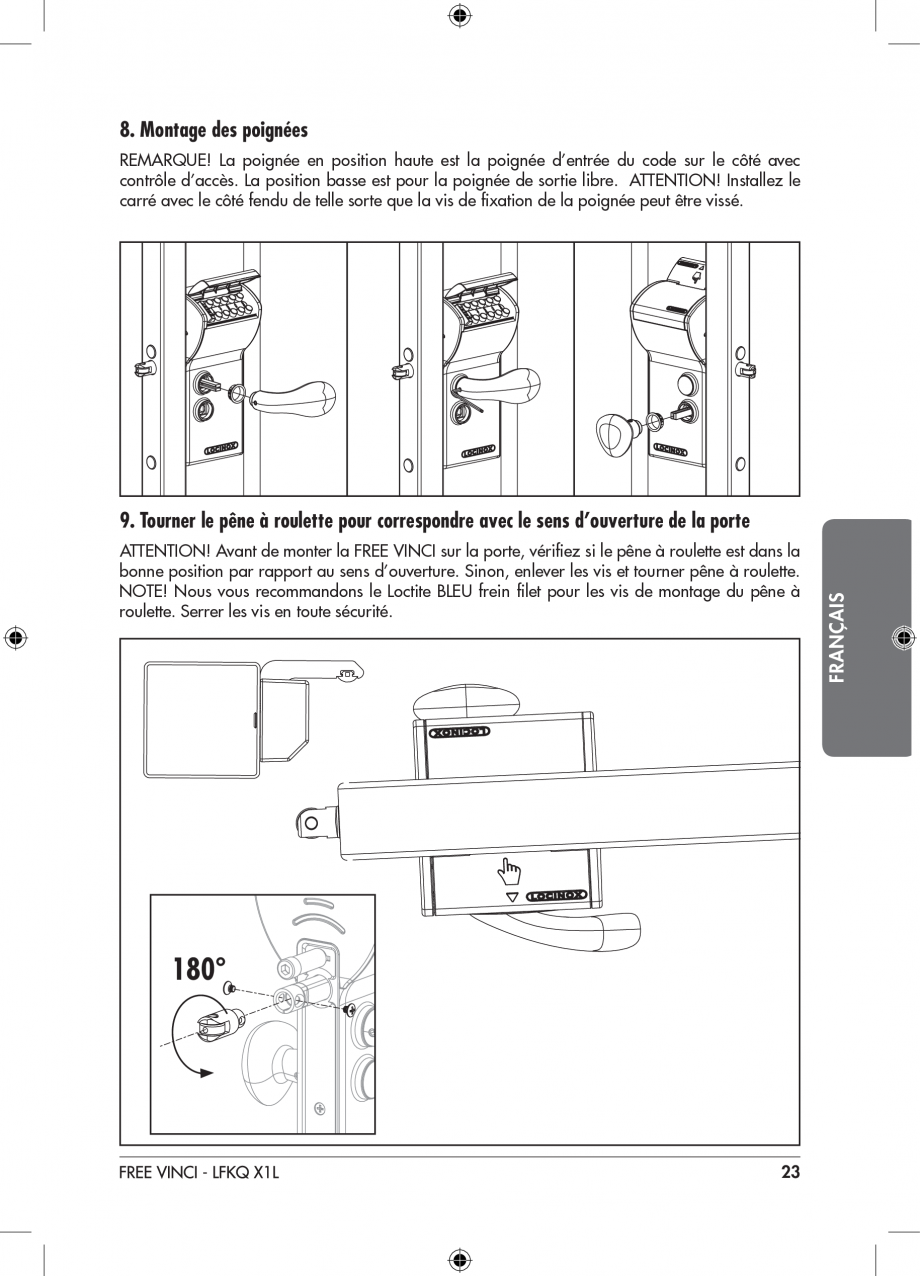 8. Montage des poignées

REMARQUE! La poignée en position haute est la poignée d'entrée du code sur le côté avec contrôle d'accès. La position basse est pour la poignée de sortie libre. ATTENTION! Installez le carré avec le côté fendu de telle sorte que la vis de fixation de la poignée peut être vissé.

LOCINOX

LOCINOX

LOCINOX

9. Tourner le pêne à roulette pour correspondre avec le sens d'ouverture de la porte

ATTENTION! Avant de monter la FREE VINCI sur la porte, vérifiez si le pêne à roulette est dans la bonne position par rapport au sens d'ouverture. Sinon, enlever les vis et tourner pêne à roulette. NOTE! Nous vous recommandons le Loctite BLEU frein filet pour les vis de montage du pêne à roulette. Serrer les vis en toute sécurité.

FRANÇAIS

LOCINOX

LOCINOX

180°

FREE VINCI - LFKQ X1L

23