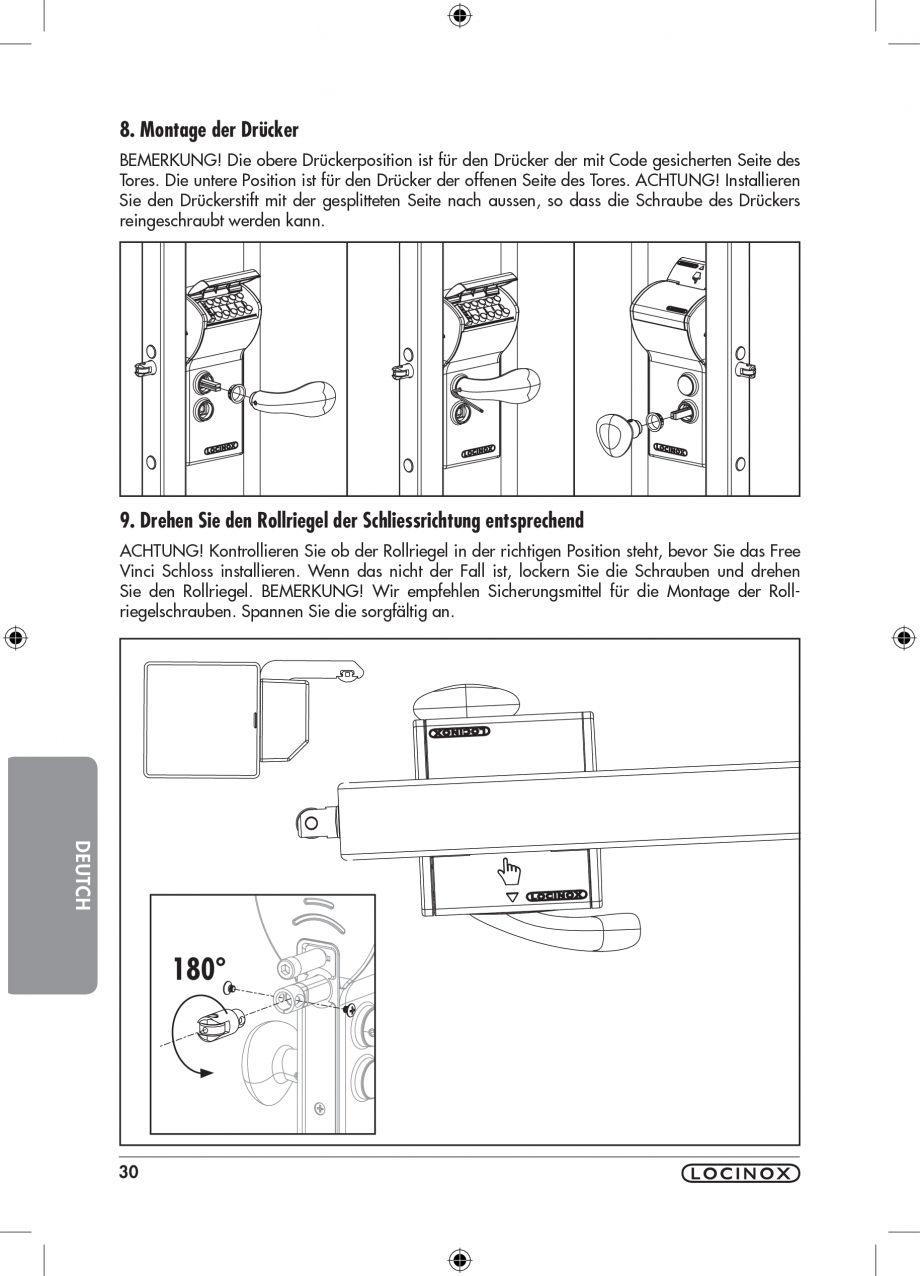 8. Montage der Drücker

BEMERKUNG! Die obere Drückerposition ist für den Drücker der mit Code gesicherten Seite des Tores. Die untere Position ist für den Drücker der offenen Seite des Tores. ACHTUNG! Installieren Sie den Drückerstift mit der gesplitteten Seite nach aussen, so dass die Schraube des Drückers reingeschraubt werden kann.

LOCINOX LOCINOX LOCINOX

9. Drehen Sie den Rollriegel der Schliessrichtung entsprechend

ACHTUNG! Kontrollieren Sie ob der Rollriegel in der richtigen Position steht, bevor Sie das Free Vinci Schloss installieren. Wenn das nicht der Fall ist, lockern Sie die Schrauben und drehen Sie den Rollriegel. BEMERKUNG! Wir empfehlen Sicherungsmittel für die Montage der Rollriegelschrauben. Spannen Sie die sorgfältig an.

LOCINOX LOCINOX

180°

DEUTCH

30 LOCINOX