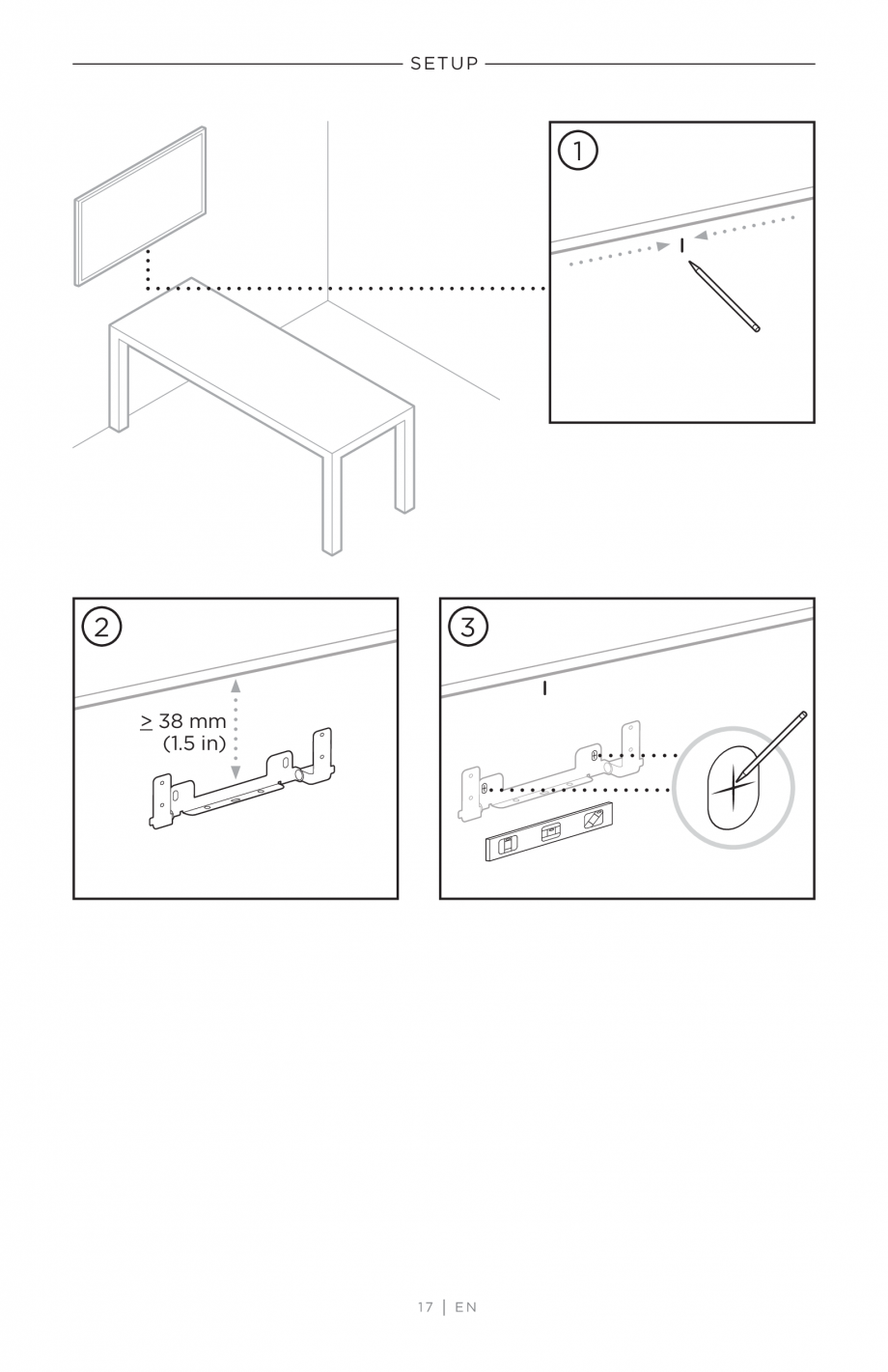 SETUP

1

2

$\geq$ 38 mm (1.5 in)

3

17 | EN