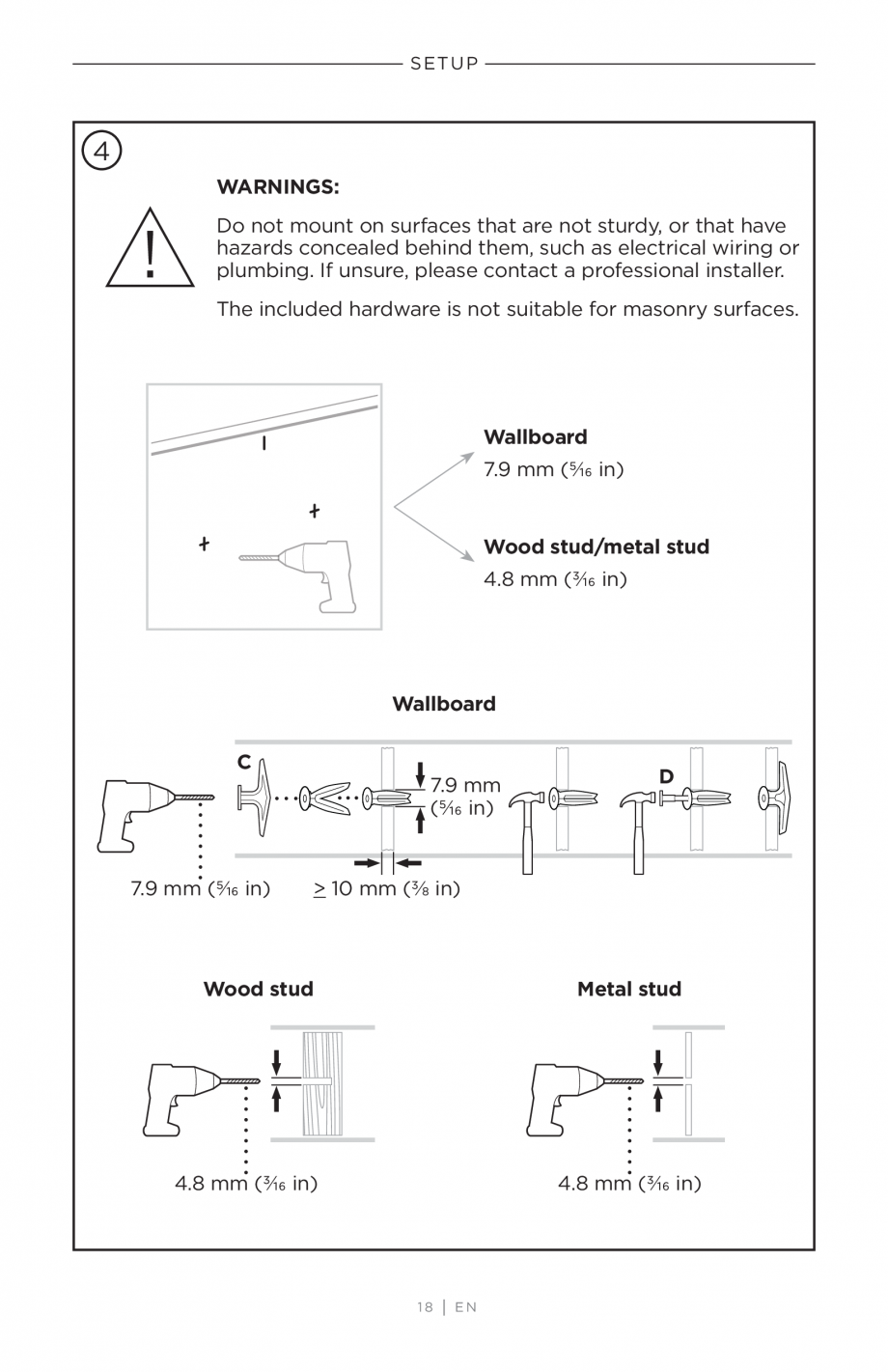 SETUP

4

WARNINGS:

Do not mount on surfaces that are not sturdy, or that have hazards concealed behind them, such as electrical wiring or plumbing. If unsure, please contact a professional installer.

The included hardware is not suitable for masonry surfaces.

Wallboard
7.9 mm ($\frac{5}{16}$ in)

Wood stud/metal stud
4.8 mm ($\frac{3}{16}$ in)

Wallboard

C

7.9 mm ($\frac{5}{16}$ in)

D

7.9 mm ($\frac{5}{16}$ in)

$\geq$ 10 mm ($\frac{3}{8}$ in)

Wood stud

4.8 mm ($\frac{3}{16}$ in)

Metal stud

4.8 mm ($\frac{3}{16}$ in)

18 | EN