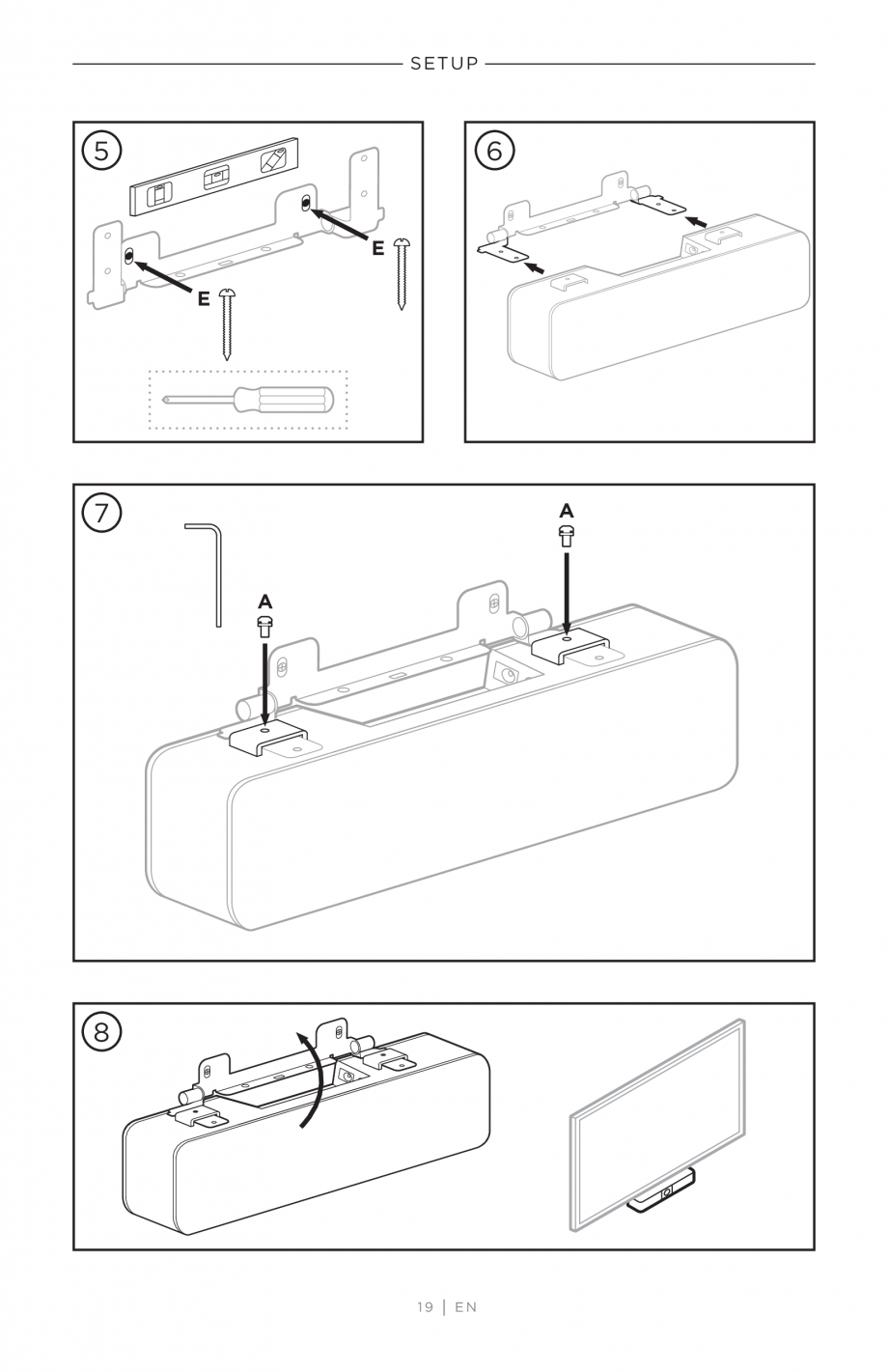 SETUP

5

E

E

6

7

A

A

8

19 | EN