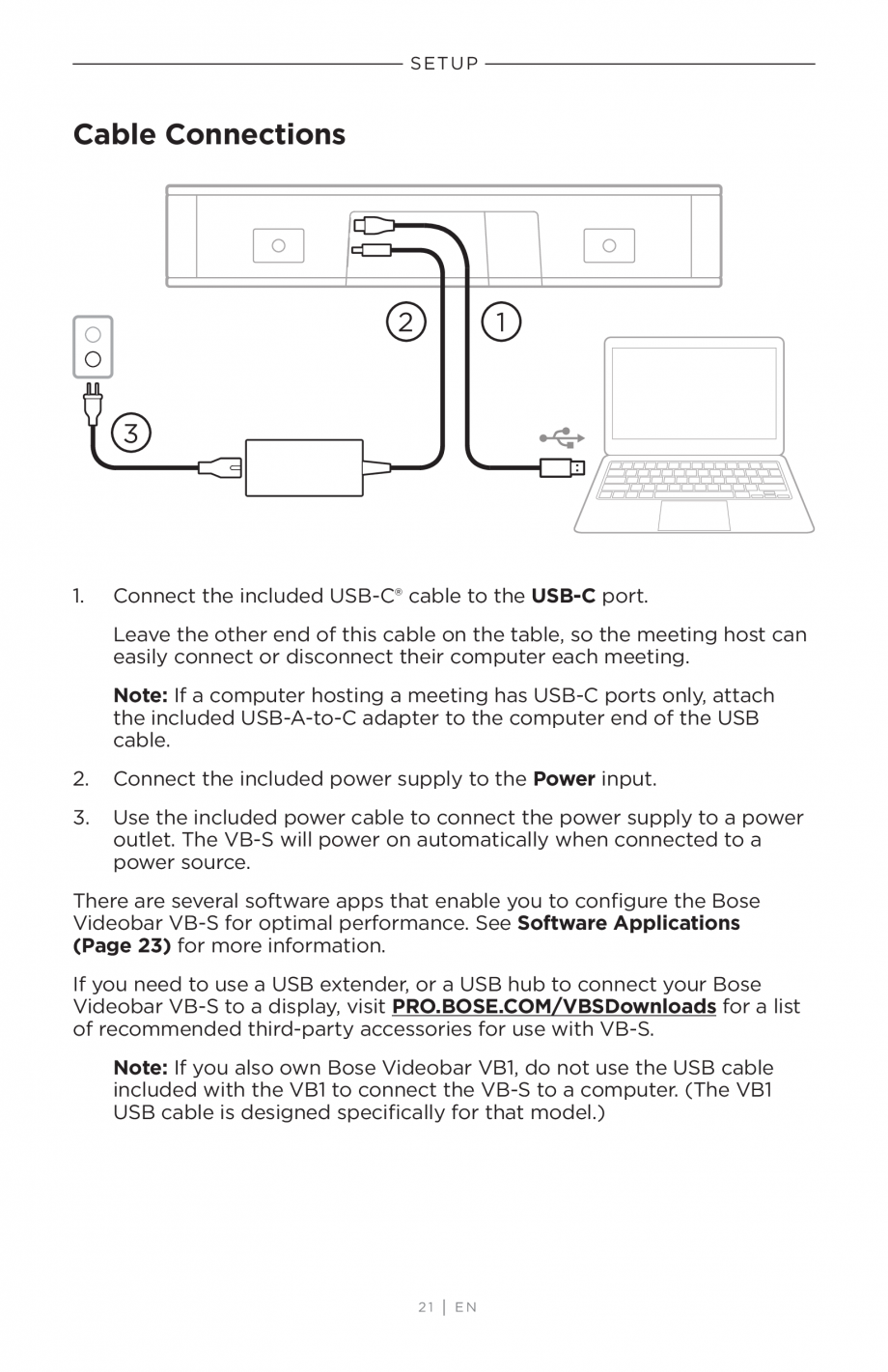 SETUP

Cable Connections

2

1

3

1. Connect the included USB-C® cable to the **USB-C** port.

Leave the other end of this cable on the table, so the meeting host can easily connect or disconnect their computer each meeting.

**Note:** If a computer hosting a meeting has USB-C ports only, attach the included USB-A-to-C adapter to the computer end of the USB cable.

2. Connect the included power supply to the **Power** input.

3. Use the included power cable to connect the power supply to a power outlet. The VB-S will power on automatically when connected to a power source.

There are several software apps that enable you to configure the Bose Videobar VB-S for optimal performance. See **Software Applications (Page 23)** for more information.

If you need to use a USB extender, or a USB hub to connect your Bose Videobar VB-S to a display, visit **PRO.BOSE.COM/VBSDownloads** for a list of recommended third-party accessories for use with VB-S.

**Note:** If you also own Bose Videobar VB1, do not use the USB cable included with the VB1 to connect the VB-S to a computer. (The VB1 USB cable is designed specifically for that model.)

21 | EN