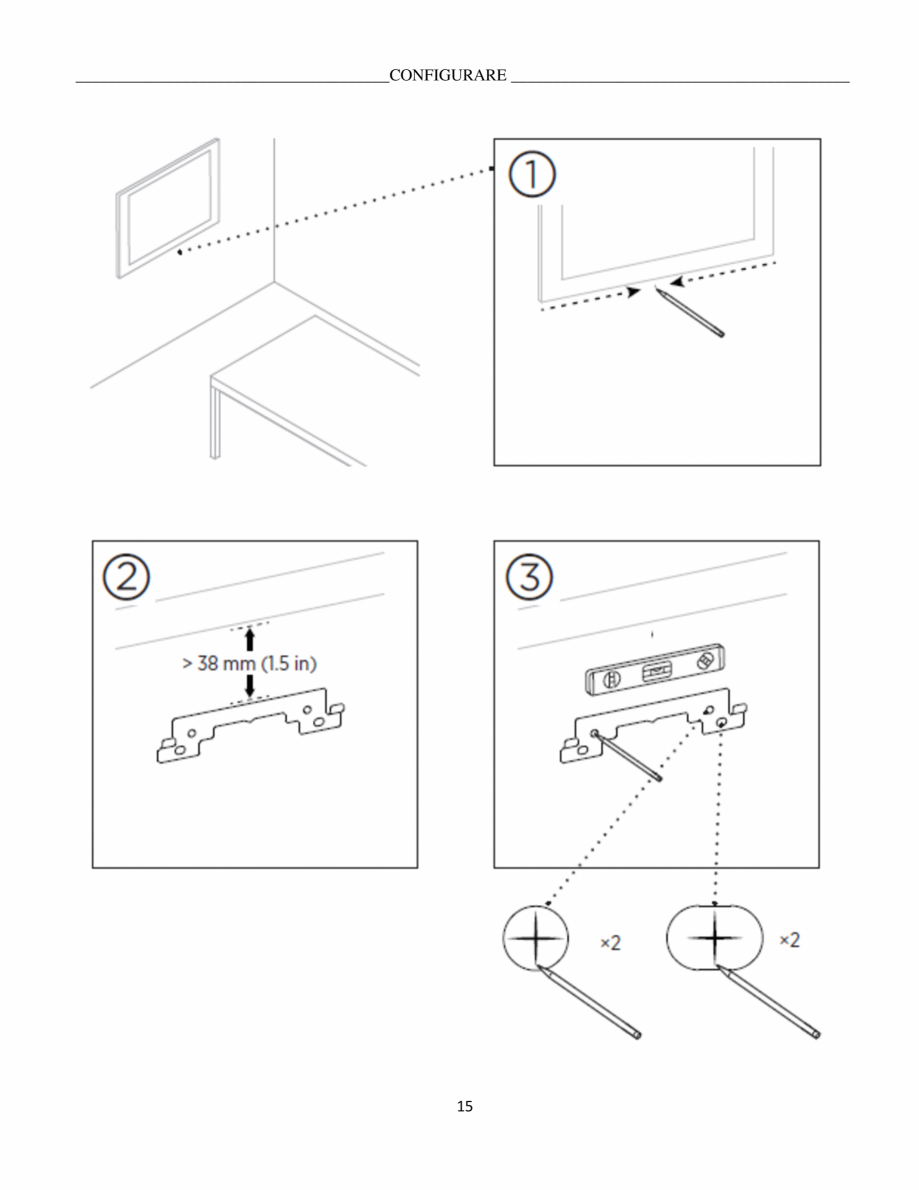 CONFIGURARE

①

②

> 38 mm (1.5 in)

③

×2

×2

15