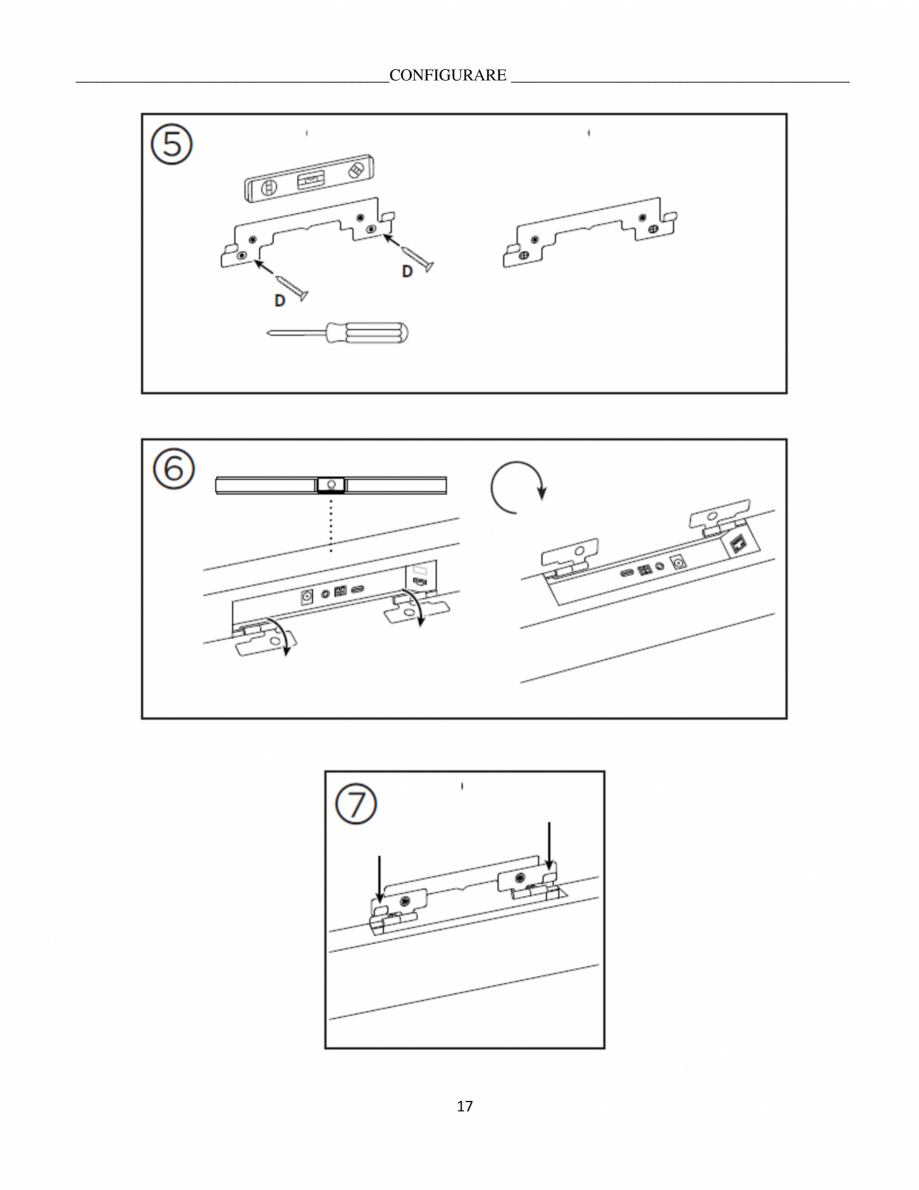 CONFIGURARE

⑤

D

D

⑥

⑦

17