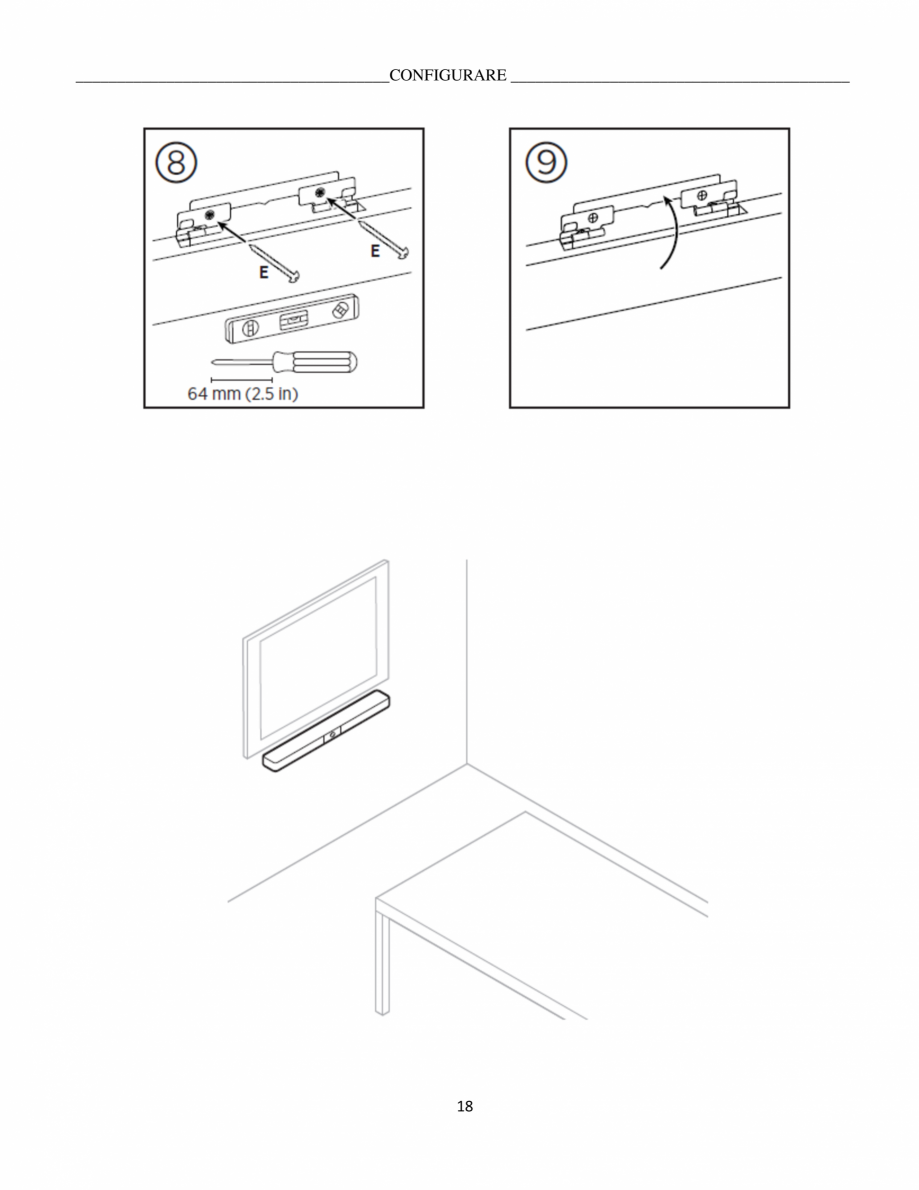 CONFIGURARE

⑧

E

E

64 mm (2.5 in)

⑨

18