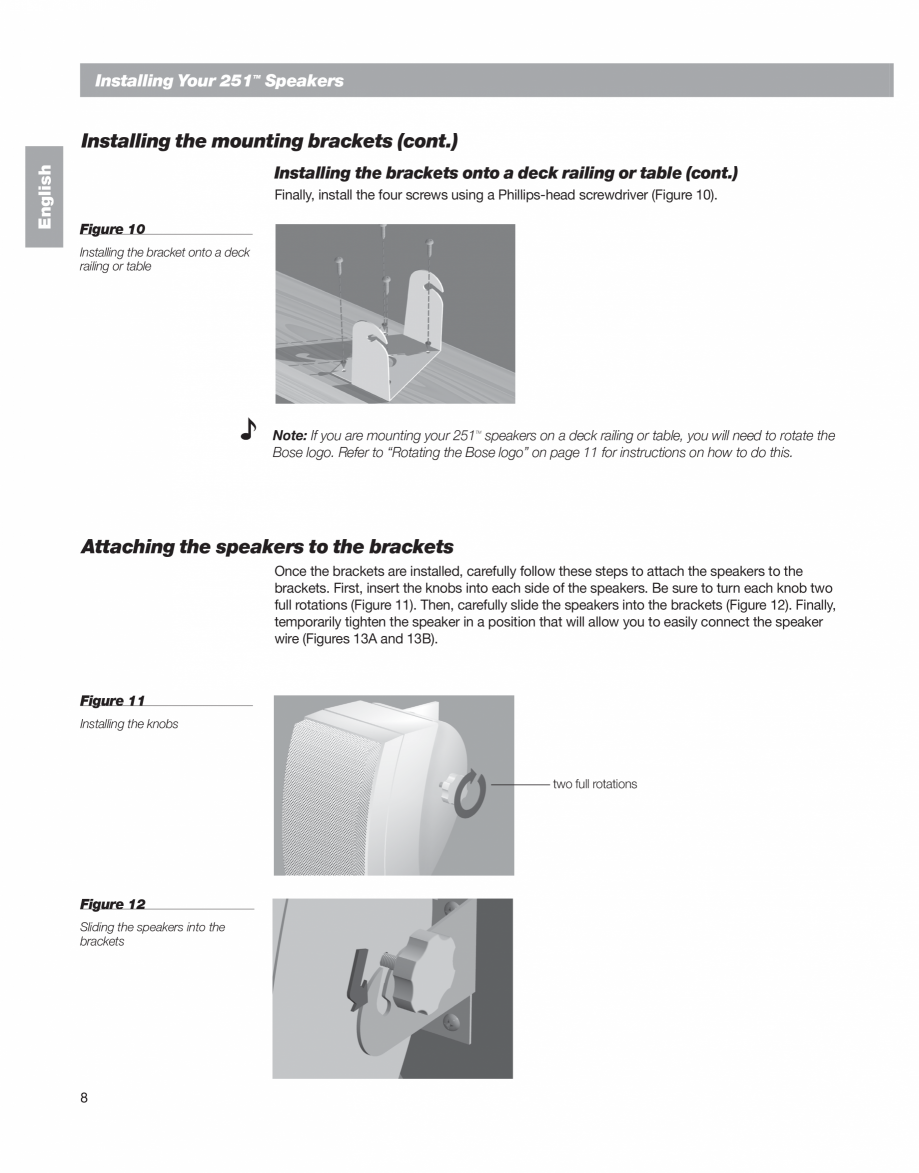 Installing Your 251™ Speakers

English

Installing the mounting brackets (cont.)

Installing the brackets onto a deck railing or table (cont.)

Finally, install the four screws using a Phillips-head screwdriver (Figure 10).

Figure 10

Installing the bracket onto a deck railing or table

Note: If you are mounting your 251™ speakers on a deck railing or table, you will need to rotate the Bose logo. Refer to "Rotating the Bose logo" on page 11 for instructions on how to do this.

Attaching the speakers to the brackets

Once the brackets are installed, carefully follow these steps to attach the speakers to the brackets. First, insert the knobs into each side of the speakers. Be sure to turn each knob two full rotations (Figure 11). Then, carefully slide the speakers into the brackets (Figure 12). Finally, temporarily tighten the speaker in a position that will allow you to easily connect the speaker wire (Figures 13A and 13B).

Figure 11

Installing the knobs

two full rotations

Figure 12

Sliding the speakers into the brackets

8