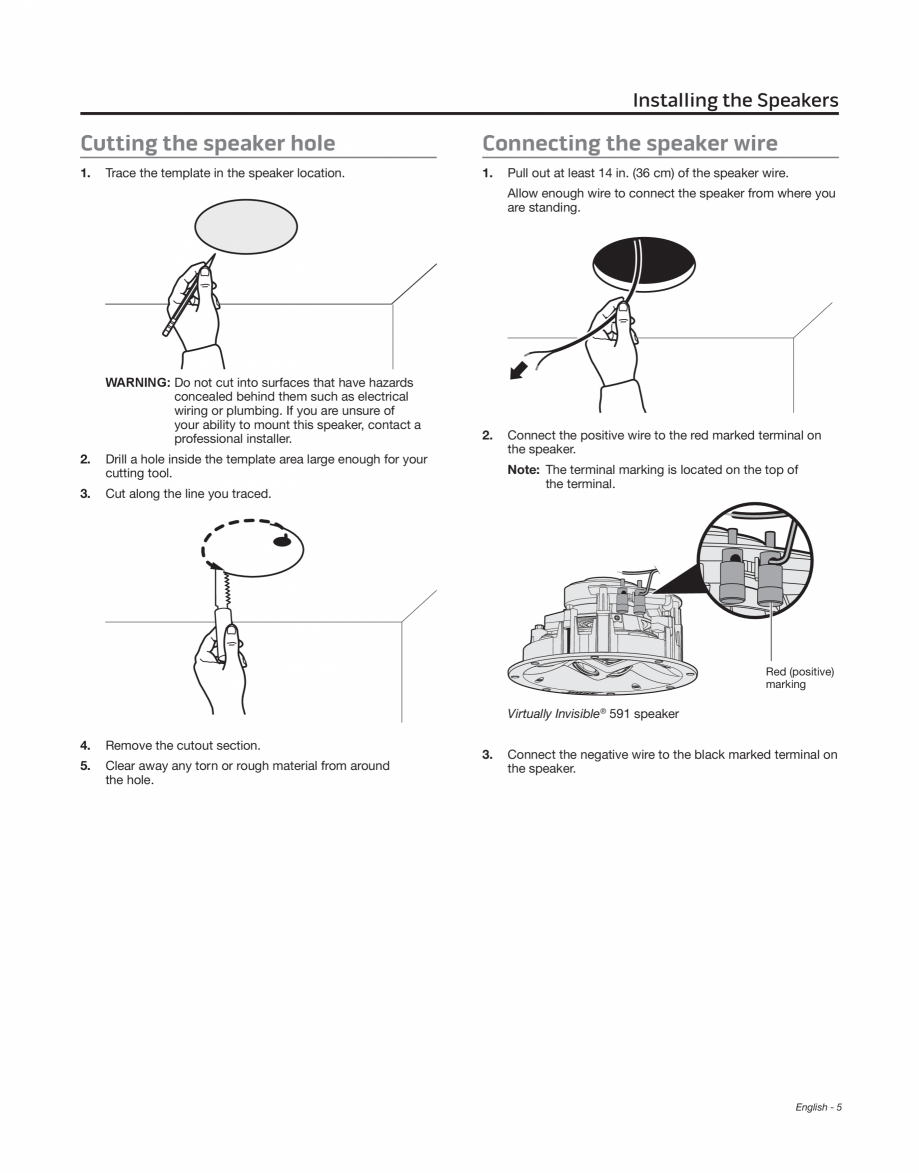 Installing the Speakers

Cutting the speaker hole

1. Trace the template in the speaker location.

WARNING: Do not cut into surfaces that have hazards concealed behind them such as electrical wiring or plumbing. If you are unsure of your ability to mount this speaker, contact a professional installer.

2. Drill a hole inside the template area large enough for your cutting tool.

3. Cut along the line you traced.

4. Remove the cutout section.

5. Clear away any torn or rough material from around the hole.

Connecting the speaker wire

1. Pull out at least 14 in. (36 cm) of the speaker wire.

Allow enough wire to connect the speaker from where you are standing.

2. Connect the positive wire to the red marked terminal on the speaker.

Note: The terminal marking is located on the top of the terminal.

Red (positive) marking

Virtually Invisible® 591 speaker

3. Connect the negative wire to the black marked terminal on the speaker.

English - 5