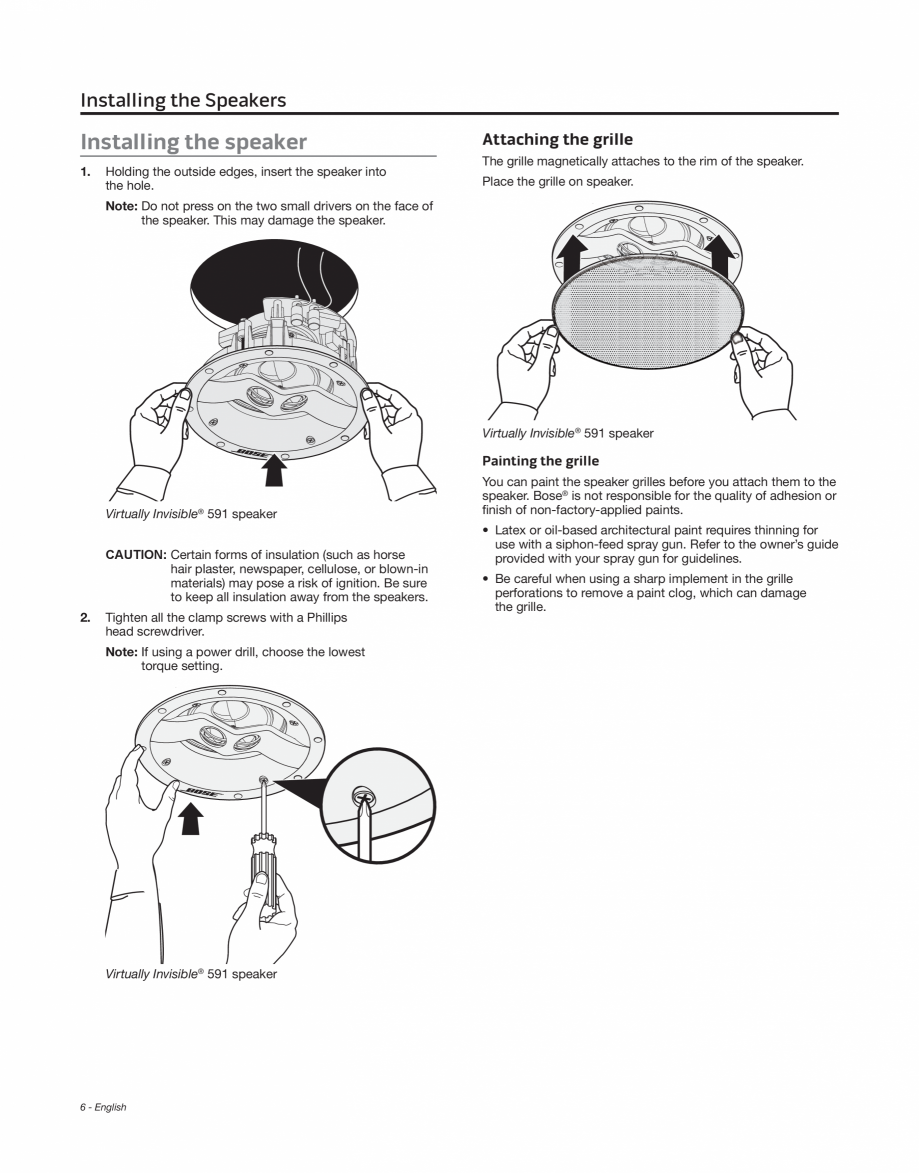 Installing the Speakers

Installing the speaker

1. Holding the outside edges, insert the speaker into the hole.

Note: Do not press on the two small drivers on the face of the speaker. This may damage the speaker.

BOSE

Virtually Invisible® 591 speaker

CAUTION: Certain forms of insulation (such as horse hair plaster, newspaper, cellulose, or blown-in materials) may pose a risk of ignition. Be sure to keep all insulation away from the speakers.

2. Tighten all the clamp screws with a Phillips head screwdriver.

Note: If using a power drill, choose the lowest torque setting.

BOSE

Virtually Invisible® 591 speaker

Attaching the grille

The grille magnetically attaches to the rim of the speaker.

Place the grille on speaker.

Virtually Invisible® 591 speaker

Painting the grille

You can paint the speaker grilles before you attach them to the speaker. Bose® is not responsible for the quality of adhesion or finish of non-factory-applied paints.

• Latex or oil-based architectural paint requires thinning for use with a siphon-feed spray gun. Refer to the owner's guide provided with your spray gun for guidelines.

• Be careful when using a sharp implement in the grille perforations to remove a paint clog, which can damage the grille.

6 - English