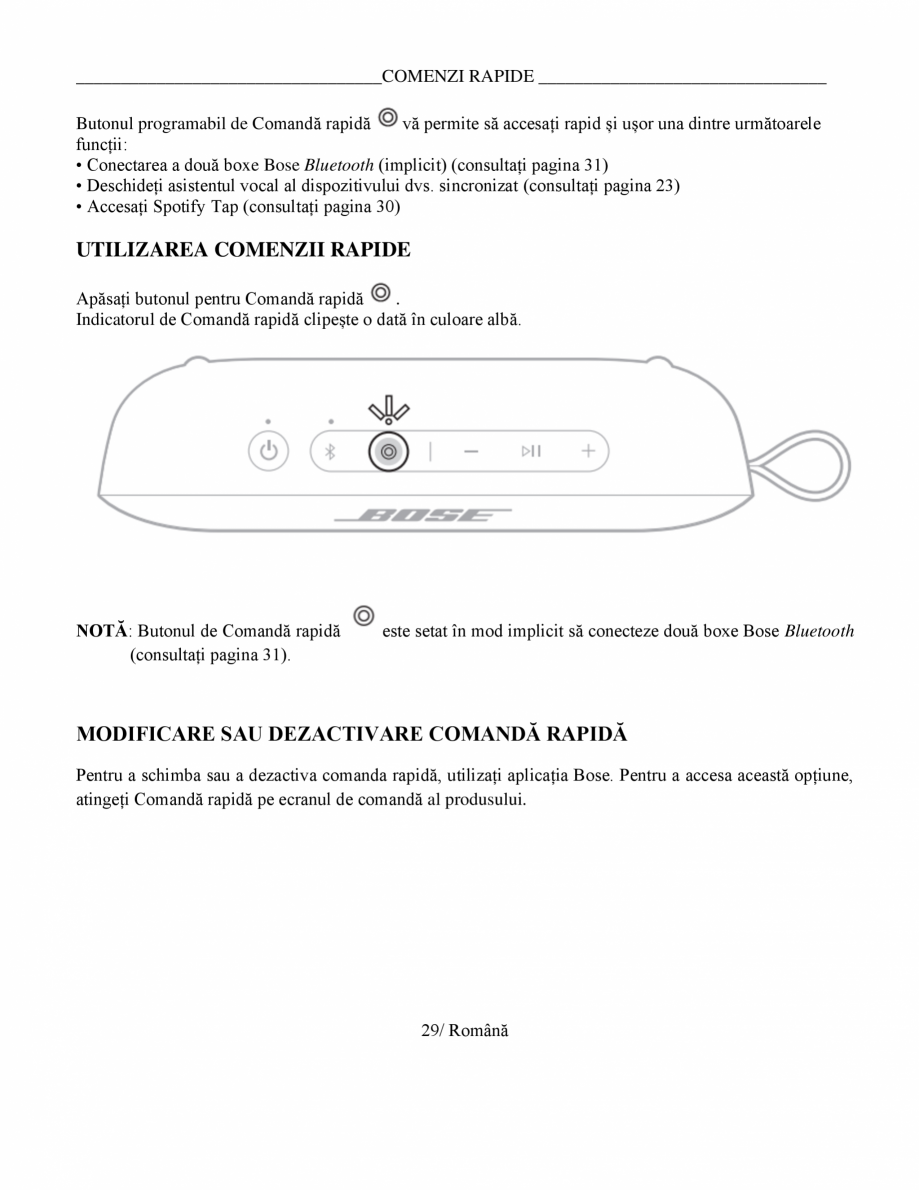 COMENZI RAPIDE

Butonul programabil de Comandă rapidă vă permite să accesați rapid și ușor una dintre următoarele funcții:
• Conectarea a două boxe Bose Bluetooth (implicit) (consultați pagina 31)
• Deschideți asistentul vocal al dispozitivului dvs. sincronizat (consultați pagina 23)
• Accesați Spotify Tap (consultați pagina 30)

UTILIZAREA COMENZII RAPIDE

Apăsați butonul pentru Comandă rapidă .
Indicatorul de Comandă rapidă clipește o dată în culoare albă.

BOSE

NOTĂ: Butonul de Comandă rapidă este setat în mod implicit să conecteze două boxe Bose Bluetooth (consultați pagina 31).

MODIFICARE SAU DEZACTIVARE COMANDĂ RAPIDĂ

Pentru a schimba sau a dezactiva comanda rapidă, utilizați aplicația Bose. Pentru a accesa această opțiune, atingeți Comandă rapidă pe ecranul de comandă al produsului.

29/ Română