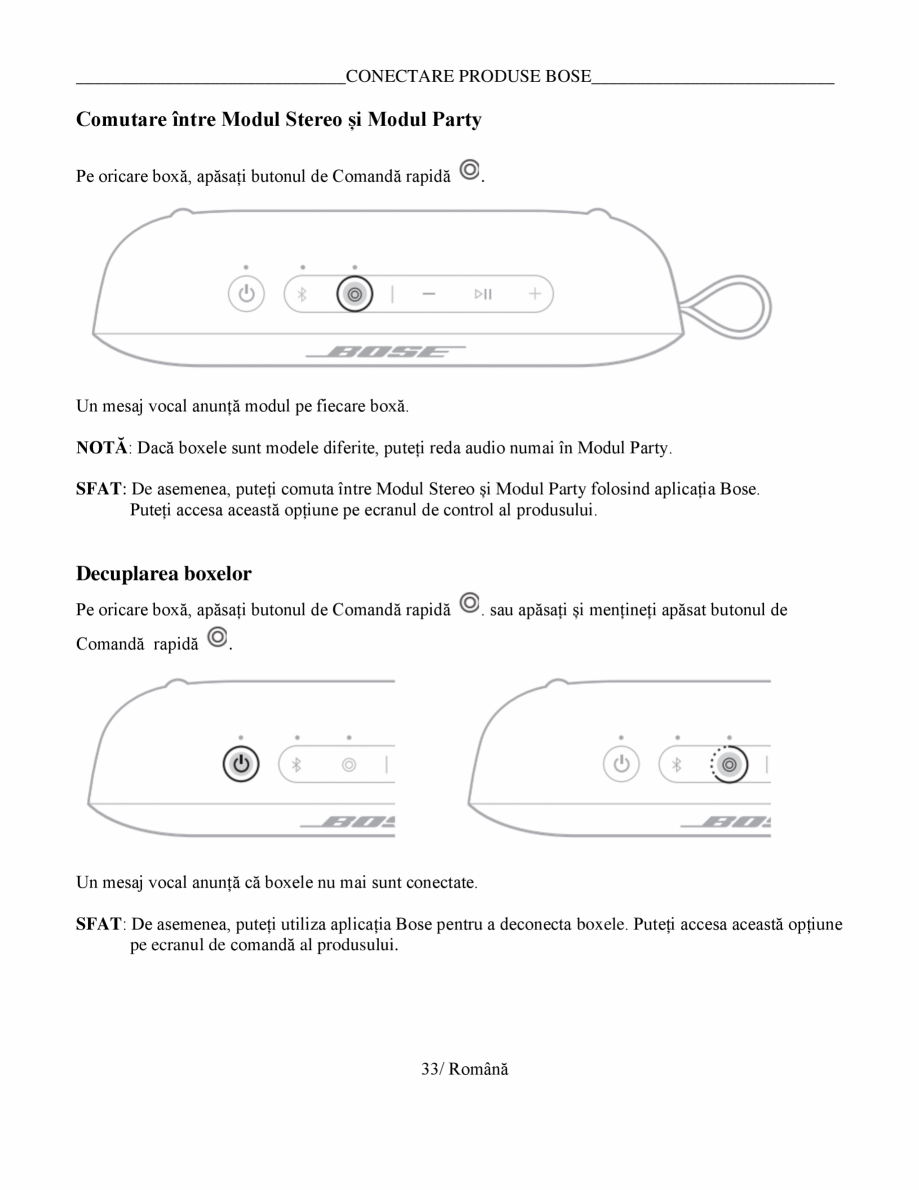 CONECTARE PRODUSE BOSE

Comutare între Modul Stereo și Modul Party

Pe oricare boxă, apăsați butonul de Comandă rapidă .

BOSE

Un mesaj vocal anunță modul pe fiecare boxă.

NOTĂ: Dacă boxele sunt modele diferite, puteți reda audio numai în Modul Party.

SFAT: De asemenea, puteți comuta între Modul Stereo și Modul Party folosind aplicația Bose. Puteți accesa această opțiune pe ecranul de control al produsului.

Decuplarea boxelor

Pe oricare boxă, apăsați butonul de Comandă rapidă . sau apăsați și mențineți apăsat butonul de Comandă rapidă .

Un mesaj vocal anunță că boxele nu mai sunt conectate.

SFAT: De asemenea, puteți utiliza aplicația Bose pentru a deconecta boxele. Puteți accesa această opțiune pe ecranul de comandă al produsului.

33/ Română