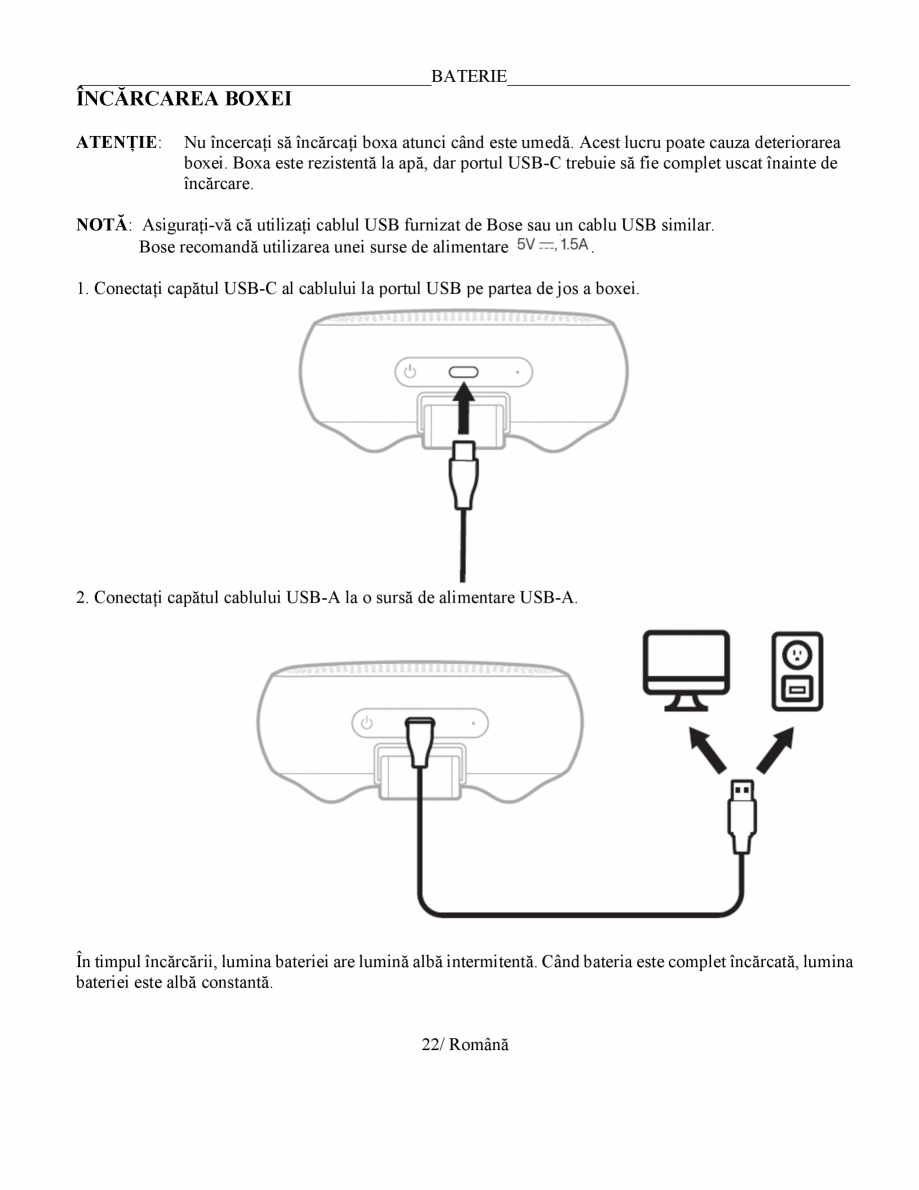 BATERIE

ÎNCĂRCAREA BOXEI

ATENȚIE: Nu încercați să încărcați boxa atunci când este umedă. Acest lucru poate cauza deteriorarea boxei. Boxa este rezistentă la apă, dar portul USB-C trebuie să fie complet uscat înainte de încărcare.

NOTĂ: Asigurați-vă că utilizați cablul USB furnizat de Bose sau un cablu USB similar. Bose recomandă utilizarea unei surse de alimentare 5V ⎓, 1.5A.

1. Conectați capătul USB-C al cablului la portul USB pe partea de jos a boxei.

2. Conectați capătul cablului USB-A la o sursă de alimentare USB-A.

În timpul încărcării, lumina bateriei are lumină albă intermitentă. Când bateria este complet încărcată, lumina bateriei este albă constantă.

22/ Română