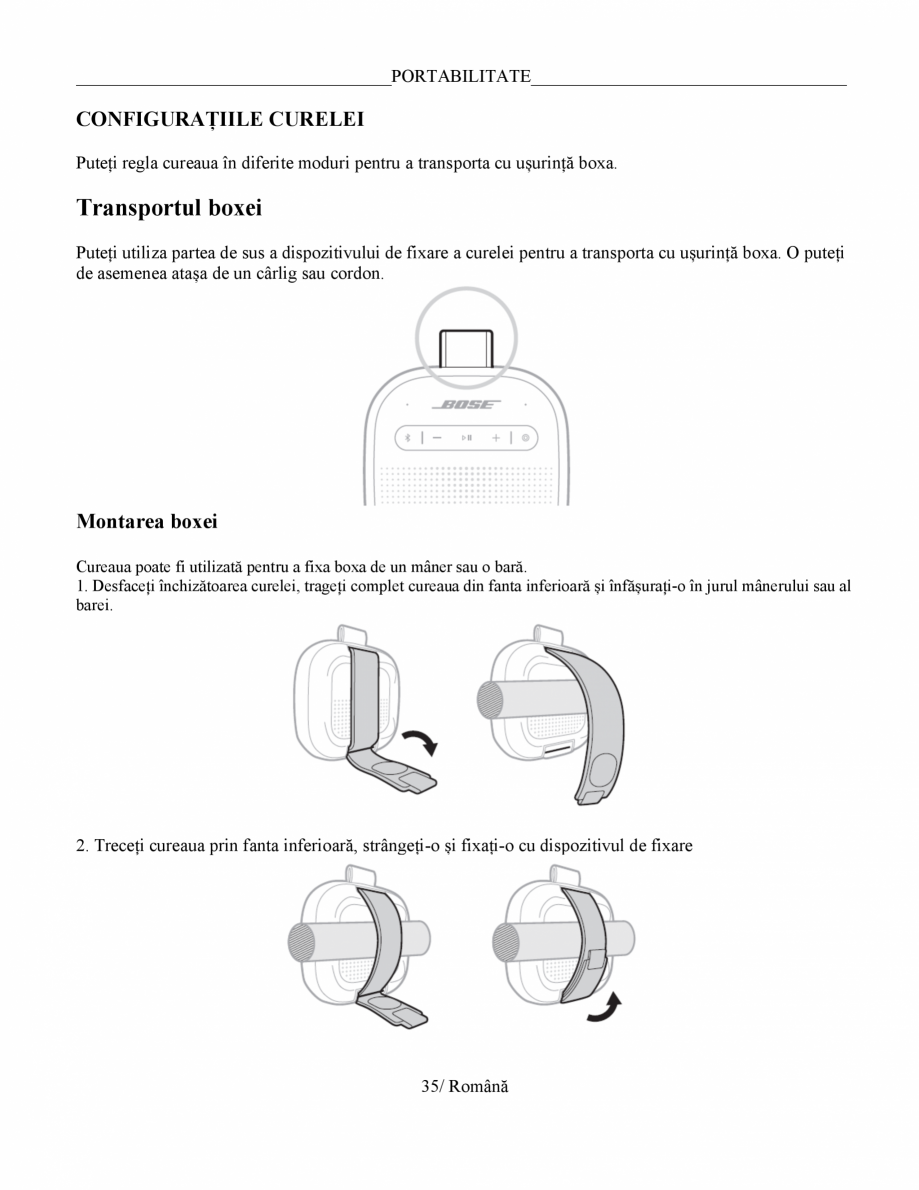 PORTABILITATE

CONFIGURAȚIILE CURELEI

Puteți regla cureaua în diferite moduri pentru a transporta cu ușurință boxa.

Transportul boxei

Puteți utiliza partea de sus a dispozitivului de fixare a curelei pentru a transporta cu ușurință boxa. O puteți de asemenea atașa de un cârlig sau cordon.

BOSE

Montarea boxei

Cureaua poate fi utilizată pentru a fixa boxa de un mâner sau o bară.
1. Desfaceți închizătoarea curelei, trageți complet cureaua din fanta inferioară și înfășurați-o în jurul mânerului sau al barei.

2. Treceți cureaua prin fanta inferioară, strângeți-o și fixați-o cu dispozitivul de fixare

35/ Română