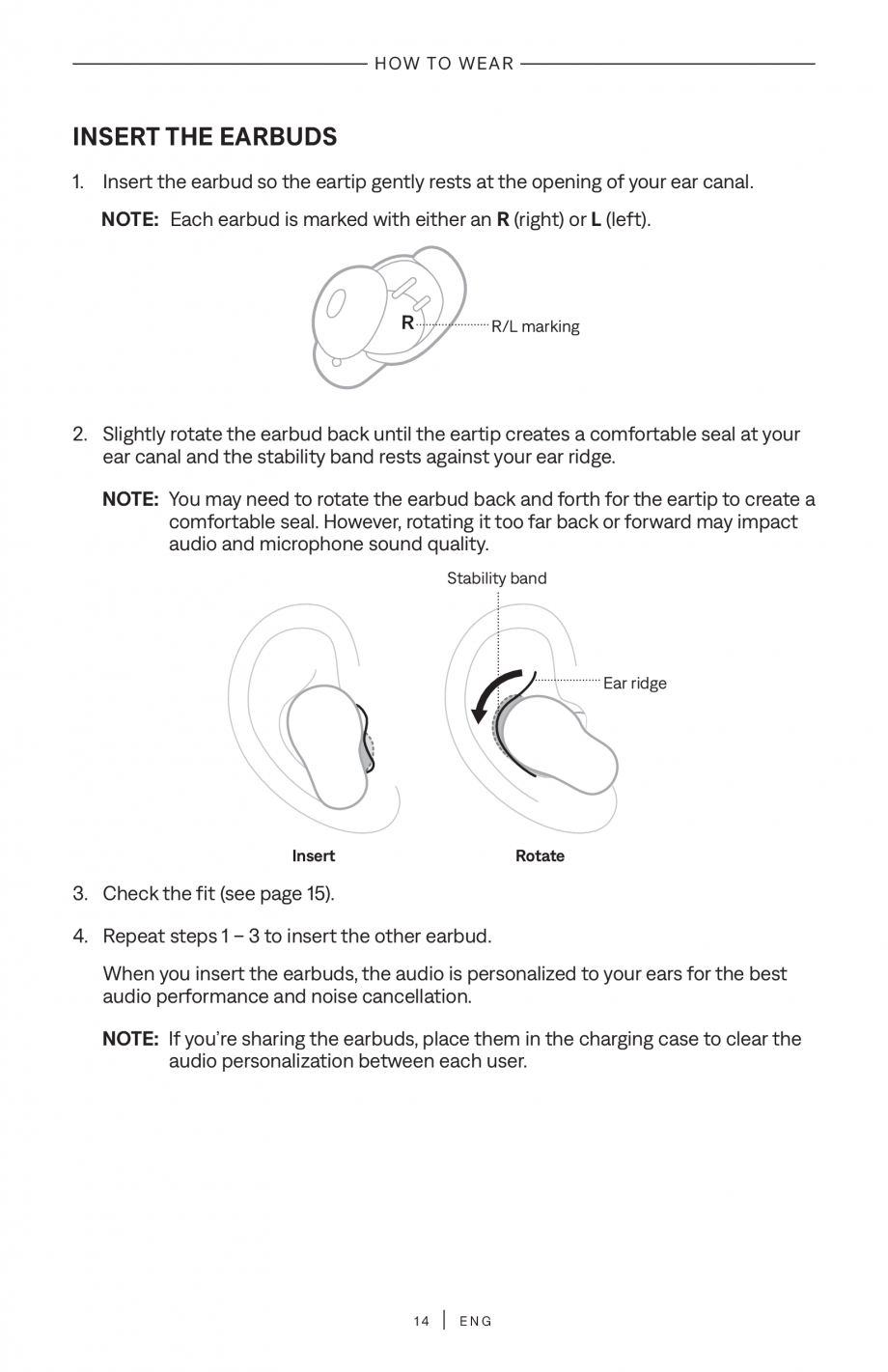 HOW TO WEAR

INSERT THE EARBUDS

1. Insert the earbud so the eartip gently rests at the opening of your ear canal.

NOTE: Each earbud is marked with either an R (right) or L (left).

R

R/L marking

2. Slightly rotate the earbud back until the eartip creates a comfortable seal at your ear canal and the stability band rests against your ear ridge.

NOTE: You may need to rotate the earbud back and forth for the eartip to create a comfortable seal. However, rotating it too far back or forward may impact audio and microphone sound quality.

Stability band

Ear ridge

Insert

Rotate

3. Check the fit (see page 15).

4. Repeat steps 1 – 3 to insert the other earbud.

When you insert the earbuds, the audio is personalized to your ears for the best audio performance and noise cancellation.

NOTE: If you're sharing the earbuds, place them in the charging case to clear the audio personalization between each user.

14 | ENG