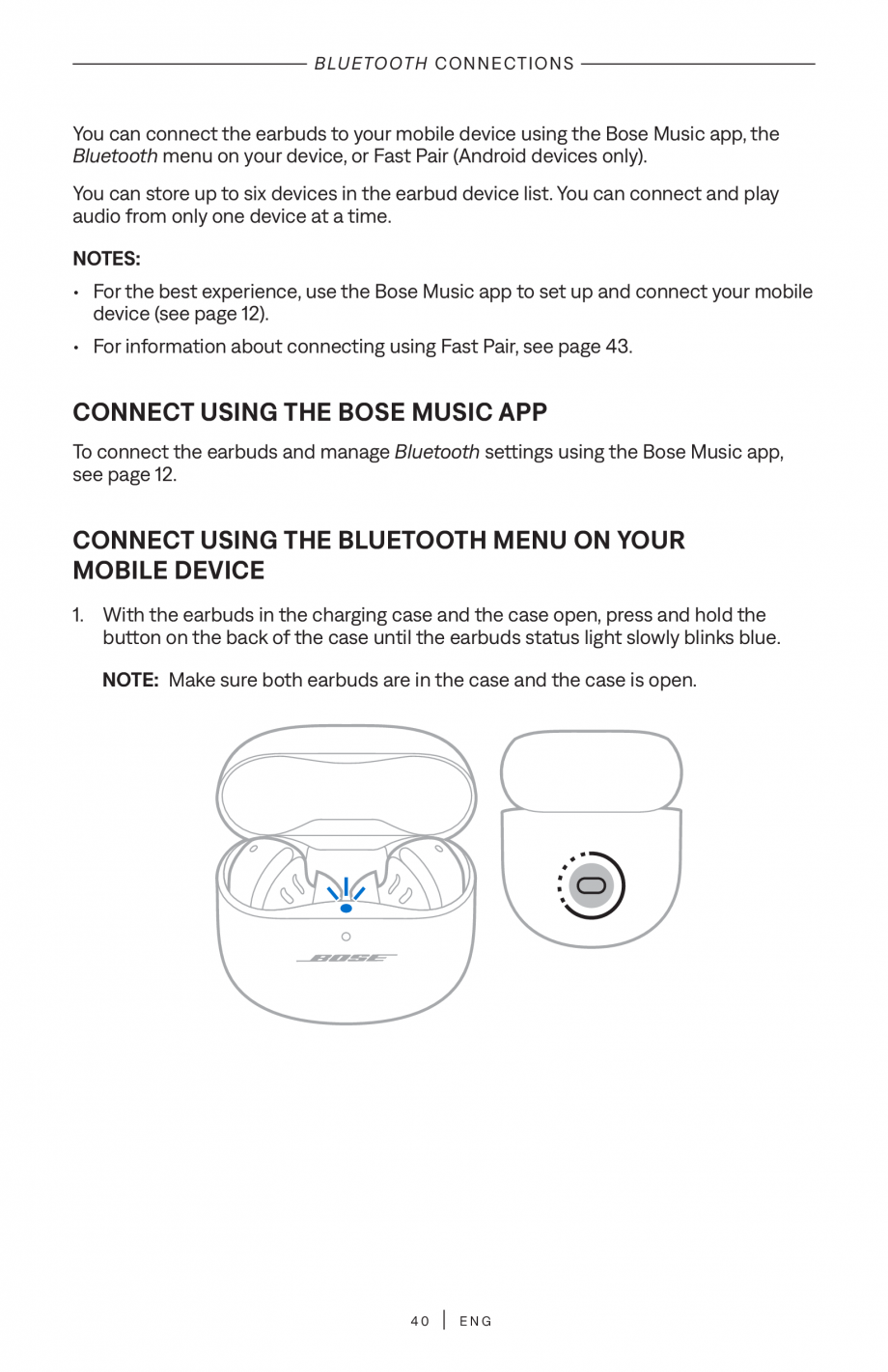 BLUETOOTH CONNECTIONS

You can connect the earbuds to your mobile device using the Bose Music app, the Bluetooth menu on your device, or Fast Pair (Android devices only).

You can store up to six devices in the earbud device list. You can connect and play audio from only one device at a time.

NOTES:

• For the best experience, use the Bose Music app to set up and connect your mobile device (see page 12).

• For information about connecting using Fast Pair, see page 43.

CONNECT USING THE BOSE MUSIC APP

To connect the earbuds and manage Bluetooth settings using the Bose Music app, see page 12.

CONNECT USING THE BLUETOOTH MENU ON YOUR MOBILE DEVICE

1. With the earbuds in the charging case and the case open, press and hold the button on the back of the case until the earbuds status light slowly blinks blue.

NOTE: Make sure both earbuds are in the case and the case is open.

BOSE

40 | ENG