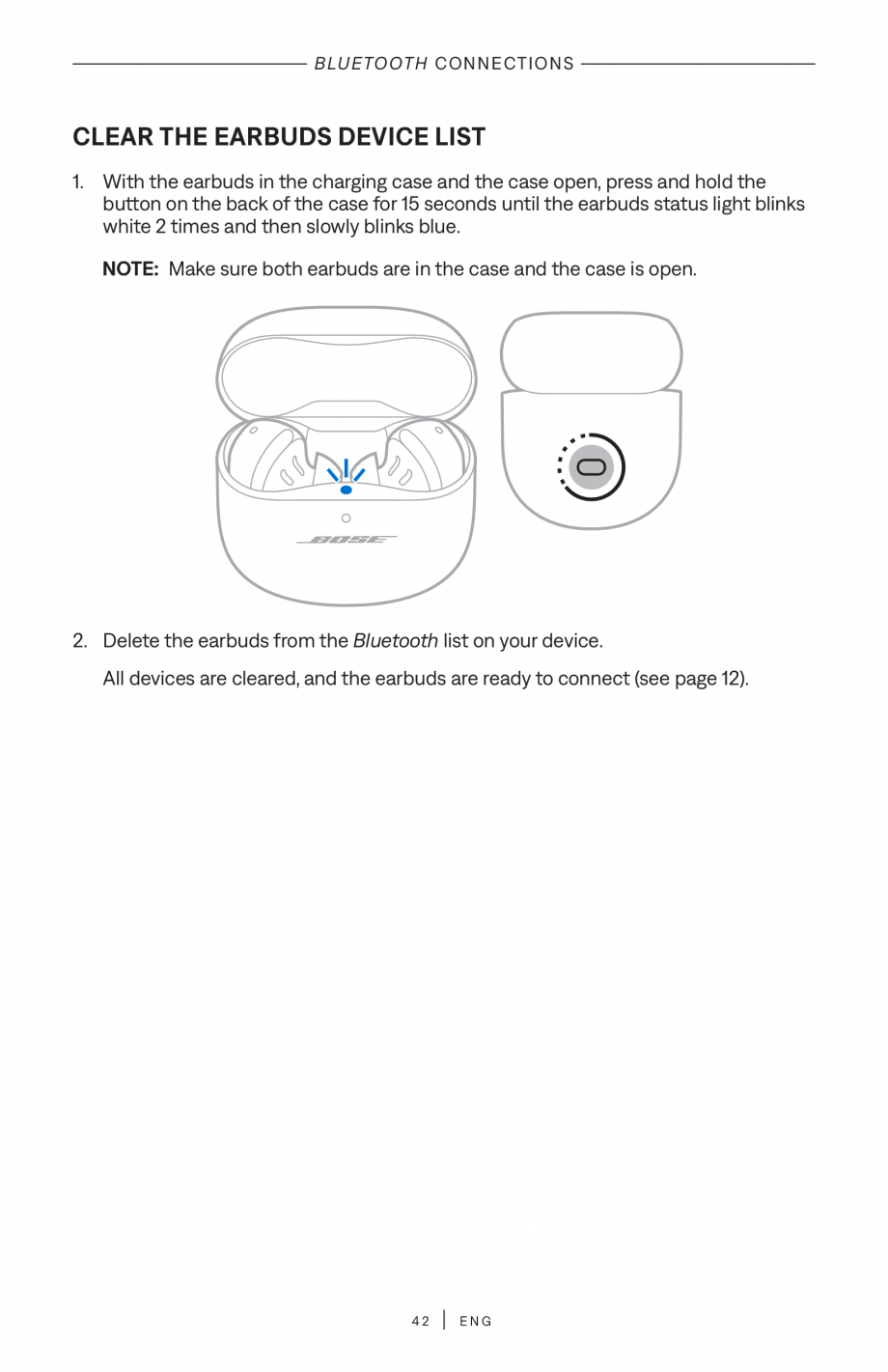 BLUETOOTH CONNECTIONS

CLEAR THE EARBUDS DEVICE LIST

1. With the earbuds in the charging case and the case open, press and hold the button on the back of the case for 15 seconds until the earbuds status light blinks white 2 times and then slowly blinks blue.

NOTE: Make sure both earbuds are in the case and the case is open.

BOSE

2. Delete the earbuds from the Bluetooth list on your device.

All devices are cleared, and the earbuds are ready to connect (see page 12).

42 | ENG