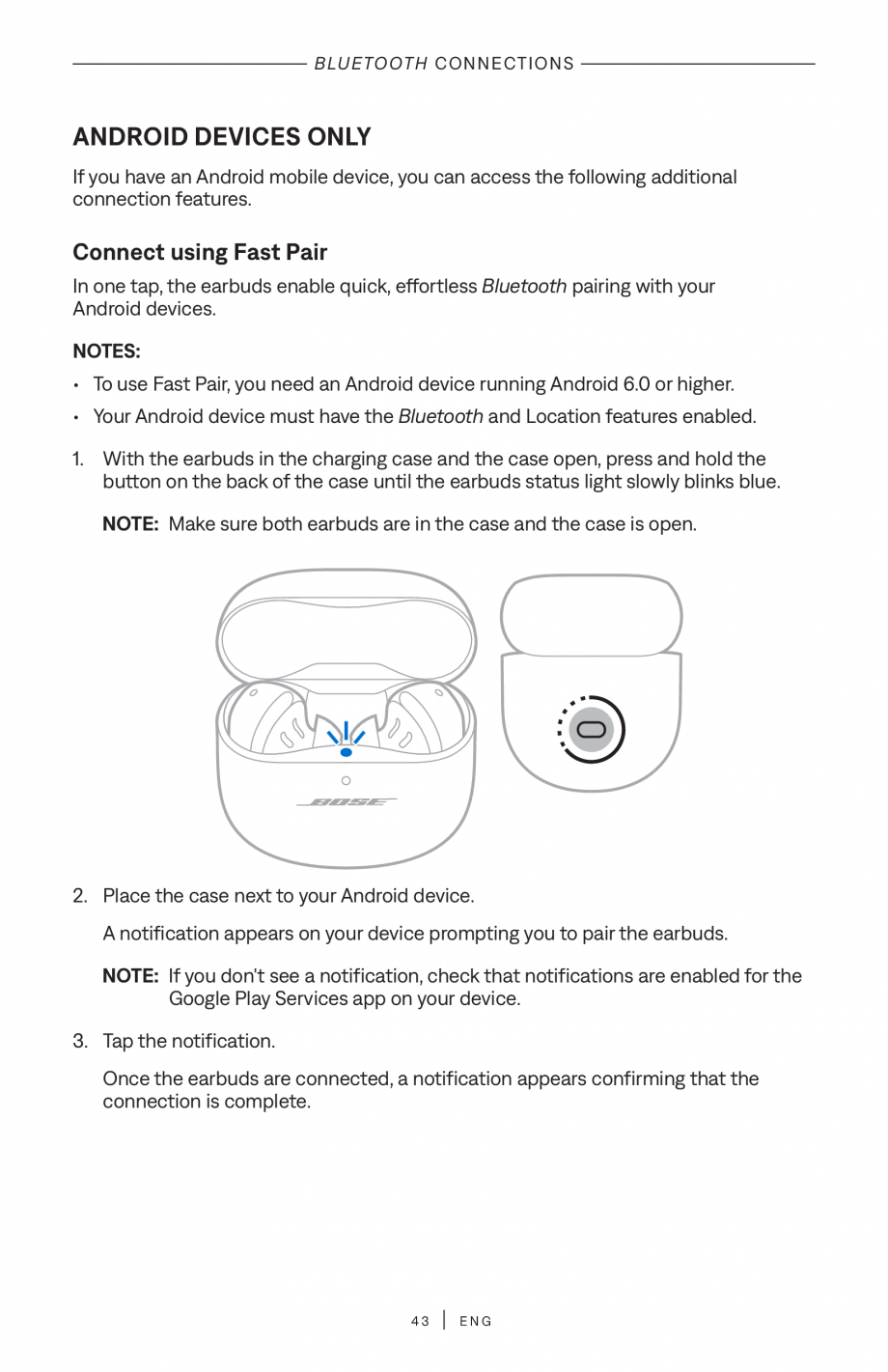 BLUETOOTH CONNECTIONS

ANDROID DEVICES ONLY

If you have an Android mobile device, you can access the following additional connection features.

Connect using Fast Pair

In one tap, the earbuds enable quick, effortless Bluetooth pairing with your Android devices.

NOTES:

• To use Fast Pair, you need an Android device running Android 6.0 or higher.

• Your Android device must have the Bluetooth and Location features enabled.

1. With the earbuds in the charging case and the case open, press and hold the button on the back of the case until the earbuds status light slowly blinks blue.

NOTE: Make sure both earbuds are in the case and the case is open.

BOSE

2. Place the case next to your Android device.

A notification appears on your device prompting you to pair the earbuds.

NOTE: If you don't see a notification, check that notifications are enabled for the Google Play Services app on your device.

3. Tap the notification.

Once the earbuds are connected, a notification appears confirming that the connection is complete.

43 | ENG