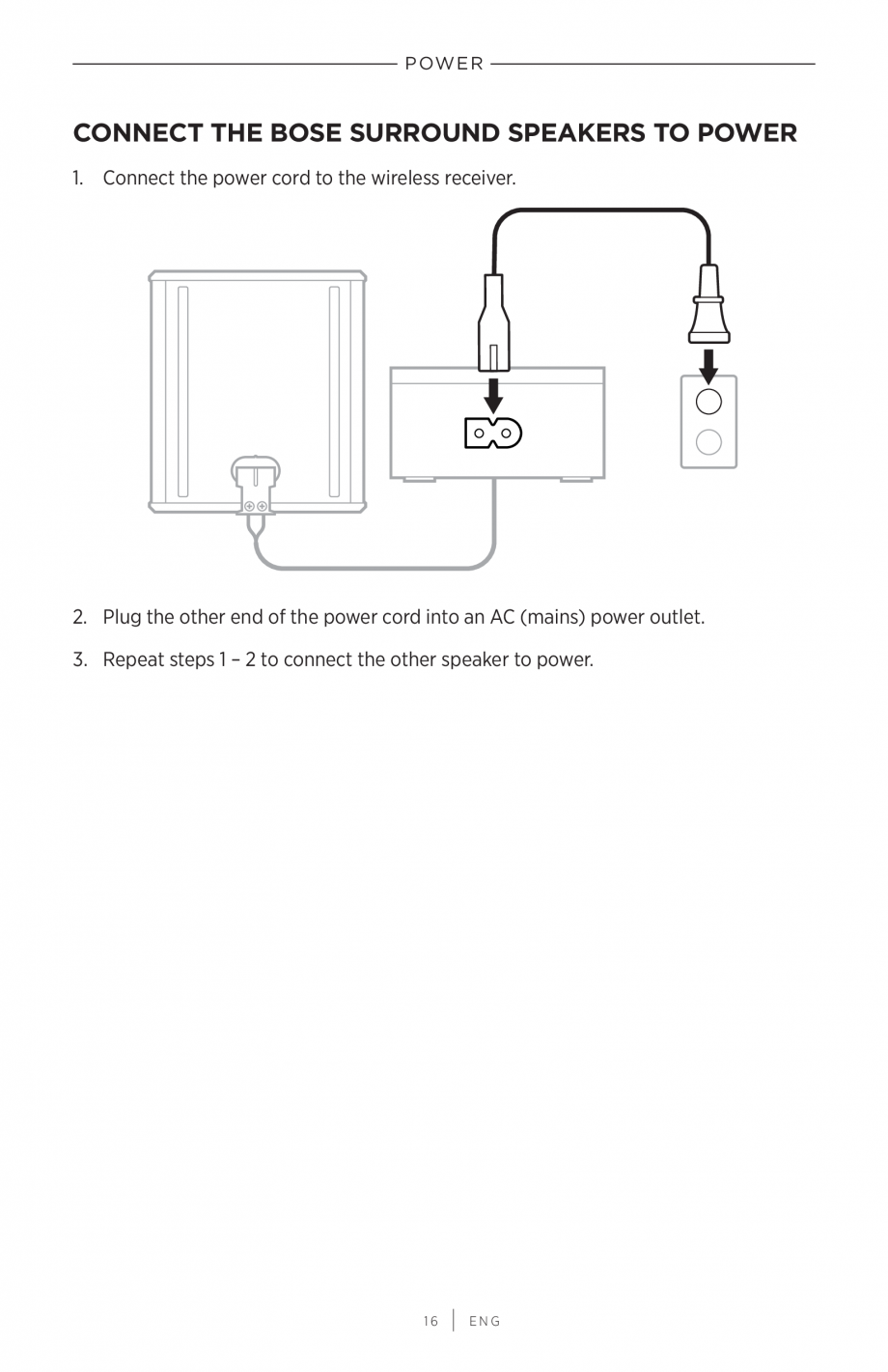 POWER

CONNECT THE BOSE SURROUND SPEAKERS TO POWER

1. Connect the power cord to the wireless receiver.

2. Plug the other end of the power cord into an AC (mains) power outlet.

3. Repeat steps 1 – 2 to connect the other speaker to power.

16 | ENG