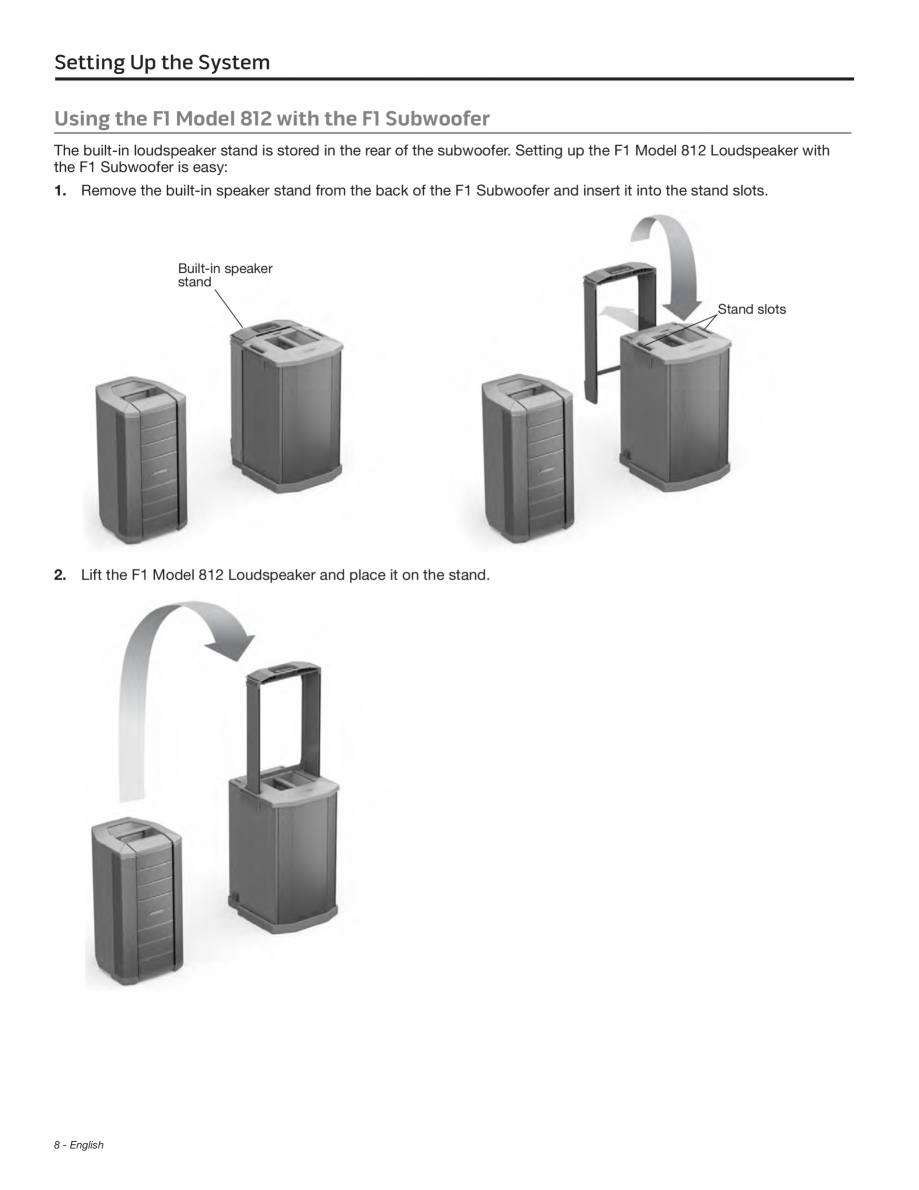 Setting Up the System

Using the F1 Model 812 with the F1 Subwoofer

The built-in loudspeaker stand is stored in the rear of the subwoofer. Setting up the F1 Model 812 Loudspeaker with the F1 Subwoofer is easy:

1. Remove the built-in speaker stand from the back of the F1 Subwoofer and insert it into the stand slots.

Built-in speaker stand

Stand slots

2. Lift the F1 Model 812 Loudspeaker and place it on the stand.

8 - English