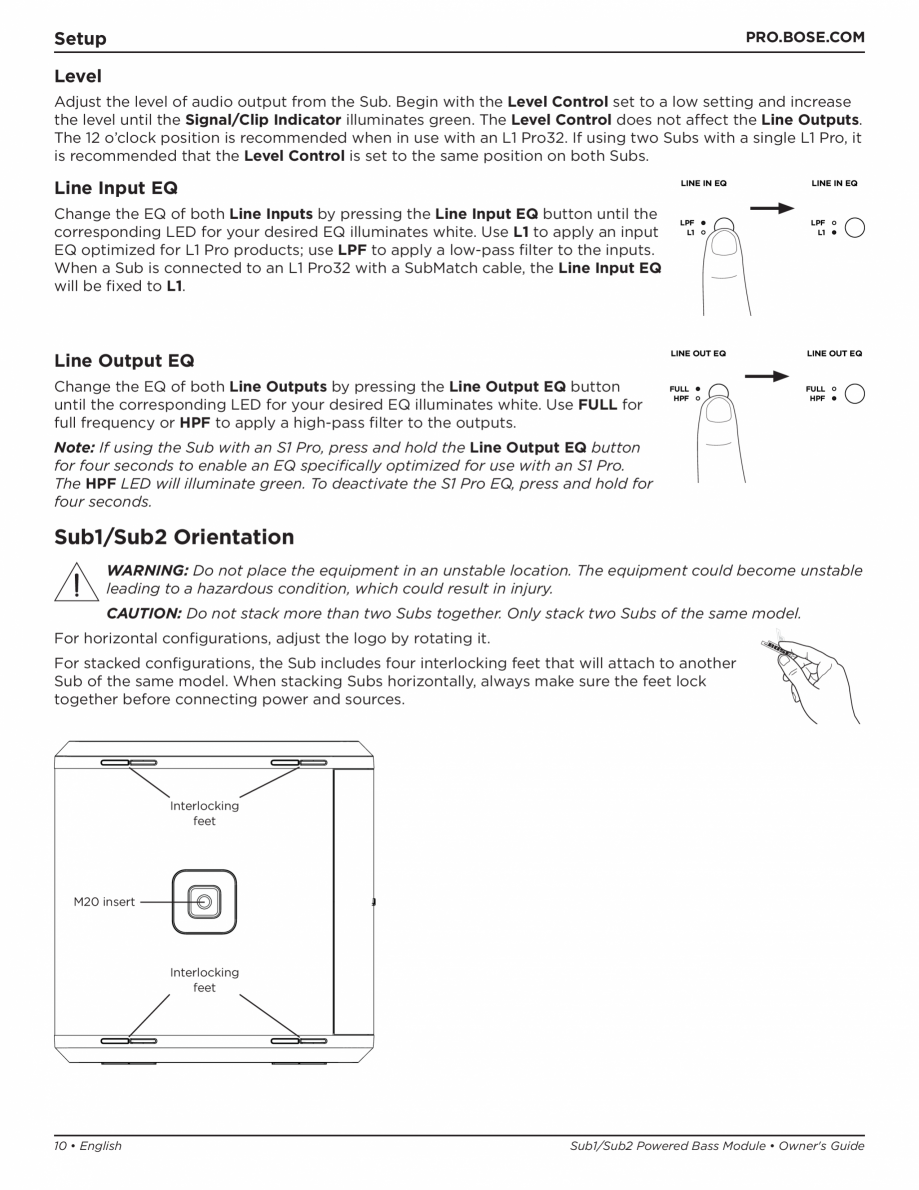 Setup

PRO.BOSE.COM

Level

Adjust the level of audio output from the Sub. Begin with the Level Control set to a low setting and increase the level until the Signal/Clip Indicator illuminates green. The Level Control does not affect the Line Outputs. The 12 o'clock position is recommended when in use with an L1 Pro32. If using two Subs with a single L1 Pro, it is recommended that the Level Control is set to the same position on both Subs.

Line Input EQ

Change the EQ of both Line Inputs by pressing the Line Input EQ button until the corresponding LED for your desired EQ illuminates white. Use L1 to apply an input EQ optimized for L1 Pro products; use LPF to apply a low-pass filter to the inputs. When a Sub is connected to an L1 Pro32 with a SubMatch cable, the Line Input EQ will be fixed to L1.

LINE IN EQ

LPF

L1

LINE IN EQ

LPF

L1

Line Output EQ

Change the EQ of both Line Outputs by pressing the Line Output EQ button until the corresponding LED for your desired EQ illuminates white. Use FULL for full frequency or HPF to apply a high-pass filter to the outputs.

Note: If using the Sub with an S1 Pro, press and hold the Line Output EQ button for four seconds to enable an EQ specifically optimized for use with an S1 Pro. The HPF LED will illuminate green. To deactivate the S1 Pro EQ, press and hold for four seconds.

LINE OUT EQ

FULL

HPF

LINE OUT EQ

FULL

HPF

Sub1/Sub2 Orientation

WARNING: Do not place the equipment in an unstable location. The equipment could become unstable leading to a hazardous condition, which could result in injury.

CAUTION: Do not stack more than two Subs together. Only stack two Subs of the same model.

For horizontal configurations, adjust the logo by rotating it.

For stacked configurations, the Sub includes four interlocking feet that will attach to another Sub of the same model. When stacking Subs horizontally, always make sure the feet lock together before connecting power and sources.

Interlocking feet

M20 insert

Interlocking feet

10 • English

Sub1/Sub2 Powered Bass Module • Owner's Guide