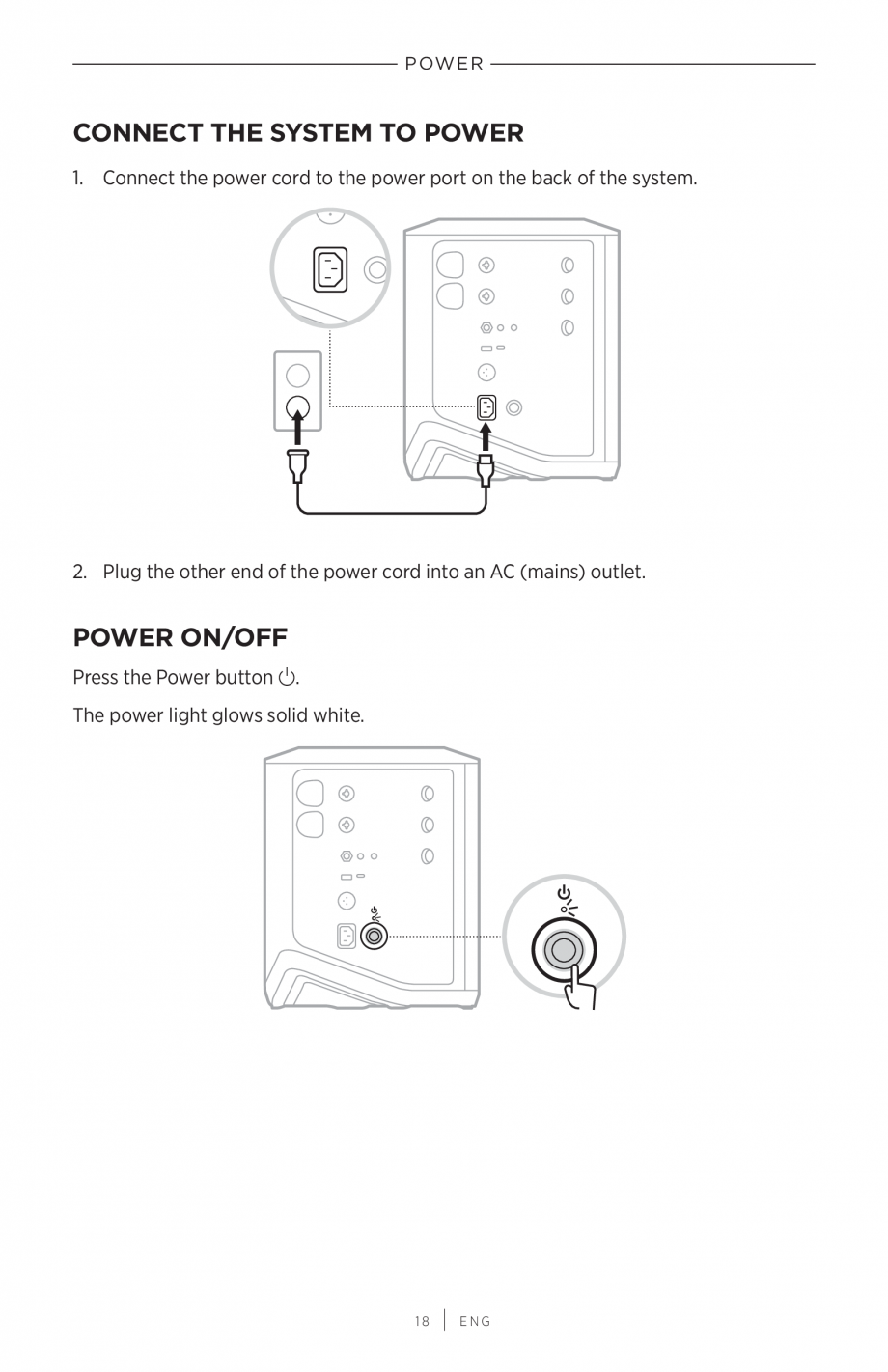 POWER

CONNECT THE SYSTEM TO POWER

1. Connect the power cord to the power port on the back of the system.

2. Plug the other end of the power cord into an AC (mains) outlet.

POWER ON/OFF

Press the Power button ⏻.

The power light glows solid white.

18 | ENG