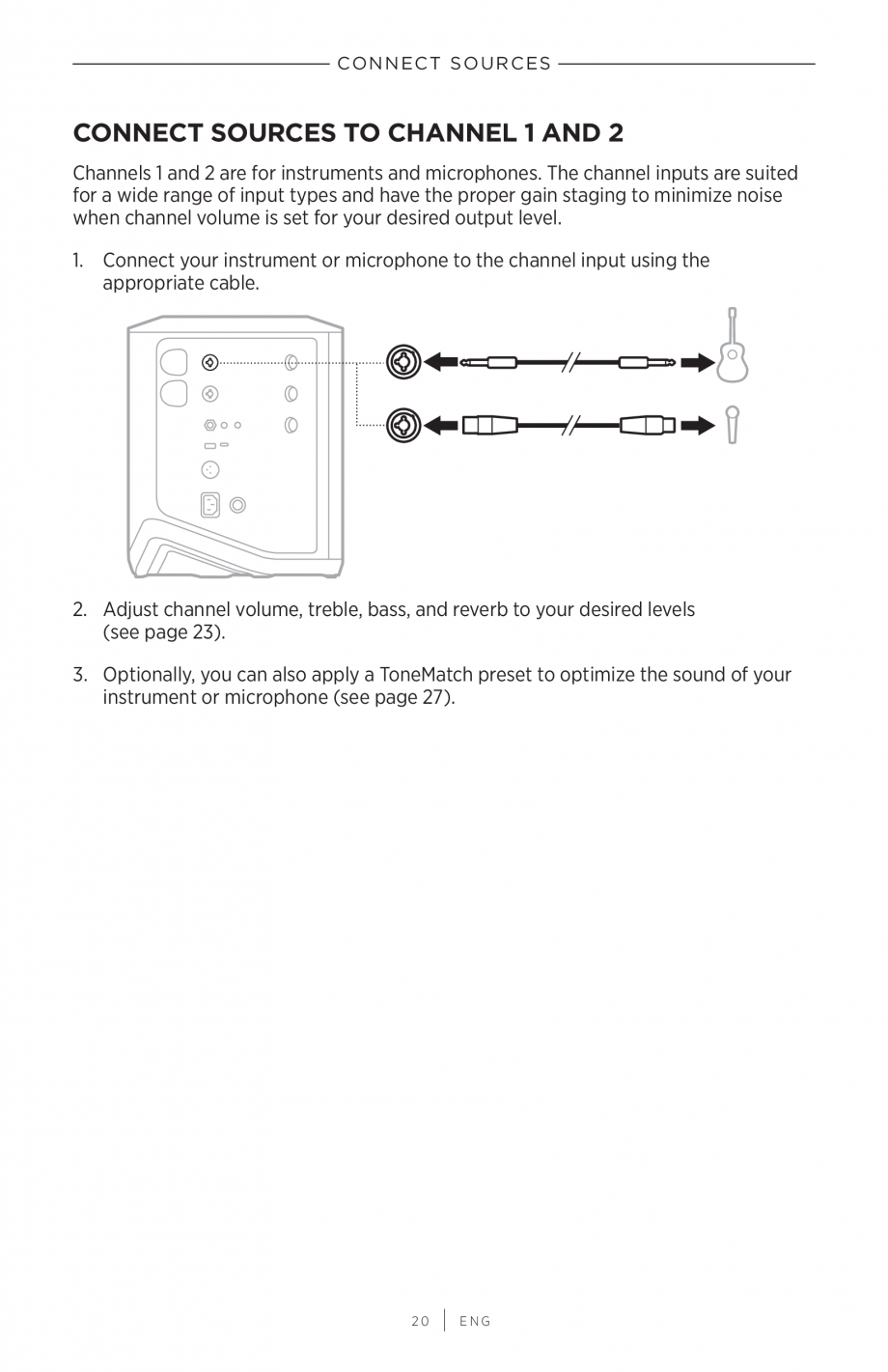 CONNECT SOURCES

CONNECT SOURCES TO CHANNEL 1 AND 2

Channels 1 and 2 are for instruments and microphones. The channel inputs are suited for a wide range of input types and have the proper gain staging to minimize noise when channel volume is set for your desired output level.

1. Connect your instrument or microphone to the channel input using the appropriate cable.

2. Adjust channel volume, treble, bass, and reverb to your desired levels (see page 23).

3. Optionally, you can also apply a ToneMatch preset to optimize the sound of your instrument or microphone (see page 27).

20 | ENG