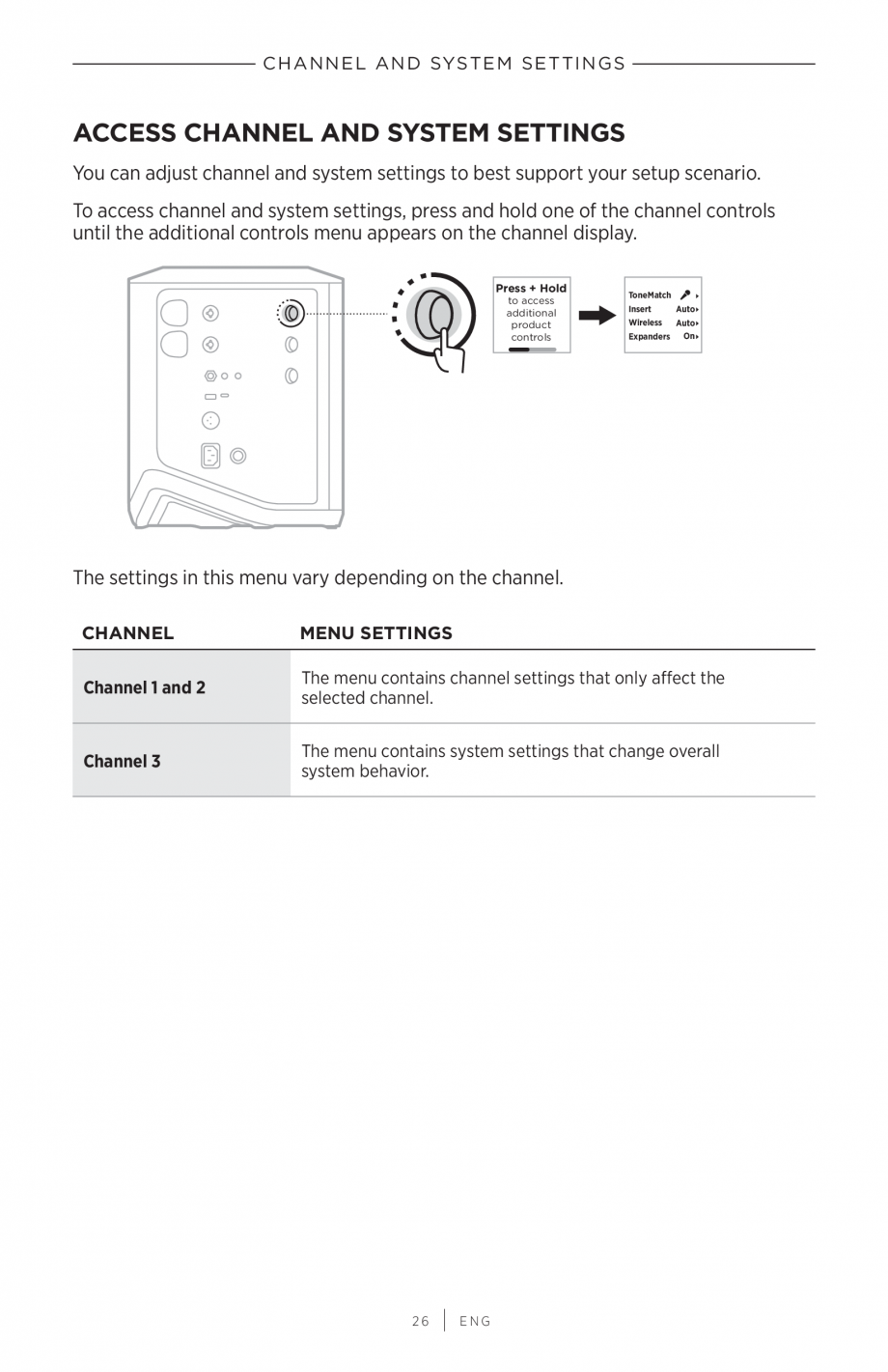 CHANNEL AND SYSTEM SETTINGS

ACCESS CHANNEL AND SYSTEM SETTINGS

You can adjust channel and system settings to best support your setup scenario.

To access channel and system settings, press and hold one of the channel controls until the additional controls menu appears on the channel display.

Press + Hold to access additional product controls

ToneMatch
Insert Auto
Wireless Auto
Expanders On

The settings in this menu vary depending on the channel.

| CHANNEL | MENU SETTINGS |
|---|---|
| Channel 1 and 2 | The menu contains channel settings that only affect the selected channel. |
| Channel 3 | The menu contains system settings that change overall system behavior. |

26 | ENG