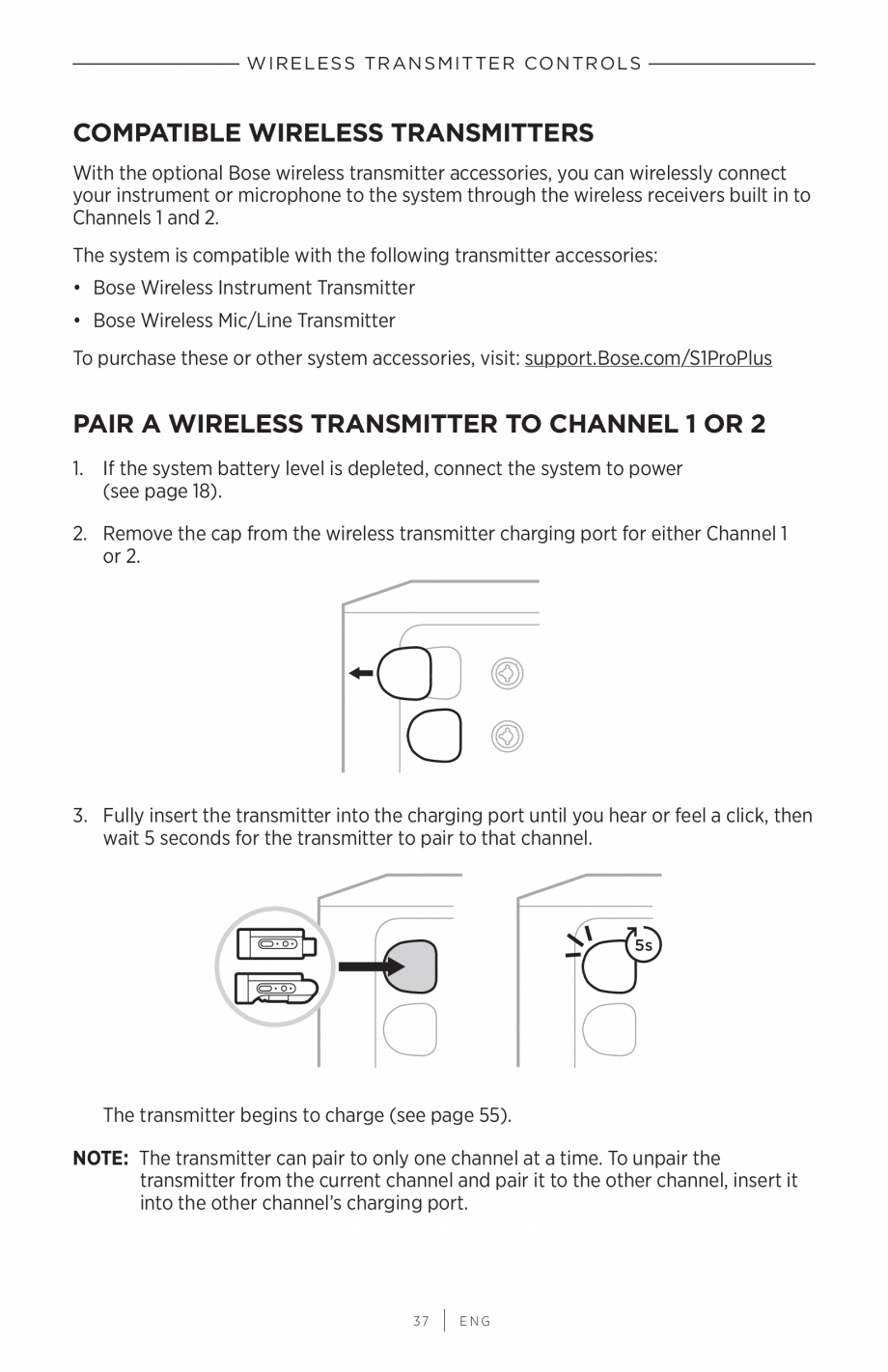 WIRELESS TRANSMITTER CONTROLS

COMPATIBLE WIRELESS TRANSMITTERS

With the optional Bose wireless transmitter accessories, you can wirelessly connect your instrument or microphone to the system through the wireless receivers built in to Channels 1 and 2.

The system is compatible with the following transmitter accessories:

• Bose Wireless Instrument Transmitter
• Bose Wireless Mic/Line Transmitter

To purchase these or other system accessories, visit: support.Bose.com/S1ProPlus

PAIR A WIRELESS TRANSMITTER TO CHANNEL 1 OR 2

1. If the system battery level is depleted, connect the system to power (see page 18).

2. Remove the cap from the wireless transmitter charging port for either Channel 1 or 2.

3. Fully insert the transmitter into the charging port until you hear or feel a click, then wait 5 seconds for the transmitter to pair to that channel.

5s

The transmitter begins to charge (see page 55).

NOTE: The transmitter can pair to only one channel at a time. To unpair the transmitter from the current channel and pair it to the other channel, insert it into the other channel's charging port.

37 | ENG