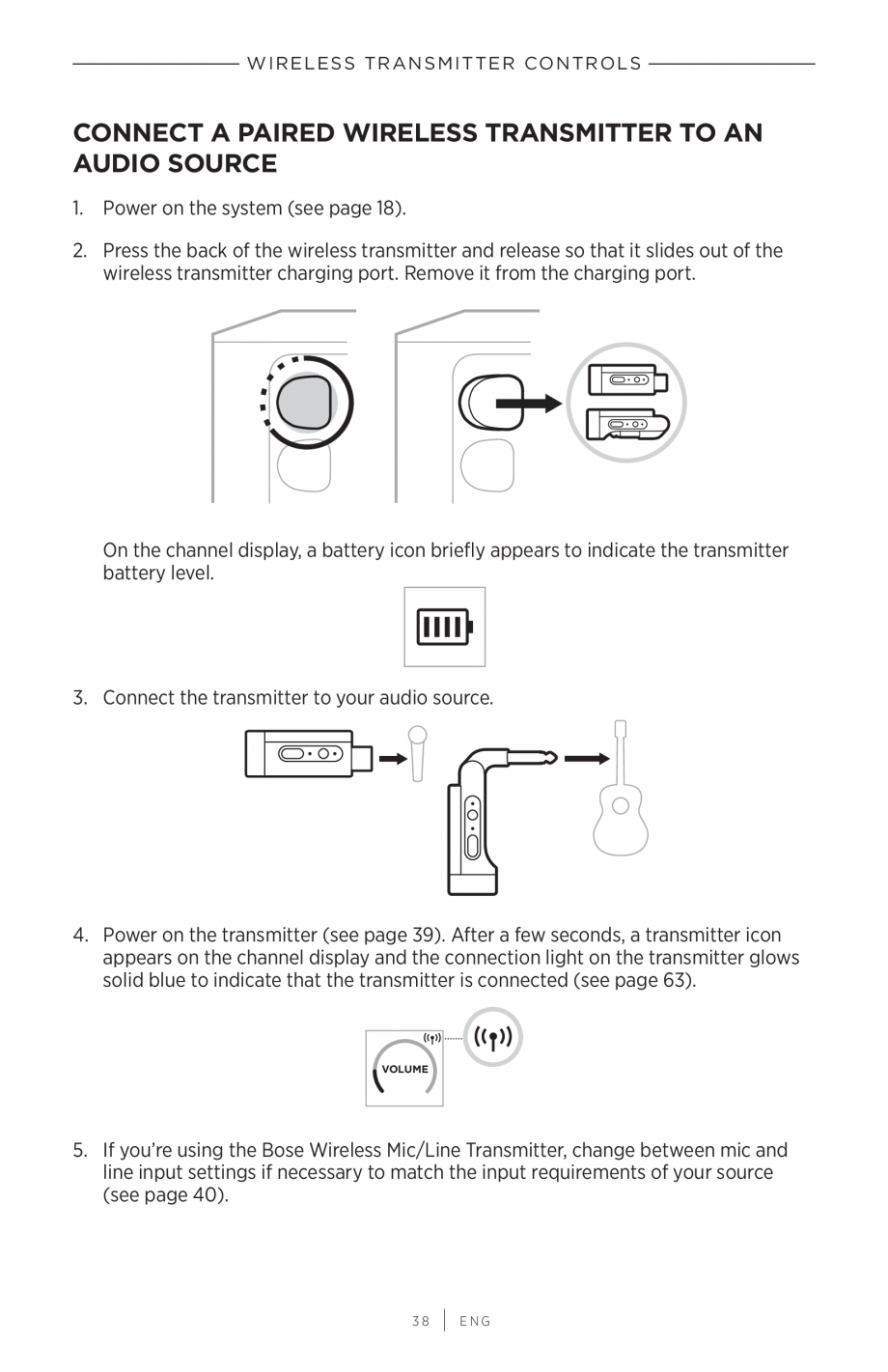 WIRELESS TRANSMITTER CONTROLS

CONNECT A PAIRED WIRELESS TRANSMITTER TO AN AUDIO SOURCE

1. Power on the system (see page 18).

2. Press the back of the wireless transmitter and release so that it slides out of the wireless transmitter charging port. Remove it from the charging port.

On the channel display, a battery icon briefly appears to indicate the transmitter battery level.

3. Connect the transmitter to your audio source.

4. Power on the transmitter (see page 39). After a few seconds, a transmitter icon appears on the channel display and the connection light on the transmitter glows solid blue to indicate that the transmitter is connected (see page 63).

VOLUME

5. If you're using the Bose Wireless Mic/Line Transmitter, change between mic and line input settings if necessary to match the input requirements of your source (see page 40).

38 | ENG