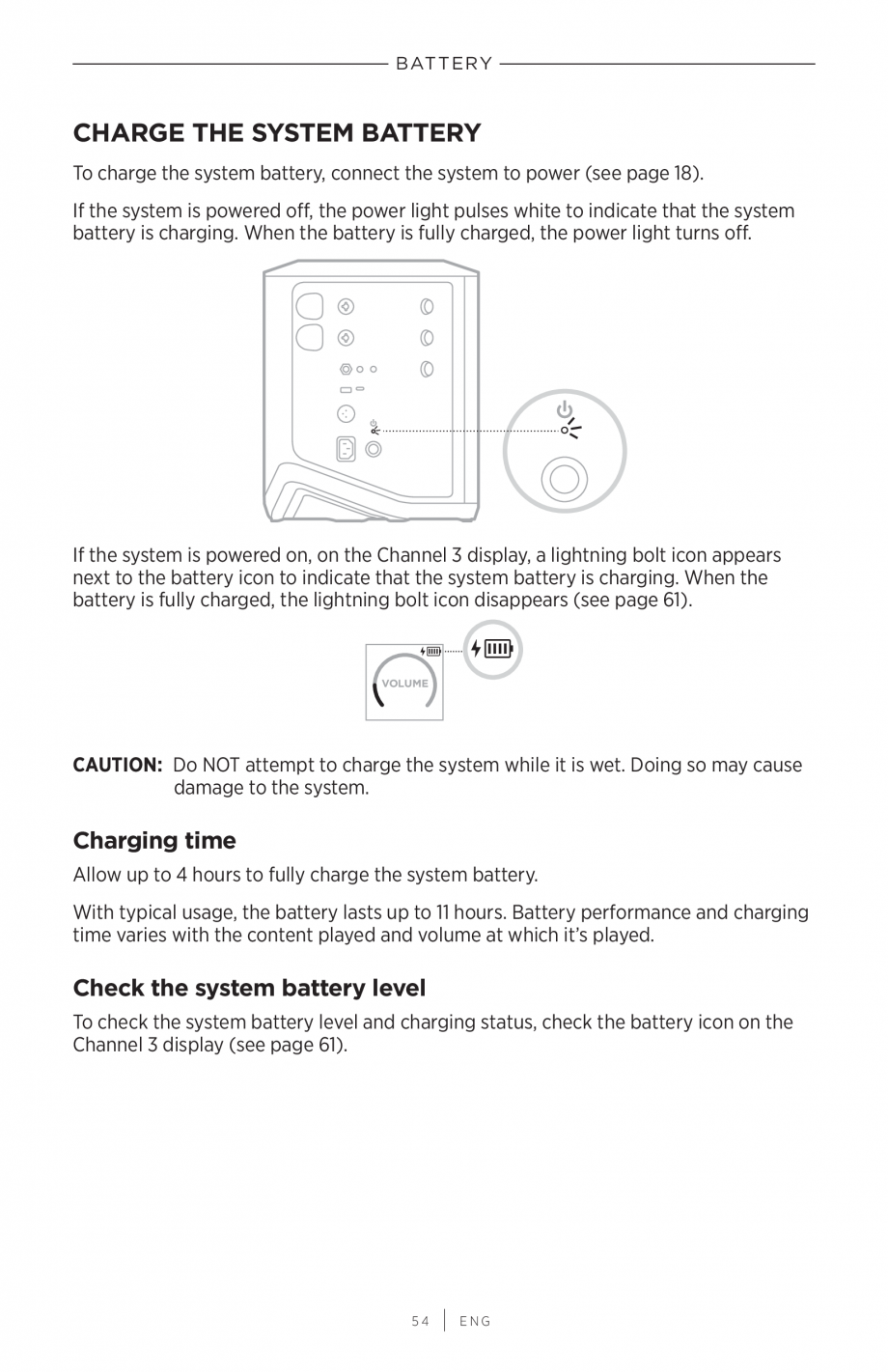 BATTERY

CHARGE THE SYSTEM BATTERY

To charge the system battery, connect the system to power (see page 18).

If the system is powered off, the power light pulses white to indicate that the system battery is charging. When the battery is fully charged, the power light turns off.

If the system is powered on, on the Channel 3 display, a lightning bolt icon appears next to the battery icon to indicate that the system battery is charging. When the battery is fully charged, the lightning bolt icon disappears (see page 61).

VOLUME

CAUTION: Do NOT attempt to charge the system while it is wet. Doing so may cause damage to the system.

Charging time

Allow up to 4 hours to fully charge the system battery.

With typical usage, the battery lasts up to 11 hours. Battery performance and charging time varies with the content played and volume at which it's played.

Check the system battery level

To check the system battery level and charging status, check the battery icon on the Channel 3 display (see page 61).

54 | ENG