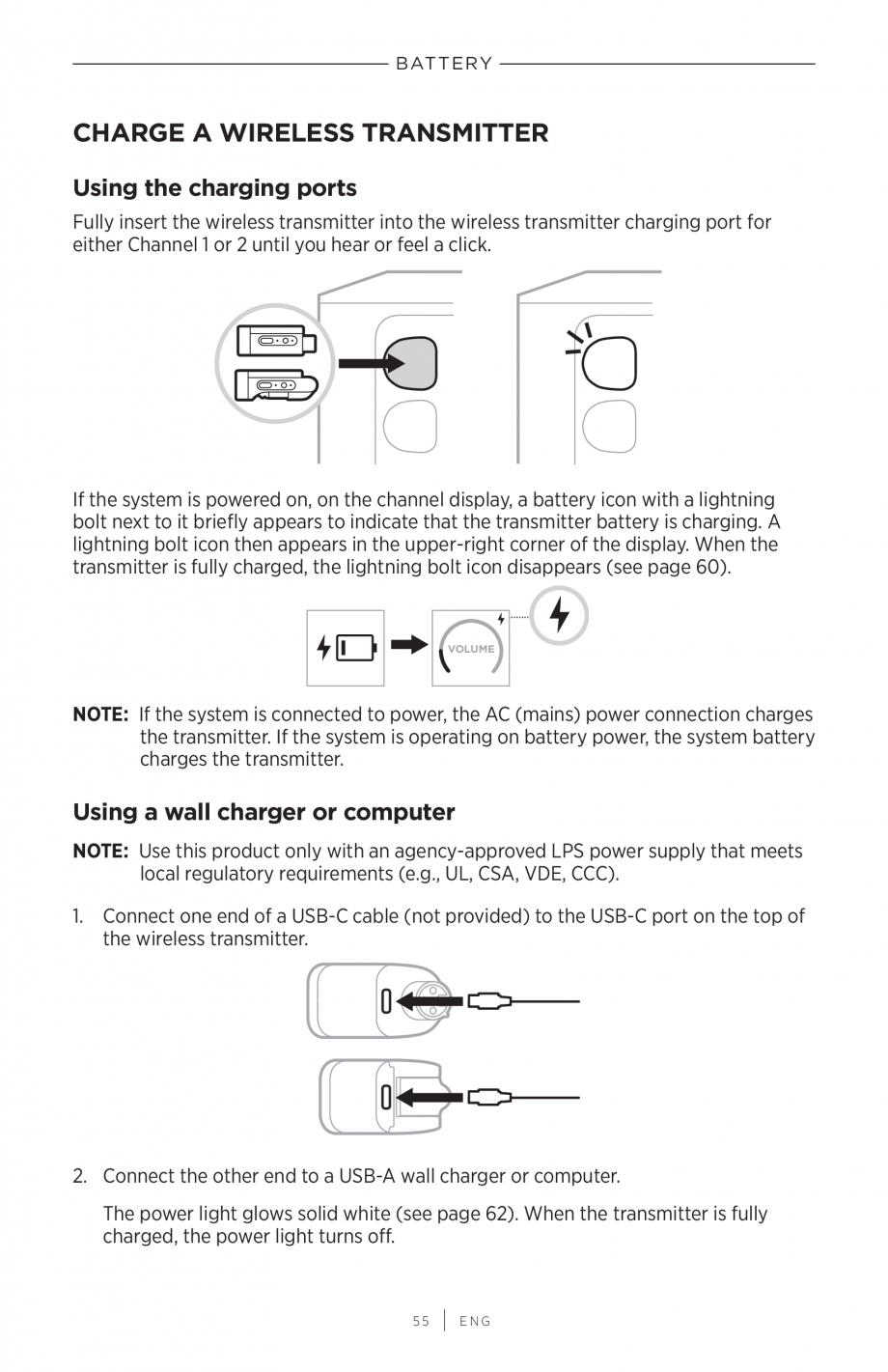 BATTERY

CHARGE A WIRELESS TRANSMITTER

Using the charging ports

Fully insert the wireless transmitter into the wireless transmitter charging port for either Channel 1 or 2 until you hear or feel a click.

If the system is powered on, on the channel display, a battery icon with a lightning bolt next to it briefly appears to indicate that the transmitter battery is charging. A lightning bolt icon then appears in the upper-right corner of the display. When the transmitter is fully charged, the lightning bolt icon disappears (see page 60).

VOLUME

NOTE: If the system is connected to power, the AC (mains) power connection charges the transmitter. If the system is operating on battery power, the system battery charges the transmitter.

Using a wall charger or computer

NOTE: Use this product only with an agency-approved LPS power supply that meets local regulatory requirements (e.g., UL, CSA, VDE, CCC).

1. Connect one end of a USB-C cable (not provided) to the USB-C port on the top of the wireless transmitter.

2. Connect the other end to a USB-A wall charger or computer.

The power light glows solid white (see page 62). When the transmitter is fully charged, the power light turns off.

55 | ENG